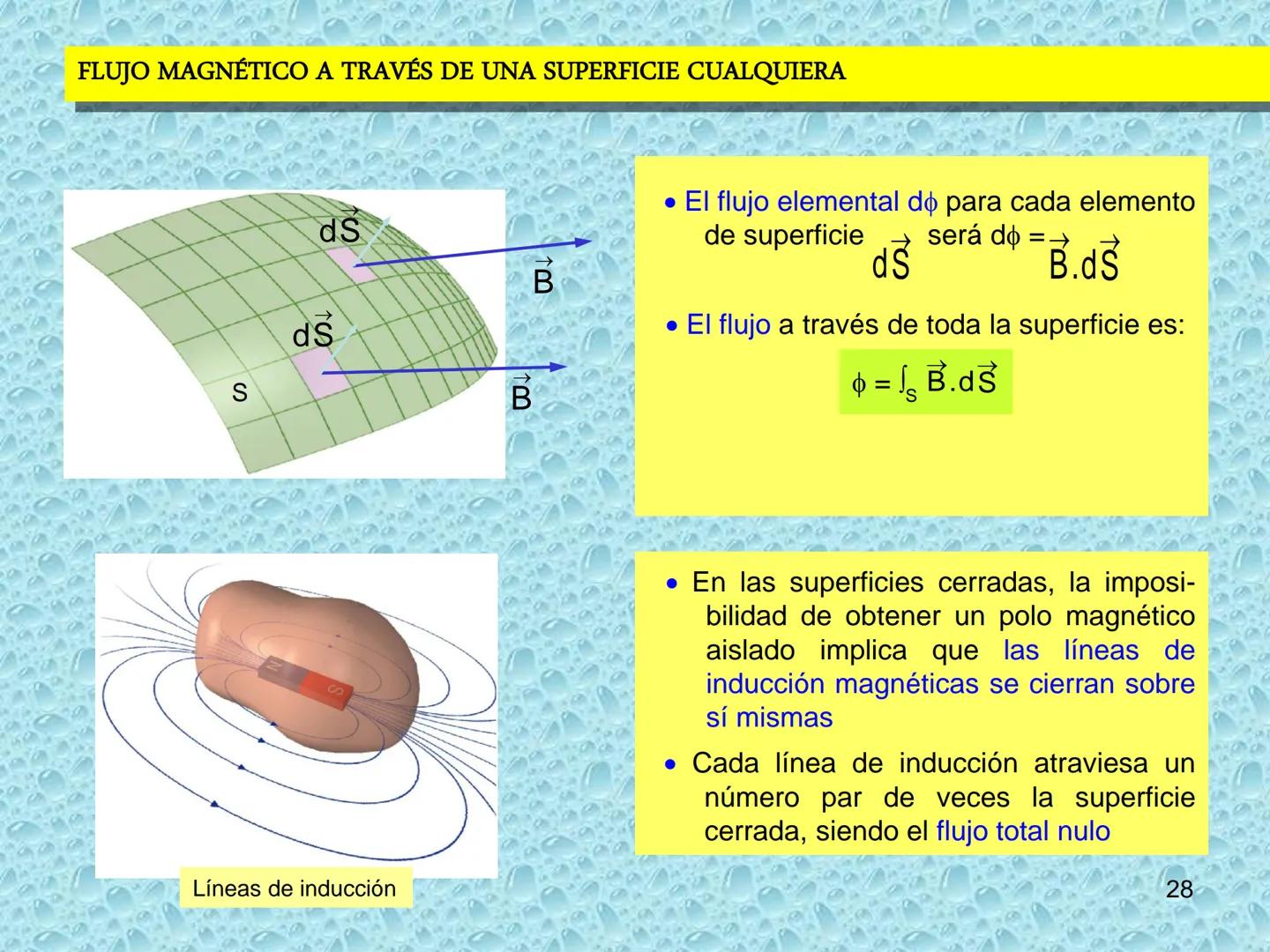 FLUJO MAGNÉTICO A TRAVÉS DE UNA SUPERFICIE CUALQUIERA

$d\vec{S}$

$\vec{B}$

$d\vec{S}$

S

$\vec{B}$

• El flujo elemental $d\phi$ para cada elemento de superficie $d\vec{S}$ será $d\phi = \vec{B}.d\vec{S}$

• El flujo a través de toda la superficie es:

$\phi = \int_S \vec{B}.d\vec{S}$

N S

Líneas de inducción

• En las superficies cerradas, la imposibilidad de obtener un polo magnético aislado implica que las líneas de inducción magnéticas se cierran sobre sí mismas

• Cada línea de inducción atraviesa un número par de veces la superficie cerrada, siendo el flujo total nulo

28