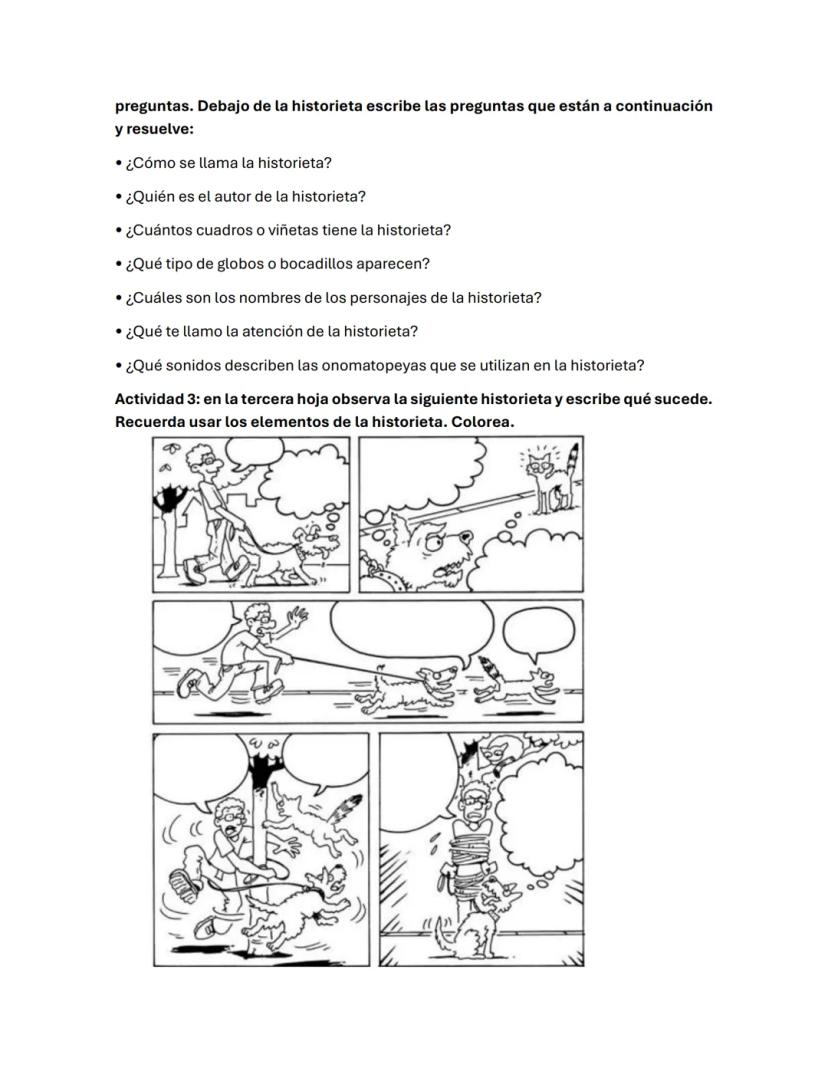 **preguntas. Debajo de la historieta escribe las preguntas que están a continuación y resuelve:**

• ¿Cómo se llama la historieta?

• ¿Quién es el autor de la historieta?

• ¿Cuántos cuadros o viñetas tiene la historieta?

• ¿Qué tipo de globos o bocadillos aparecen?

• ¿Cuáles son los nombres de los personajes de la historieta?

• ¿Qué te llamo la atención de la historieta?

• ¿Qué sonidos describen las onomatopeyas que se utilizan en la historieta?

**Actividad 3: en la tercera hoja observa la siguiente historieta y escribe qué sucede. Recuerda usar los elementos de la historieta. Colorea.**