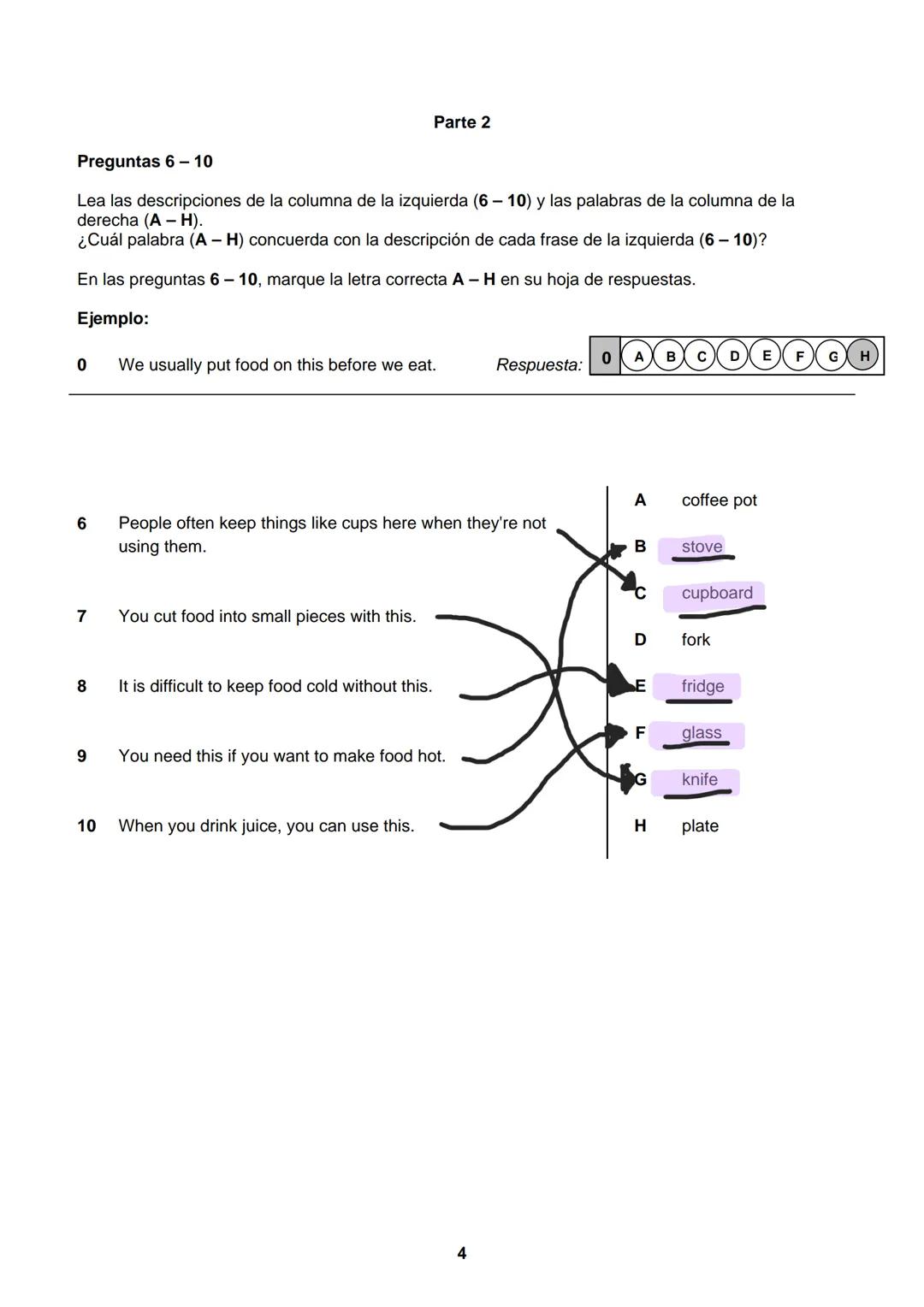 Parte 2

Preguntas 6 – 10

Lea las descripciones de la columna de la izquierda (6 – 10) y las palabras de la columna de la derecha (A – H).
¿Cuál palabra (A – H) concuerda con la descripción de cada frase de la izquierda (6 – 10)?

En las preguntas 6 – 10, marque la letra correcta A – H en su hoja de respuestas.

Ejemplo:

0 We usually put food on this before we eat. Respuesta: 0 A B C D E F G H

6 People often keep things like cups here when they're not using them.

7 You cut food into small pieces with this.

8 It is difficult to keep food cold without this.

9 You need this if you want to make food hot.

10 When you drink juice, you can use this.

A coffee pot
B stove
C cupboard
D fork
E fridge
F glass
G knife
H plate

4