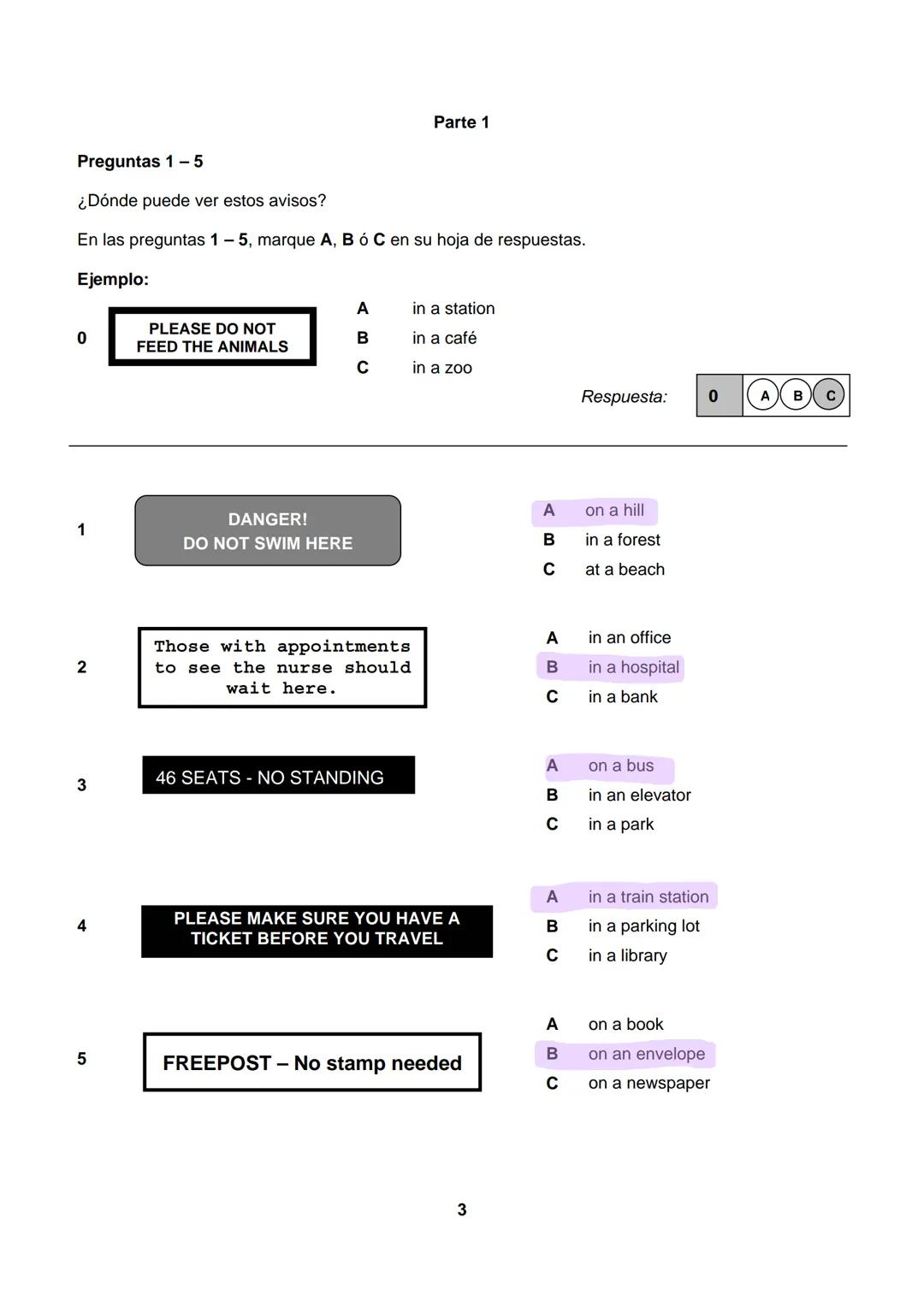 Parte 1

Preguntas 1 – 5

¿Dónde puede ver estos avisos?

En las preguntas 1 – 5, marque A, B ó C en su hoja de respuestas.

Ejemplo:

0

PLEASE DO NOT FEED THE ANIMALS

A in a station
B in a café
C in a zoo

Respuesta: 0 A B C

1

DANGER!
DO NOT SWIM HERE

A on a hill
B in a forest
C at a beach

2

Those with appointments to see the nurse should wait here.

A in an office
B in a hospital
C in a bank

3

46 SEATS - NO STANDING

A on a bus
B in an elevator
C in a park

4

PLEASE MAKE SURE YOU HAVE A TICKET BEFORE YOU TRAVEL

A in a train station
B in a parking lot
C in a library

5

FREEPOST – No stamp needed

A on a book
B on an envelope
C on a newspaper

3