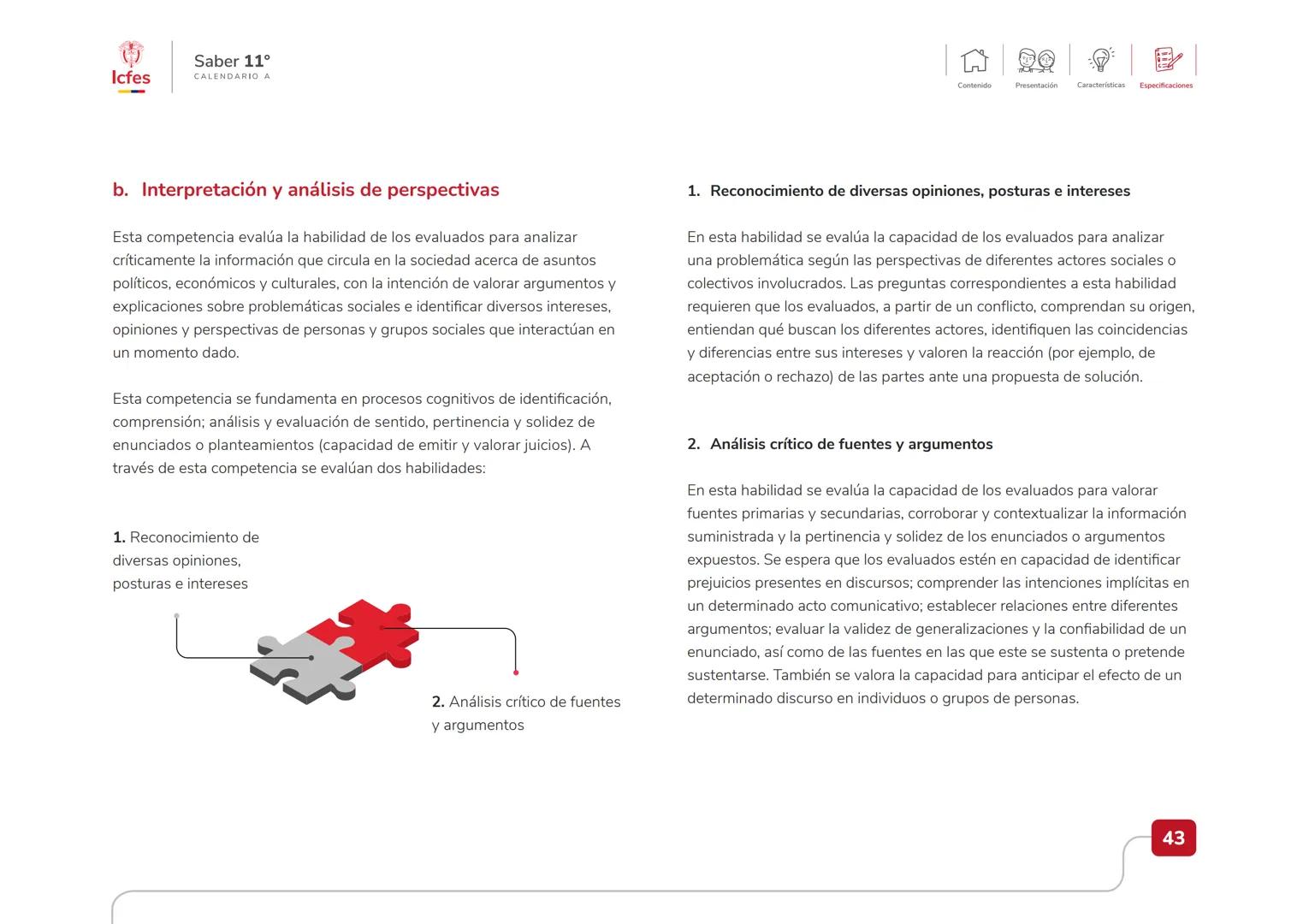 Icfes

Saber 11°
CALENDARIO A

Contenido Presentación Características Especificaciones

b. Interpretación y análisis de perspectivas

Esta competencia evalúa la habilidad de los evaluados para analizar críticamente la información que circula en la sociedad acerca de asuntos políticos, económicos y culturales, con la intención de valorar argumentos y explicaciones sobre problemáticas sociales e identificar diversos intereses, opiniones y perspectivas de personas y grupos sociales que interactúan en un momento dado.

Esta competencia se fundamenta en procesos cognitivos de identificación, comprensión; análisis y evaluación de sentido, pertinencia y solidez de enunciados o planteamientos (capacidad de emitir y valorar juicios). A través de esta competencia se evalúan dos habilidades:

1. Reconocimiento de diversas opiniones, posturas e intereses

2. Análisis crítico de fuentes y argumentos

1. Reconocimiento de diversas opiniones, posturas e intereses

En esta habilidad se evalúa la capacidad de los evaluados para analizar una problemática según las perspectivas de diferentes actores sociales o colectivos involucrados. Las preguntas correspondientes a esta habilidad requieren que los evaluados, a partir de un conflicto, comprendan su origen, entiendan qué buscan los diferentes actores, identifiquen las coincidencias y diferencias entre sus intereses y valoren la reacción (por ejemplo, de aceptación o rechazo) de las partes ante una propuesta de solución.

2. Análisis crítico de fuentes y argumentos

En esta habilidad se evalúa la capacidad de los evaluados para valorar fuentes primarias y secundarias, corroborar y contextualizar la información suministrada y la pertinencia y solidez de los enunciados o argumentos expuestos. Se espera que los evaluados estén en capacidad de identificar prejuicios presentes en discursos; comprender las intenciones implícitas en un determinado acto comunicativo; establecer relaciones entre diferentes argumentos; evaluar la validez de generalizaciones y la confiabilidad de un enunciado, así como de las fuentes en las que este se sustenta o pretende sustentarse. También se valora la capacidad para anticipar el efecto de un determinado discurso en individuos o grupos de personas.

43