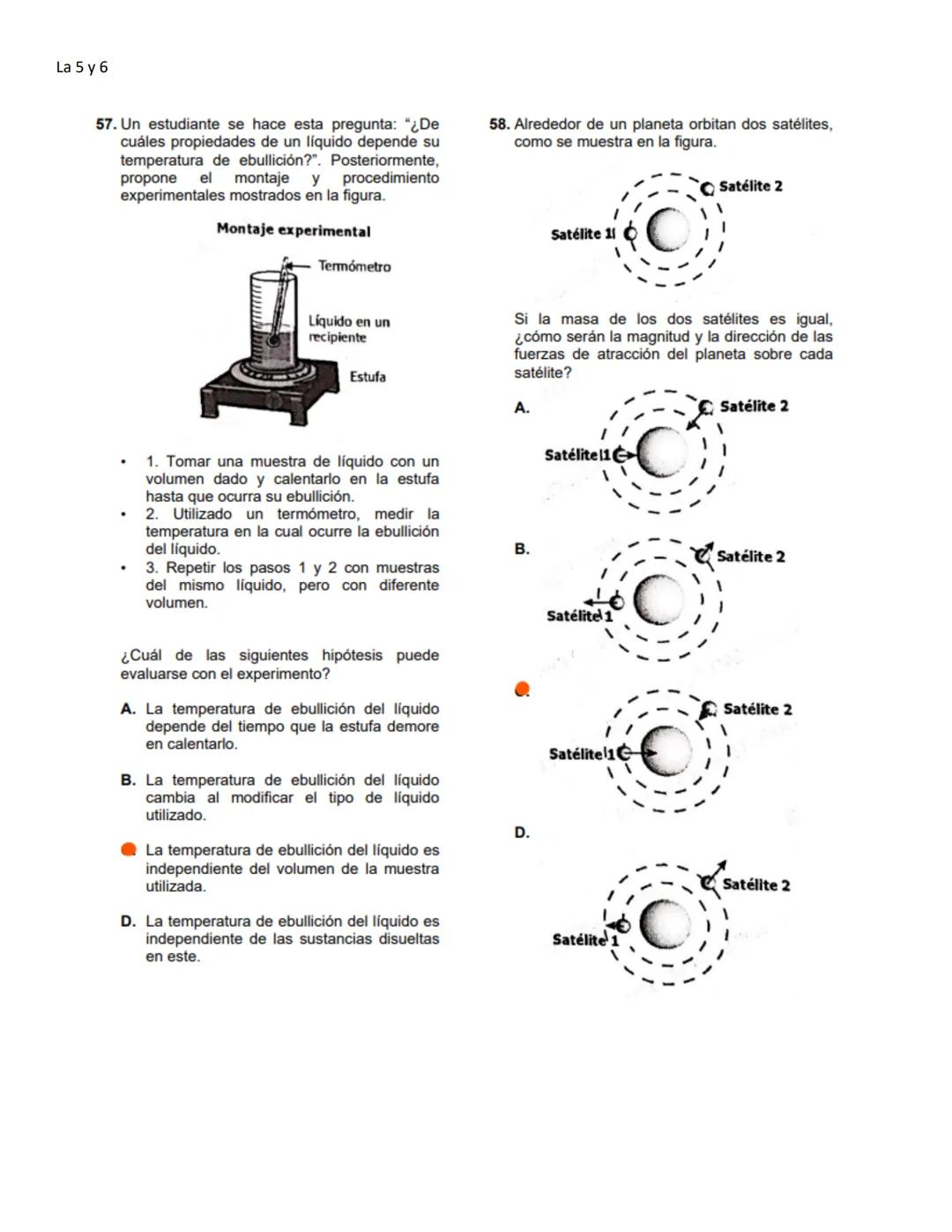 La 5 y 6

57. Un estudiante se hace esta pregunta: "¿De cuáles propiedades de un líquido depende su temperatura de ebullición?". Posteriormente, propone el montaje y procedimiento experimentales mostrados en la figura.

Montaje experimental

Termómetro

Líquido en un recipiente

Estufa

• 1. Tomar una muestra de líquido con un volumen dado y calentarlo en la estufa hasta que ocurra su ebullición.
• 2. Utilizado un termómetro, medir la temperatura en la cual ocurre la ebullición del líquido.
• 3. Repetir los pasos 1 y 2 con muestras del mismo líquido, pero con diferente volumen.

¿Cuál de las siguientes hipótesis puede evaluarse con el experimento?

A. La temperatura de ebullición del líquido depende del tiempo que la estufa demore en calentarlo.

B. La temperatura de ebullición del líquido cambia al modificar el tipo de líquido utilizado.

La temperatura de ebullición del líquido es independiente del volumen de la muestra utilizada.

D. La temperatura de ebullición del líquido es independiente de las sustancias disueltas en este.

58. Alrededor de un planeta orbitan dos satélites, como se muestra en la figura.

Satélite 2

Satélite 1

Si la masa de los dos satélites es igual, ¿cómo serán la magnitud y la dirección de las fuerzas de atracción del planeta sobre cada satélite?

A.

Satélite 2

Satélite 1

B.

Satélite 2

Satélite 1

Satélite 2

Satélite 1

D.

Satélite 2

Satélite 1