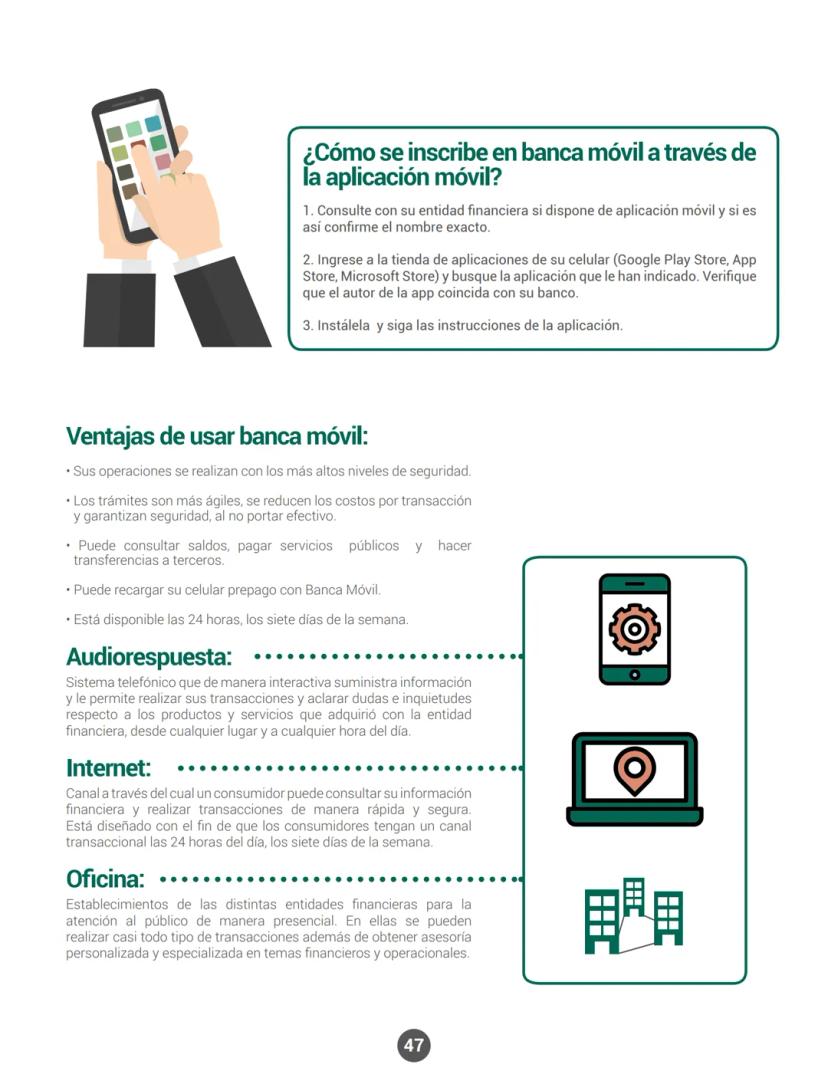 ¿Cómo se inscribe en banca móvil a través de la aplicación móvil?

1. Consulte con su entidad financiera si dispone de aplicación móvil y si es así confirme el nombre exacto.

2. Ingrese a la tienda de aplicaciones de su celular (Google Play Store, App Store, Microsoft Store) y busque la aplicación que le han indicado. Verifique que el autor de la app coincida con su banco.

3. Instálela y siga las instrucciones de la aplicación.

Ventajas de usar banca móvil:

• Sus operaciones se realizan con los más altos niveles de seguridad.

• Los trámites son más ágiles, se reducen los costos por transacción y garantizan seguridad, al no portar efectivo.

• Puede consultar saldos, pagar servicios públicos y hacer transferencias a terceros.

• Puede recargar su celular prepago con Banca Móvil.

• Está disponible las 24 horas, los siete días de la semana.

Audiorespuesta:

Sistema telefónico que de manera interactiva suministra información y le permite realizar sus transacciones y aclarar dudas e inquietudes respecto a los productos y servicios que adquirió con la entidad financiera, desde cualquier lugar y a cualquier hora del día.

Internet:

Canal a través del cual un consumidor puede consultar su información financiera y realizar transacciones de manera rápida y segura. Está diseñado con el fin de que los consumidores tengan un canal transaccional las 24 horas del día, los siete días de la semana.

Oficina:

Establecimientos de las distintas entidades financieras para la atención al público de manera presencial. En ellas se pueden realizar casi todo tipo de transacciones además de obtener asesoría personalizada y especializada en temas financieros y operacionales.

47