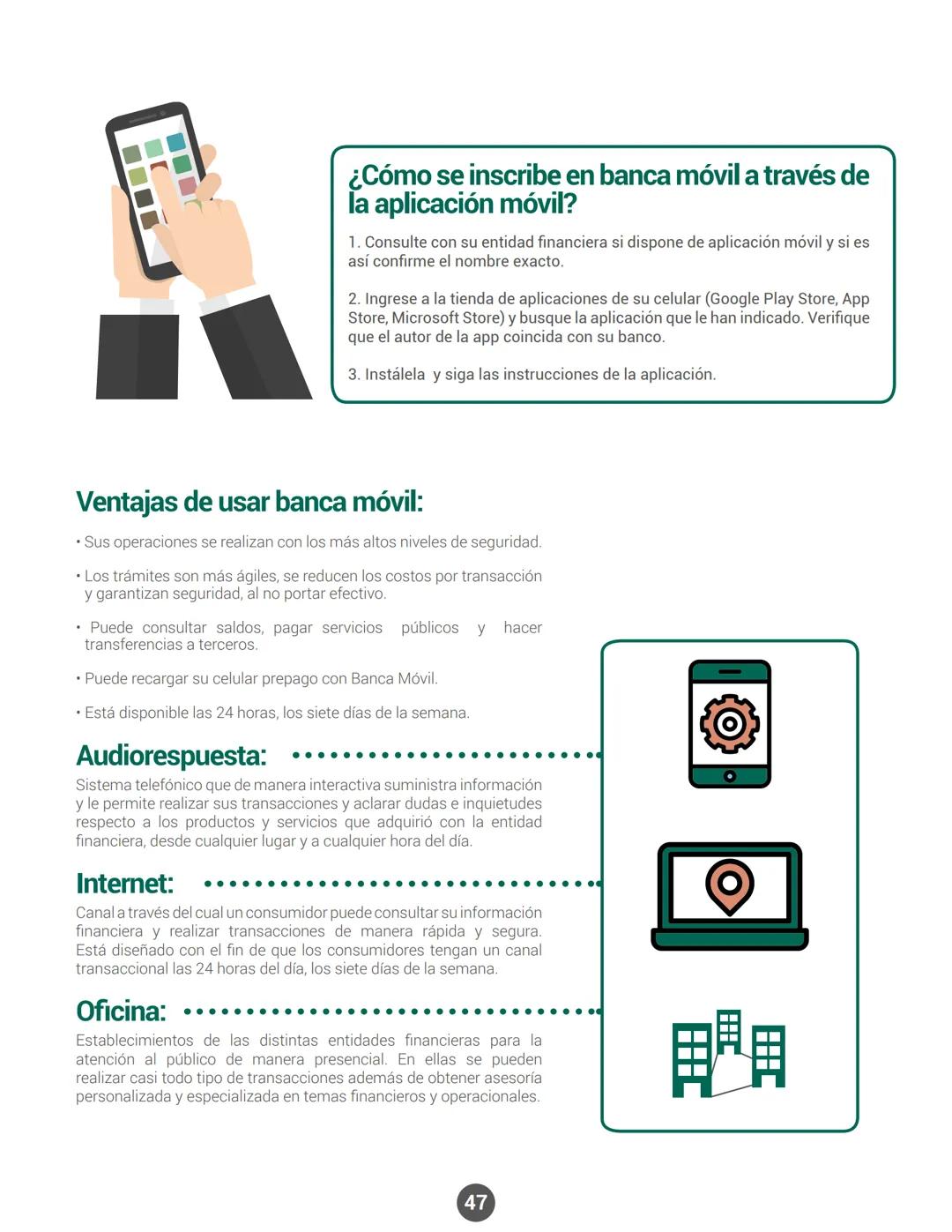 ¿Cómo se inscribe en banca móvil a través de la aplicación móvil?

1. Consulte con su entidad financiera si dispone de aplicación móvil y si es así confirme el nombre exacto.

2. Ingrese a la tienda de aplicaciones de su celular (Google Play Store, App Store, Microsoft Store) y busque la aplicación que le han indicado. Verifique que el autor de la app coincida con su banco.

3. Instálela y siga las instrucciones de la aplicación.

Ventajas de usar banca móvil:

• Sus operaciones se realizan con los más altos niveles de seguridad.

• Los trámites son más ágiles, se reducen los costos por transacción y garantizan seguridad, al no portar efectivo.

• Puede consultar saldos, pagar servicios públicos y hacer transferencias a terceros.

• Puede recargar su celular prepago con Banca Móvil.

• Está disponible las 24 horas, los siete días de la semana.

Audiorespuesta:

Sistema telefónico que de manera interactiva suministra información y le permite realizar sus transacciones y aclarar dudas e inquietudes respecto a los productos y servicios que adquirió con la entidad financiera, desde cualquier lugar y a cualquier hora del día.

Internet:

Canal a través del cual un consumidor puede consultar su información financiera y realizar transacciones de manera rápida y segura. Está diseñado con el fin de que los consumidores tengan un canal transaccional las 24 horas del día, los siete días de la semana.

Oficina:

Establecimientos de las distintas entidades financieras para la atención al público de manera presencial. En ellas se pueden realizar casi todo tipo de transacciones además de obtener asesoría personalizada y especializada en temas financieros y operacionales.

47