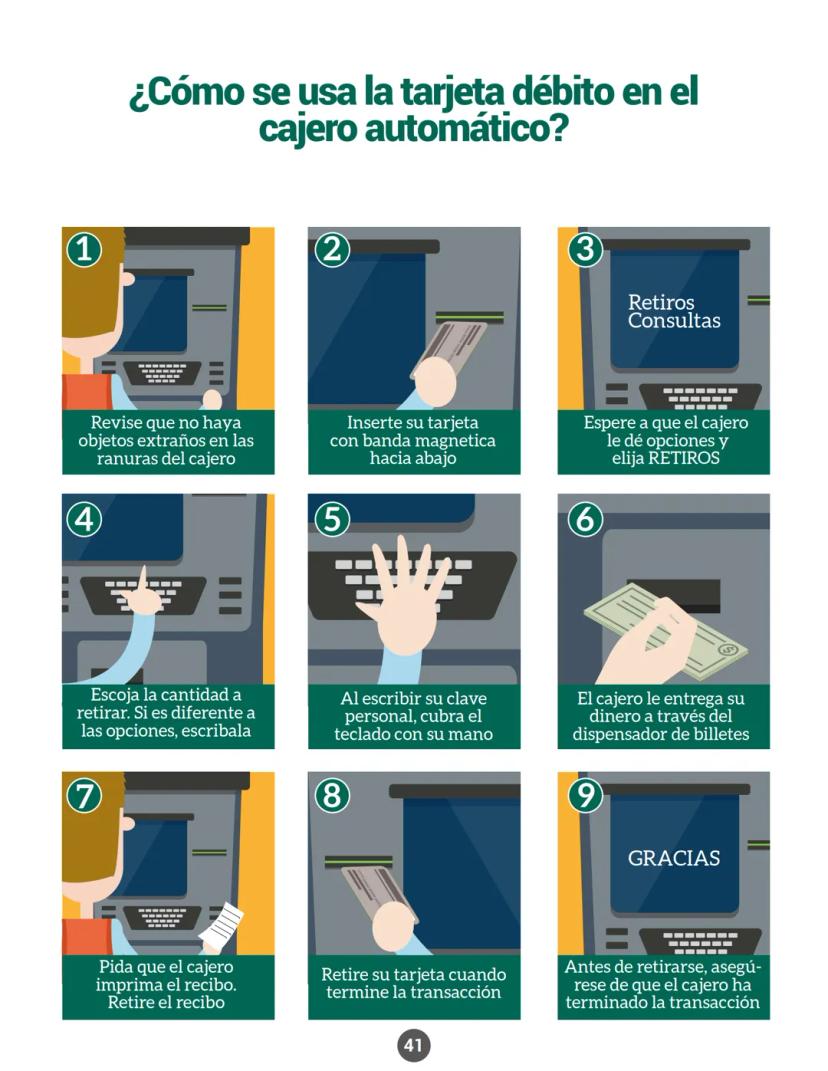 ¿Cómo se usa la tarjeta débito en el cajero automático?

1
Revise que no haya objetos extraños en las ranuras del cajero

2
Inserte su tarjeta con banda magnetica hacia abajo

3
Retiros
Consultas
Espere a que el cajero le dé opciones y elija RETIROS

4
Escoja la cantidad a retirar. Si es diferente a las opciones, escribala

5
Al escribir su clave personal, cubra el teclado con su mano

6
El cajero le entrega su dinero a través del dispensador de billetes

7
Pida que el cajero imprima el recibo. Retire el recibo

8
Retire su tarjeta cuando termine la transacción

9
GRACIAS
Antes de retirarse, asegúrese de que el cajero ha terminado la transacción

41