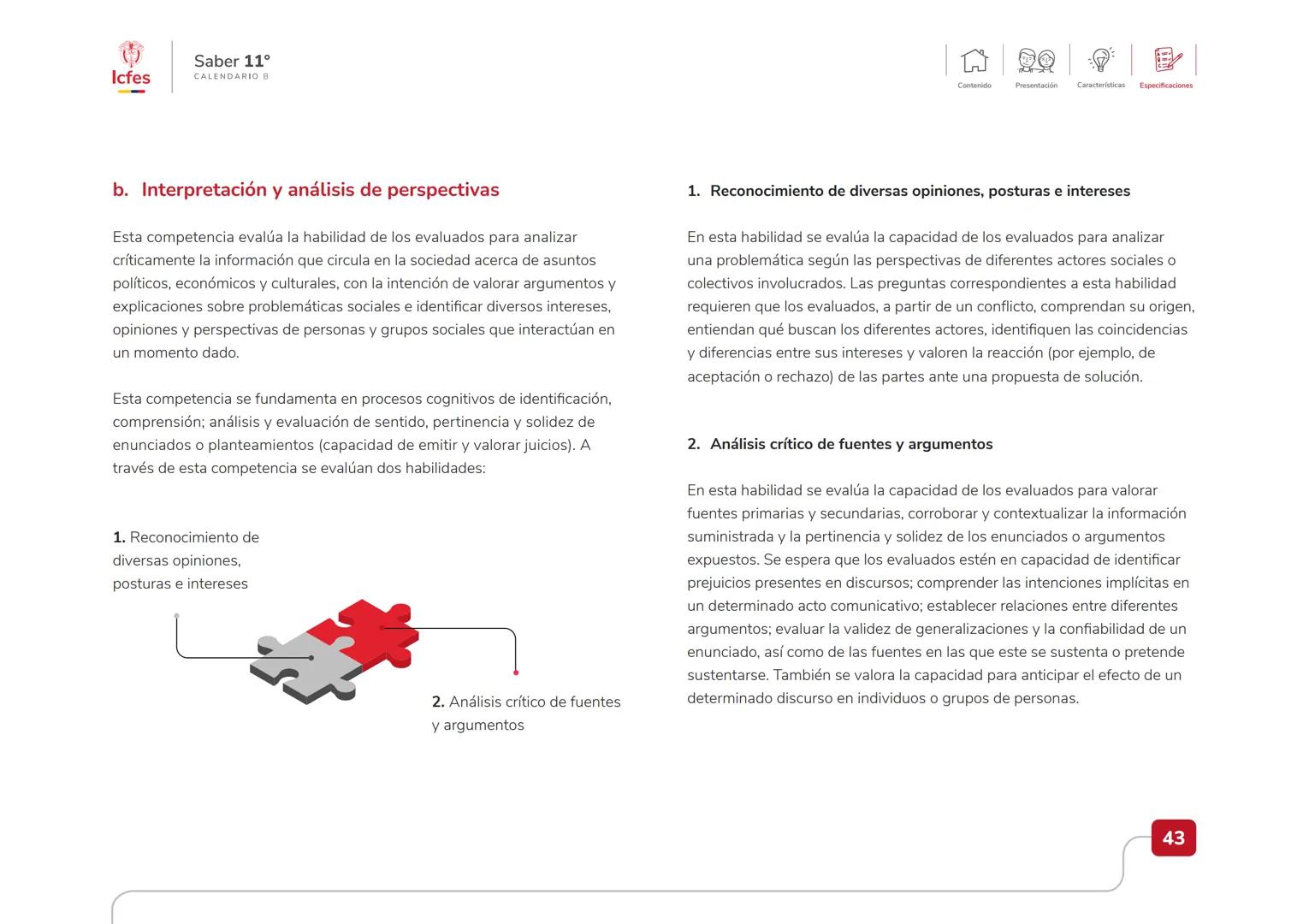 Icfes

Saber 11°
CALENDARIO B

Contenido
Presentación
Características
Especificaciones

b. Interpretación y análisis de perspectivas

Esta competencia evalúa la habilidad de los evaluados para analizar críticamente la información que circula en la sociedad acerca de asuntos políticos, económicos y culturales, con la intención de valorar argumentos y explicaciones sobre problemáticas sociales e identificar diversos intereses, opiniones y perspectivas de personas y grupos sociales que interactúan en un momento dado.

Esta competencia se fundamenta en procesos cognitivos de identificación, comprensión; análisis y evaluación de sentido, pertinencia y solidez de enunciados o planteamientos (capacidad de emitir y valorar juicios). A través de esta competencia se evalúan dos habilidades:

1. Reconocimiento de diversas opiniones, posturas e intereses

2. Análisis crítico de fuentes y argumentos

1. Reconocimiento de diversas opiniones, posturas e intereses

En esta habilidad se evalúa la capacidad de los evaluados para analizar una problemática según las perspectivas de diferentes actores sociales o colectivos involucrados. Las preguntas correspondientes a esta habilidad requieren que los evaluados, a partir de un conflicto, comprendan su origen, entiendan qué buscan los diferentes actores, identifiquen las coincidencias y diferencias entre sus intereses y valoren la reacción (por ejemplo, de aceptación o rechazo) de las partes ante una propuesta de solución.

2. Análisis crítico de fuentes y argumentos

En esta habilidad se evalúa la capacidad de los evaluados para valorar fuentes primarias y secundarias, corroborar y contextualizar la información suministrada y la pertinencia y solidez de los enunciados o argumentos expuestos. Se espera que los evaluados estén en capacidad de identificar prejuicios presentes en discursos; comprender las intenciones implícitas en un determinado acto comunicativo; establecer relaciones entre diferentes argumentos; evaluar la validez de generalizaciones y la confiabilidad de un enunciado, así como de las fuentes en las que este se sustenta o pretende sustentarse. También se valora la capacidad para anticipar el efecto de un determinado discurso en individuos o grupos de personas.

43