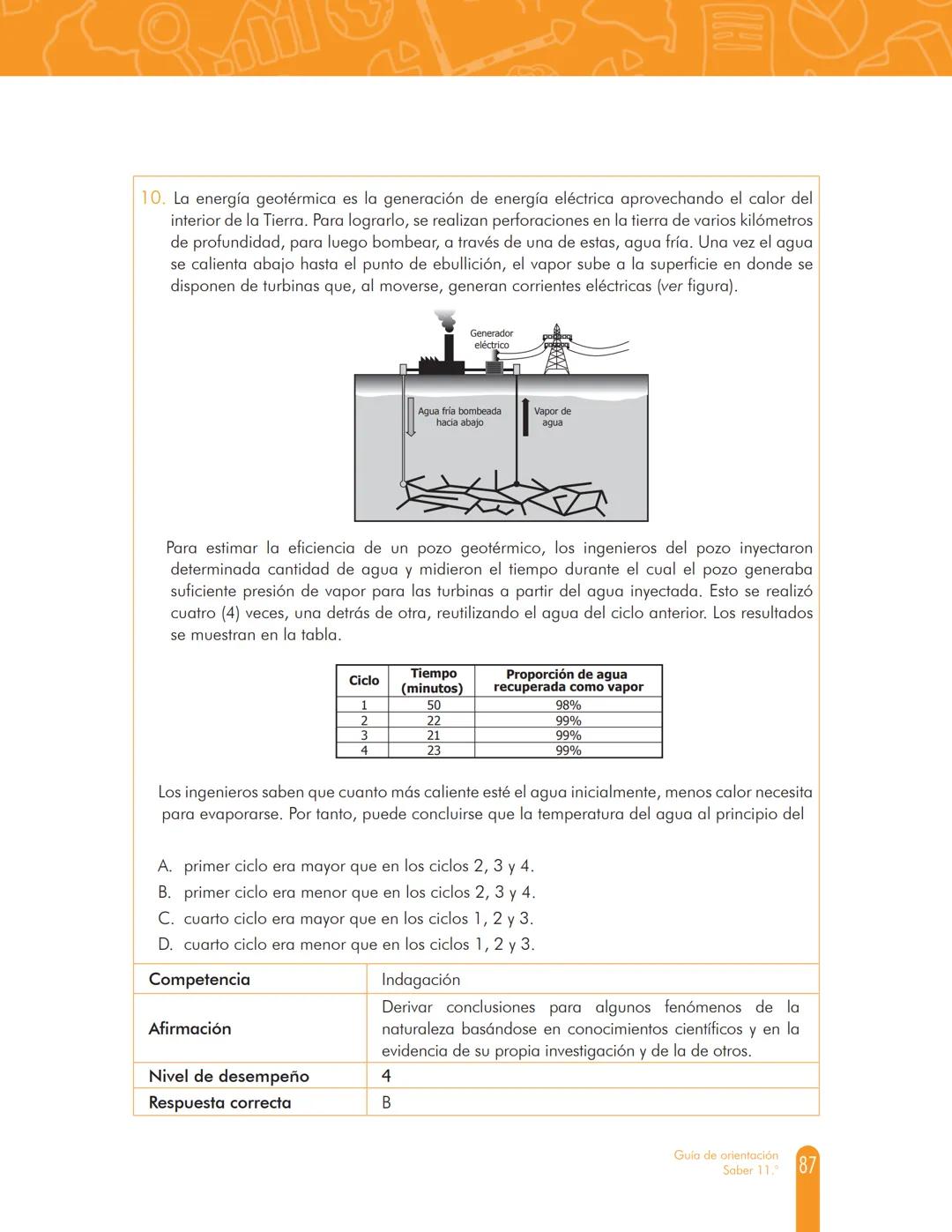 10. La energía geotérmica es la generación de energía eléctrica aprovechando el calor del interior de la Tierra. Para lograrlo, se realizan perforaciones en la tierra de varios kilómetros de profundidad, para luego bombear, a través de una de estas, agua fría. Una vez el agua se calienta abajo hasta el punto de ebullición, el vapor sube a la superficie en donde se disponen de turbinas que, al moverse, generan corrientes eléctricas (ver figura).

Generador eléctrico

Agua fría bombeada hacia abajo

Vapor de agua

Para estimar la eficiencia de un pozo geotérmico, los ingenieros del pozo inyectaron determinada cantidad de agua y midieron el tiempo durante el cual el pozo generaba suficiente presión de vapor para las turbinas a partir del agua inyectada. Esto se realizó cuatro (4) veces, una detrás de otra, reutilizando el agua del ciclo anterior. Los resultados se muestran en la tabla.

| Ciclo | Tiempo (minutos) | Proporción de agua recuperada como vapor |
|---|---|---|
| 1 | 50 | 98% |
| 2 | 22 | 99% |
| 3 | 21 | 99% |
| 4 | 23 | 99% |

Los ingenieros saben que cuanto más caliente esté el agua inicialmente, menos calor necesita para evaporarse. Por tanto, puede concluirse que la temperatura del agua al principio del

A. primer ciclo era mayor que en los ciclos 2, 3 y 4.
B. primer ciclo era menor que en los ciclos 2, 3 y 4.
C. cuarto ciclo era mayor que en los ciclos 1, 2 y 3.
D. cuarto ciclo era menor que en los ciclos 1, 2 y 3.

| Competencia | Indagación |
|---|---|
| Afirmación | Derivar conclusiones para algunos fenómenos de la naturaleza basándose en conocimientos científicos y en la evidencia de su propia investigación y de la de otros. |
| Nivel de desempeño | 4 |
| Respuesta correcta | B |

Guía de orientación Saber 11.°

87