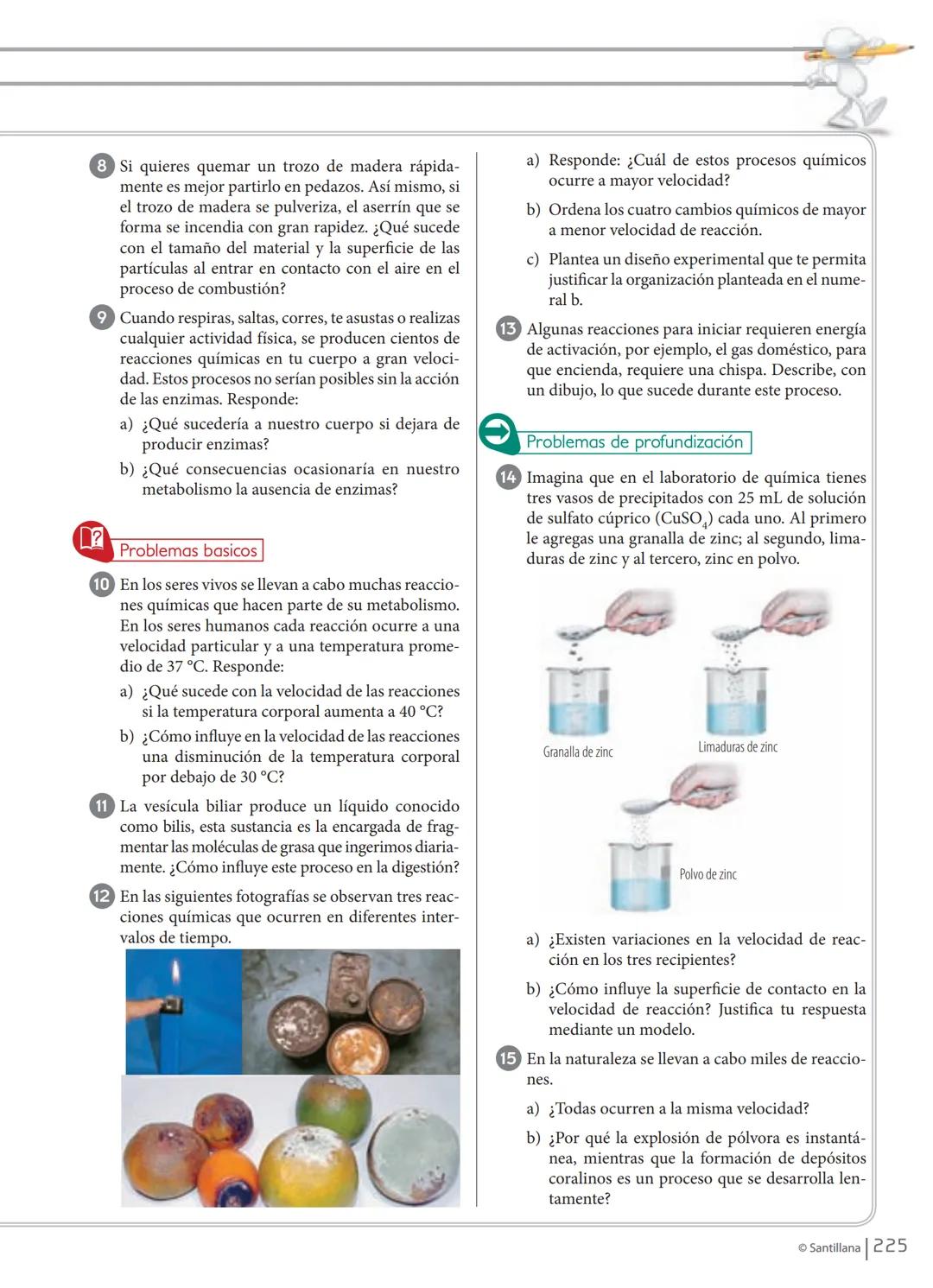 8 Si quieres quemar un trozo de madera rápidamente es mejor partirlo en pedazos. Así mismo, si el trozo de madera se pulveriza, el aserrín que se forma se incendia con gran rapidez. ¿Qué sucede con el tamaño del material y la superficie de las partículas al entrar en contacto con el aire en el proceso de combustión?

9 Cuando respiras, saltas, corres, te asustas o realizas cualquier actividad física, se producen cientos de reacciones químicas en tu cuerpo a gran velocidad. Estos procesos no serían posibles sin la acción de las enzimas. Responde:

a) ¿Qué sucedería a nuestro cuerpo si dejara de producir enzimas?

b) ¿Qué consecuencias ocasionaría en nuestro metabolismo la ausencia de enzimas?

Problemas basicos

10 En los seres vivos se llevan a cabo muchas reacciones químicas que hacen parte de su metabolismo. En los seres humanos cada reacción ocurre a una velocidad particular y a una temperatura promedio de 37 °C. Responde:

a) ¿Qué sucede con la velocidad de las reacciones si la temperatura corporal aumenta a 40 °C?

b) ¿Cómo influye en la velocidad de las reacciones una disminución de la temperatura corporal por debajo de 30 °C?

11 La vesícula biliar produce un líquido conocido como bilis, esta sustancia es la encargada de fragmentar las moléculas de grasa que ingerimos diariamente. ¿Cómo influye este proceso en la digestión?

12 En las siguientes fotografías se observan tres reacciones químicas que ocurren en diferentes intervalos de tiempo.

a) Responde: ¿Cuál de estos procesos químicos ocurre a mayor velocidad?

b) Ordena los cuatro cambios químicos de mayor a menor velocidad de reacción.

c) Plantea un diseño experimental que te permita justificar la organización planteada en el numeral b.

13 Algunas reacciones para iniciar requieren energía de activación, por ejemplo, el gas doméstico, para que encienda, requiere una chispa. Describe, con un dibujo, lo que sucede durante este proceso.

Problemas de profundización

14 Imagina que en el laboratorio de química tienes tres vasos de precipitados con 25 mL de solución de sulfato cúprico ($CuSO_4$) cada uno. Al primero le agregas una granalla de zinc; al segundo, limaduras de zinc y al tercero, zinc en polvo.

Granalla de zinc

Limaduras de zinc

Polvo de zinc

a) ¿Existen variaciones en la velocidad de reacción en los tres recipientes?

b) ¿Cómo influye la superficie de contacto en la velocidad de reacción? Justifica tu respuesta mediante un modelo.

15 En la naturaleza se llevan a cabo miles de reacciones.

a) ¿Todas ocurren a la misma velocidad?

b) ¿Por qué la explosión de pólvora es instantánea, mientras que la formación de depósitos coralinos es un proceso que se desarrolla lentamente?

© Santillana | 225