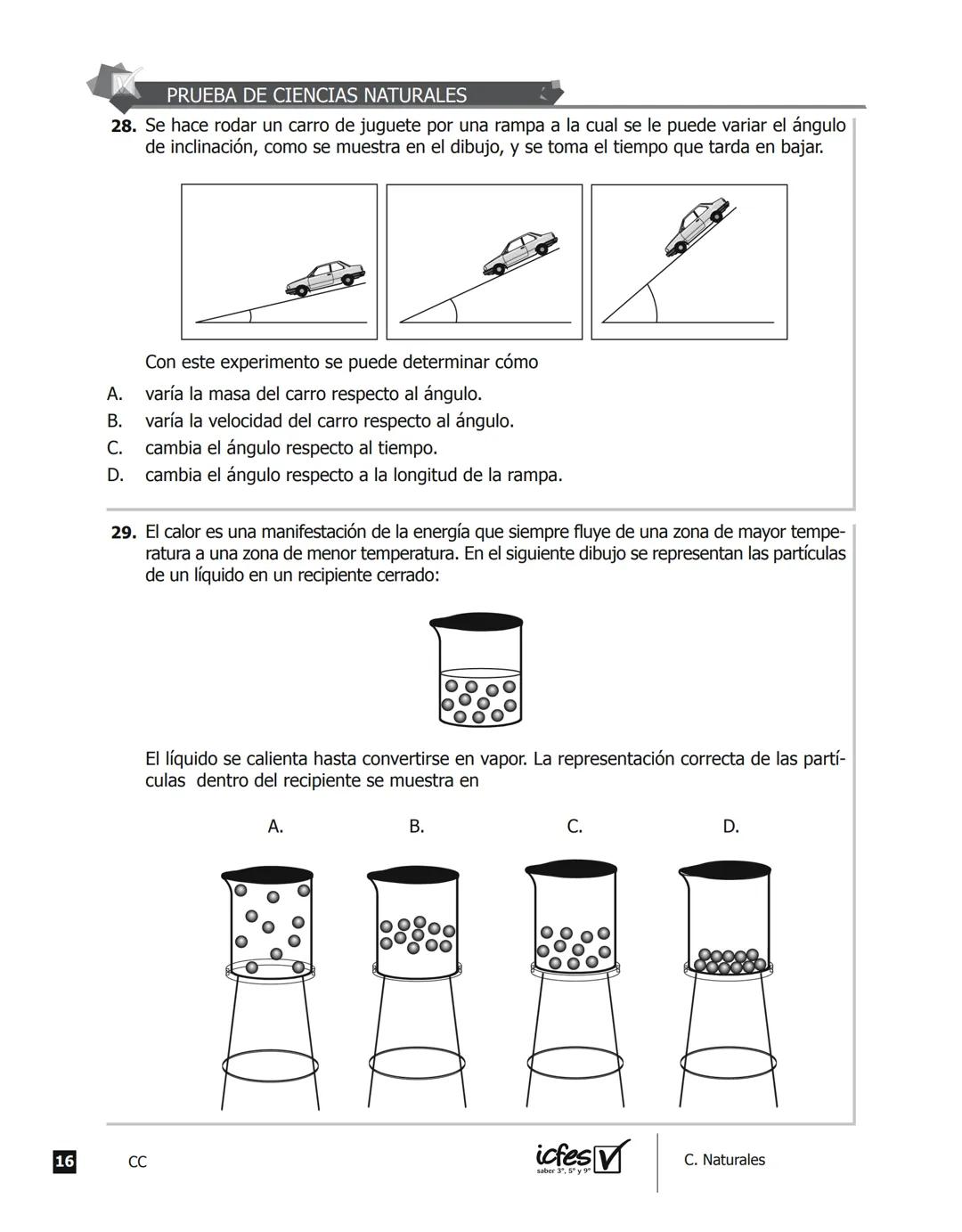 PRUEBA DE CIENCIAS NATURALES

28. Se hace rodar un carro de juguete por una rampa a la cual se le puede variar el ángulo de inclinación, como se muestra en el dibujo, y se toma el tiempo que tarda en bajar.

Con este experimento se puede determinar cómo

A. varía la masa del carro respecto al ángulo.
B. varía la velocidad del carro respecto al ángulo.
C. cambia el ángulo respecto al tiempo.
D. cambia el ángulo respecto a la longitud de la rampa.

29. El calor es una manifestación de la energía que siempre fluye de una zona de mayor temperatura a una zona de menor temperatura. En el siguiente dibujo se representan las partículas de un líquido en un recipiente cerrado:

El líquido se calienta hasta convertirse en vapor. La representación correcta de las partículas dentro del recipiente se muestra en

A. B. C. D.

16 CC icfes saber 3°, 5° y 9° C. Naturales