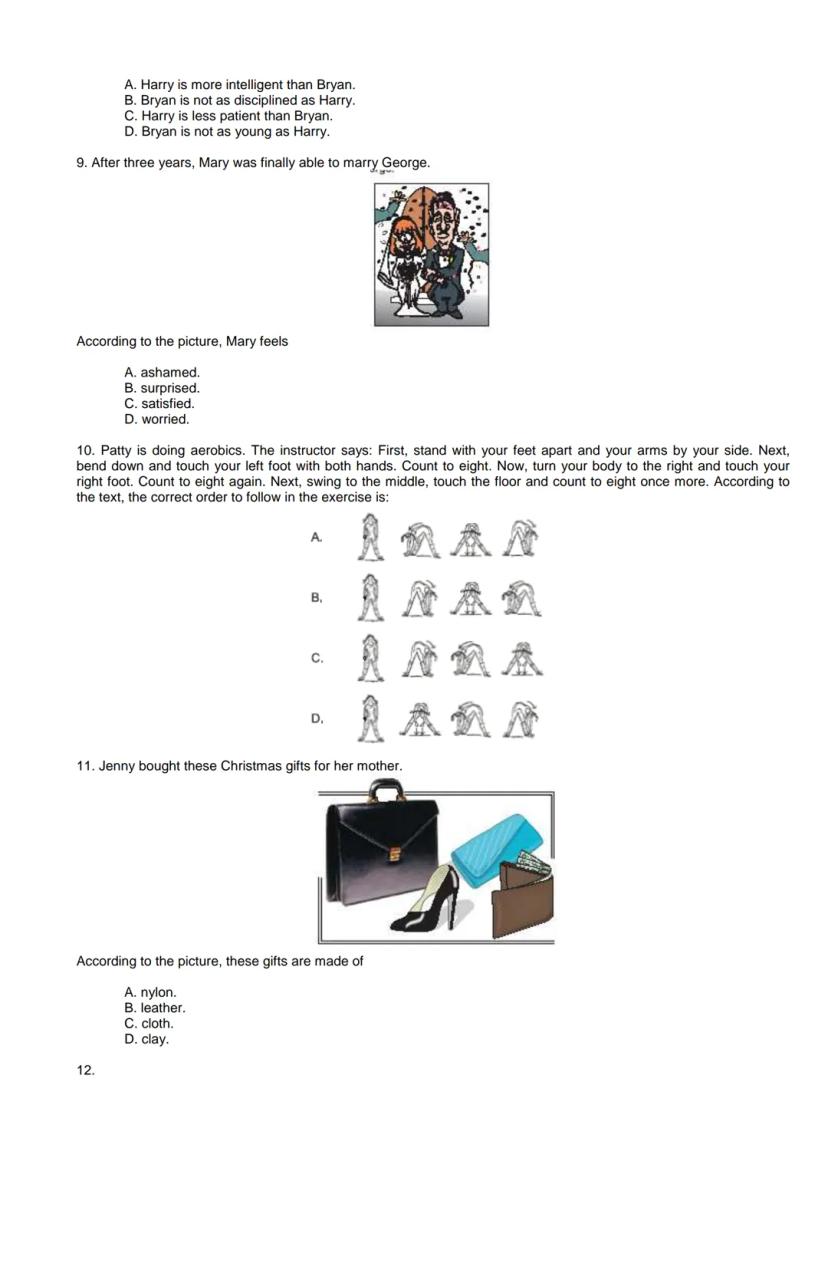 A. Harry is more intelligent than Bryan.
B. Bryan is not as disciplined as Harry.
C. Harry is less patient than Bryan.
D. Bryan is not as young as Harry.

9. After three years, Mary was finally able to marry George.

According to the picture, Mary feels

A. ashamed.
B. surprised.
C. satisfied.
D. worried.

10. Patty is doing aerobics. The instructor says: First, stand with your feet apart and your arms by your side. Next, bend down and touch your left foot with both hands. Count to eight. Now, turn your body to the right and touch your right foot. Count to eight again. Next, swing to the middle, touch the floor and count to eight once more. According to the text, the correct order to follow in the exercise is:

A.

B.

C.

D.

11. Jenny bought these Christmas gifts for her mother.

According to the picture, these gifts are made of

A. nylon.
B. leather.
C. cloth.
D. clay.

12.