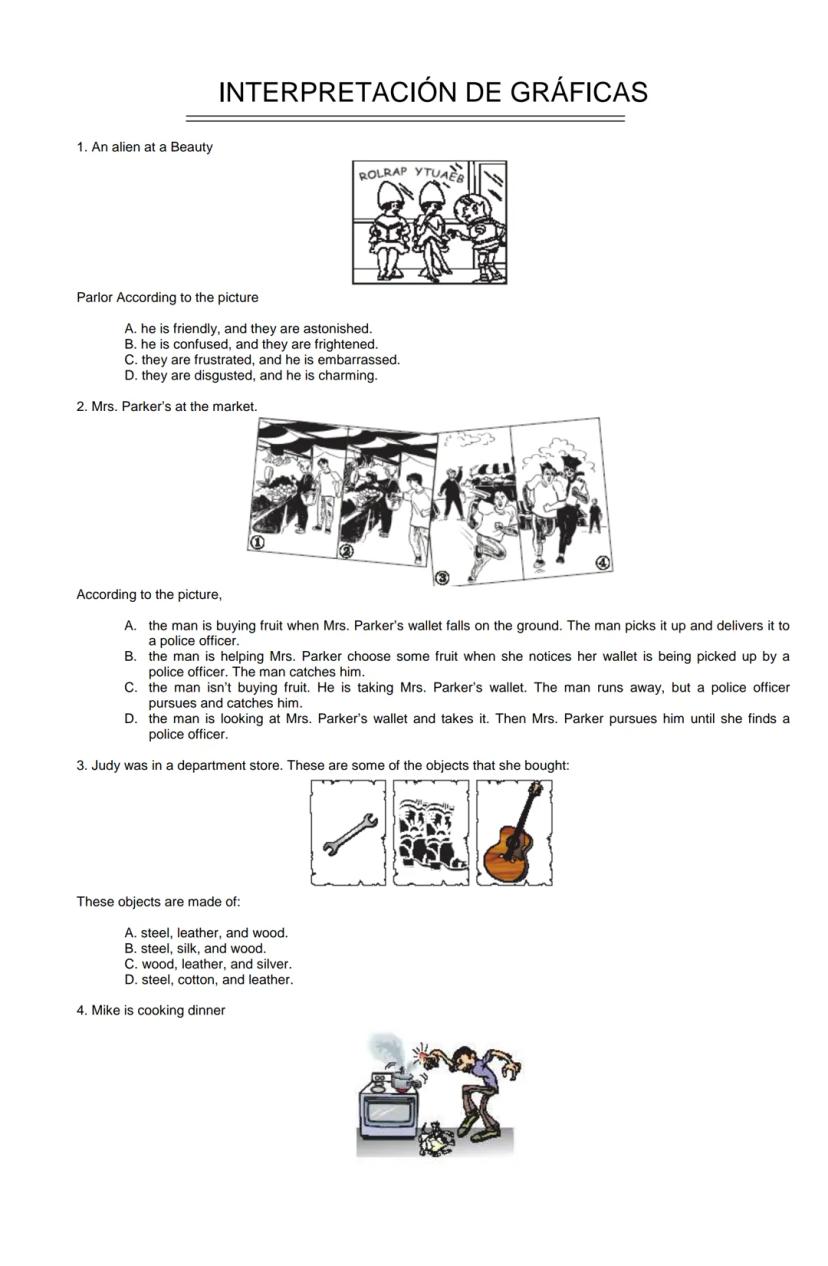 INTERPRETACIÓN DE GRÁFICAS

1. An alien at a Beauty

ROLRAP YTUAEB

Parlor According to the picture

A. he is friendly, and they are astonished.
B. he is confused, and they are frightened.
C. they are frustrated, and he is embarrassed.
D. they are disgusted, and he is charming.

2. Mrs. Parker's at the market.

①
②
③
④

According to the picture,

A. the man is buying fruit when Mrs. Parker's wallet falls on the ground. The man picks it up and delivers it to a police officer.
B. the man is helping Mrs. Parker choose some fruit when she notices her wallet is being picked up by a police officer. The man catches him.
C. the man isn't buying fruit. He is taking Mrs. Parker's wallet. The man runs away, but a police officer pursues and catches him.
D. the man is looking at Mrs. Parker's wallet and takes it. Then Mrs. Parker pursues him until she finds a police officer.

3. Judy was in a department store. These are some of the objects that she bought:

These objects are made of:

A. steel, leather, and wood.
B. steel, silk, and wood.
C. wood, leather, and silver.
D. steel, cotton, and leather.

4. Mike is cooking dinner