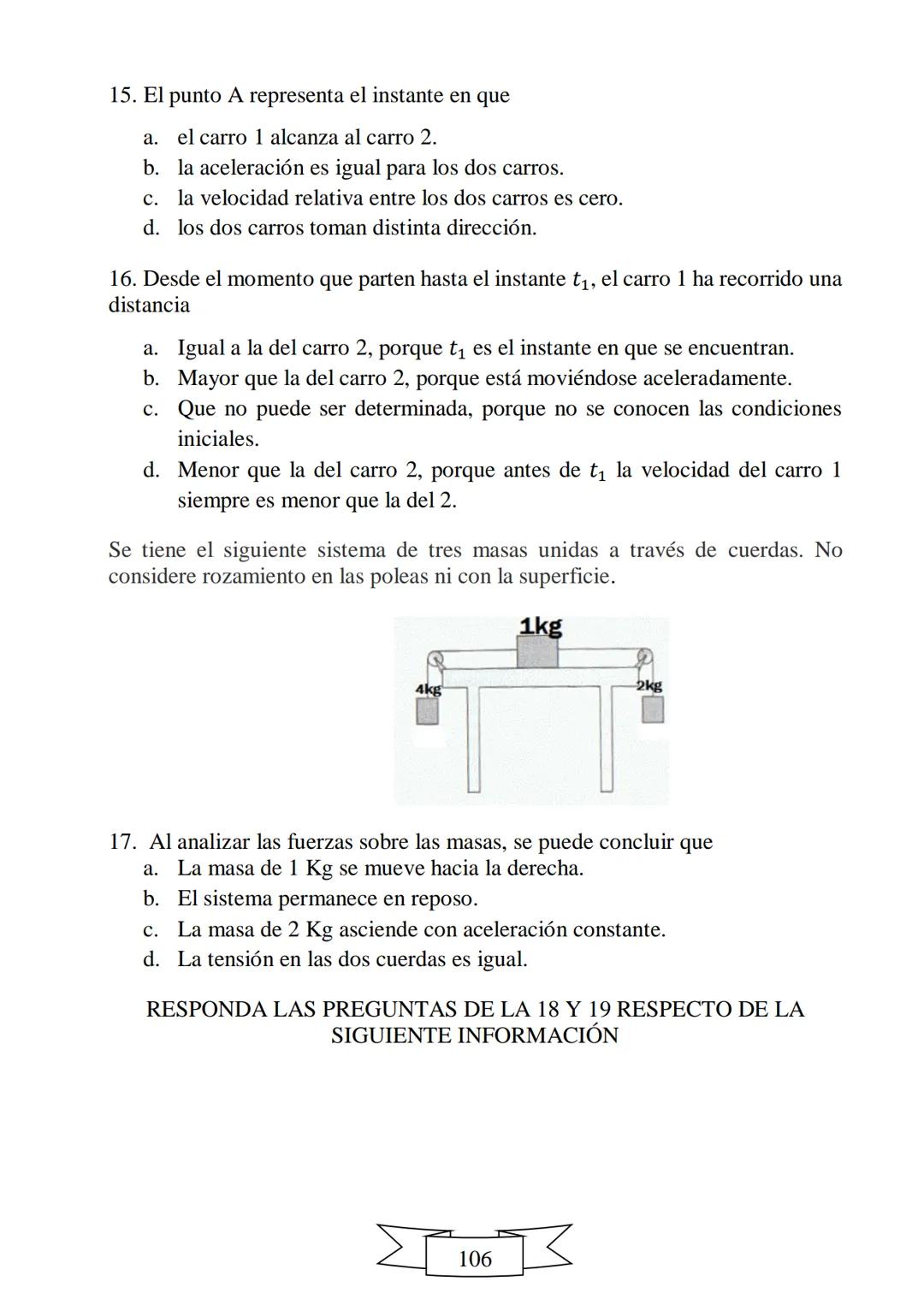 15. El punto A representa el instante en que

a. el carro 1 alcanza al carro 2.
b. la aceleración es igual para los dos carros.
c. la velocidad relativa entre los dos carros es cero.
d. los dos carros toman distinta dirección.

16. Desde el momento que parten hasta el instante $t_1$, el carro 1 ha recorrido una distancia

a. Igual a la del carro 2, porque $t_1$ es el instante en que se encuentran.
b. Mayor que la del carro 2, porque está moviéndose aceleradamente.
c. Que no puede ser determinada, porque no se conocen las condiciones iniciales.
d. Menor que la del carro 2, porque antes de $t_1$ la velocidad del carro 1 siempre es menor que la del 2.

Se tiene el siguiente sistema de tres masas unidas a través de cuerdas. No considere rozamiento en las poleas ni con la superficie.

1kg
4kg
2kg

17. Al analizar las fuerzas sobre las masas, se puede concluir que
a. La masa de 1 Kg se mueve hacia la derecha.
b. El sistema permanece en reposo.
c. La masa de 2 Kg asciende con aceleración constante.
d. La tensión en las dos cuerdas es igual.

RESPONDA LAS PREGUNTAS DE LA 18 Y 19 RESPECTO DE LA SIGUIENTE INFORMACIÓN

106