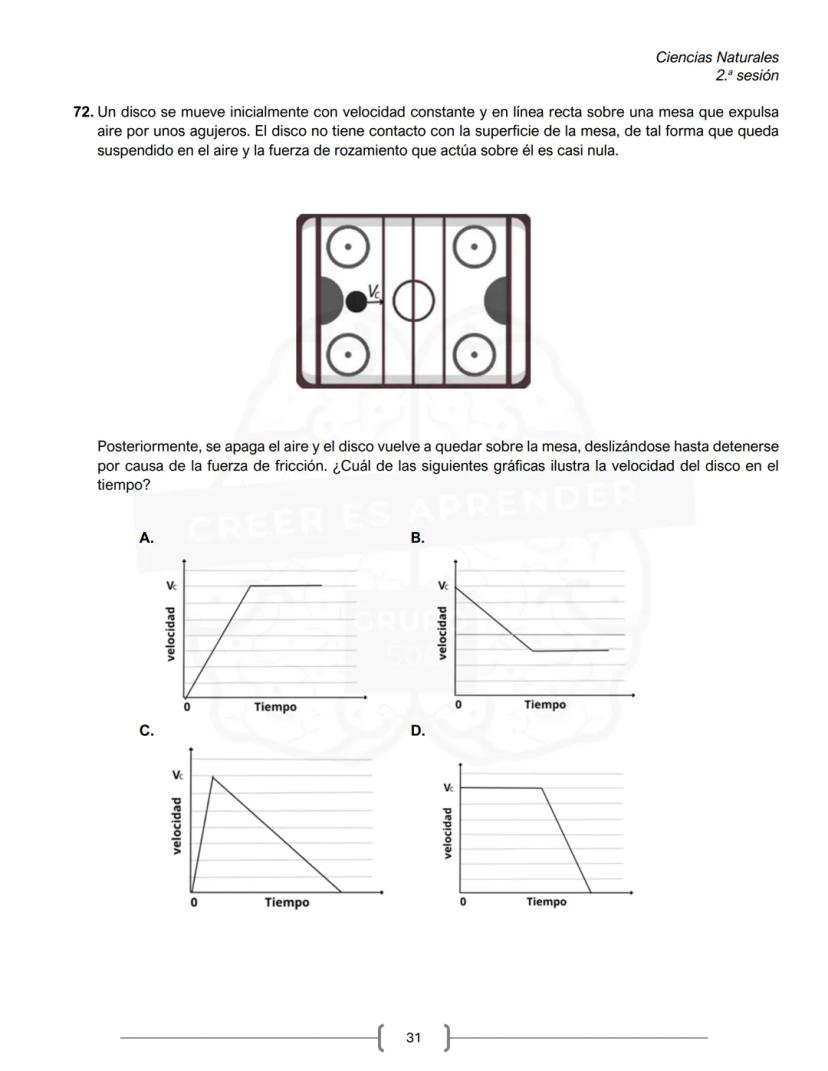 Ciencias Naturales
2.ª sesión

72. Un disco se mueve inicialmente con velocidad constante y en línea recta sobre una mesa que expulsa aire por unos agujeros. El disco no tiene contacto con la superficie de la mesa, de tal forma que queda suspendido en el aire y la fuerza de rozamiento que actúa sobre él es casi nula.

$V_c$

Posteriormente, se apaga el aire y el disco vuelve a quedar sobre la mesa, deslizándose hasta detenerse por causa de la fuerza de fricción. ¿Cuál de las siguientes gráficas ilustra la velocidad del disco en el tiempo?

CREER ES APRENDER

A.
$V_c$
velocidad
0
Tiempo

B.
$V_c$
velocidad
0
Tiempo

C.
$V_c$
velocidad
0
Tiempo

D.
$V_c$
velocidad
0
Tiempo

31