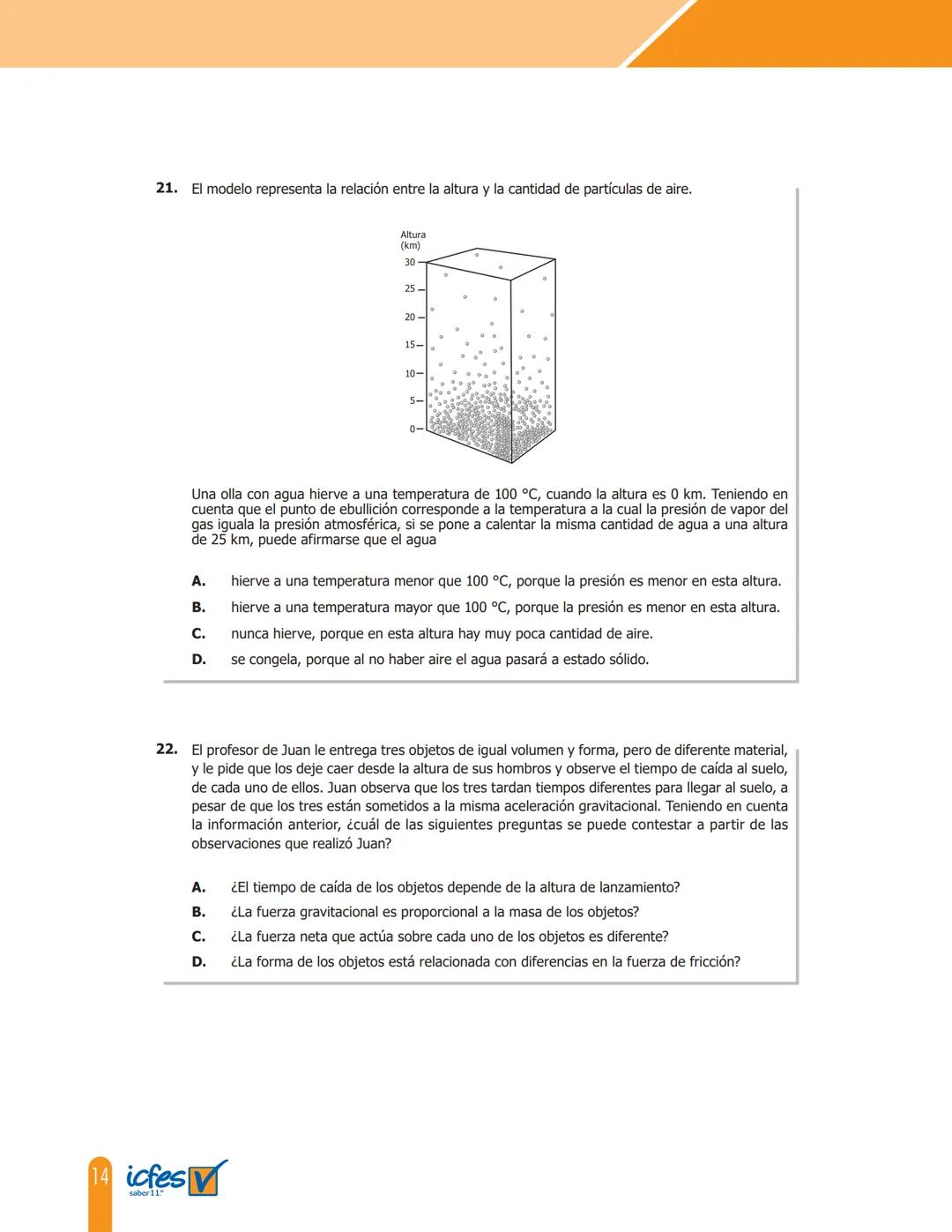 21. El modelo representa la relación entre la altura y la cantidad de partículas de aire.

Altura (km)
30
25
20
15
10
5
0

Una olla con agua hierve a una temperatura de 100 °C, cuando la altura es 0 km. Teniendo en cuenta que el punto de ebullición corresponde a la temperatura a la cual la presión de vapor del gas iguala la presión atmosférica, si se pone a calentar la misma cantidad de agua a una altura de 25 km, puede afirmarse que el agua

A. hierve a una temperatura menor que 100 °C, porque la presión es menor en esta altura.
B. hierve a una temperatura mayor que 100 °C, porque la presión es menor en esta altura.
C. nunca hierve, porque en esta altura hay muy poca cantidad de aire.
D. se congela, porque al no haber aire el agua pasará a estado sólido.

22. El profesor de Juan le entrega tres objetos de igual volumen y forma, pero de diferente material, y le pide que los deje caer desde la altura de sus hombros y observe el tiempo de caída al suelo, de cada uno de ellos. Juan observa que los tres tardan tiempos diferentes para llegar al suelo, a pesar de que los tres están sometidos a la misma aceleración gravitacional. Teniendo en cuenta la información anterior, ¿cuál de las siguientes preguntas se puede contestar a partir de las observaciones que realizó Juan?

A. ¿El tiempo de caída de los objetos depende de la altura de lanzamiento?
B. ¿La fuerza gravitacional es proporcional a la masa de los objetos?
C. ¿La fuerza neta que actúa sobre cada uno de los objetos es diferente?
D. ¿La forma de los objetos está relacionada con diferencias en la fuerza de fricción?

14 icfes saber 11.°