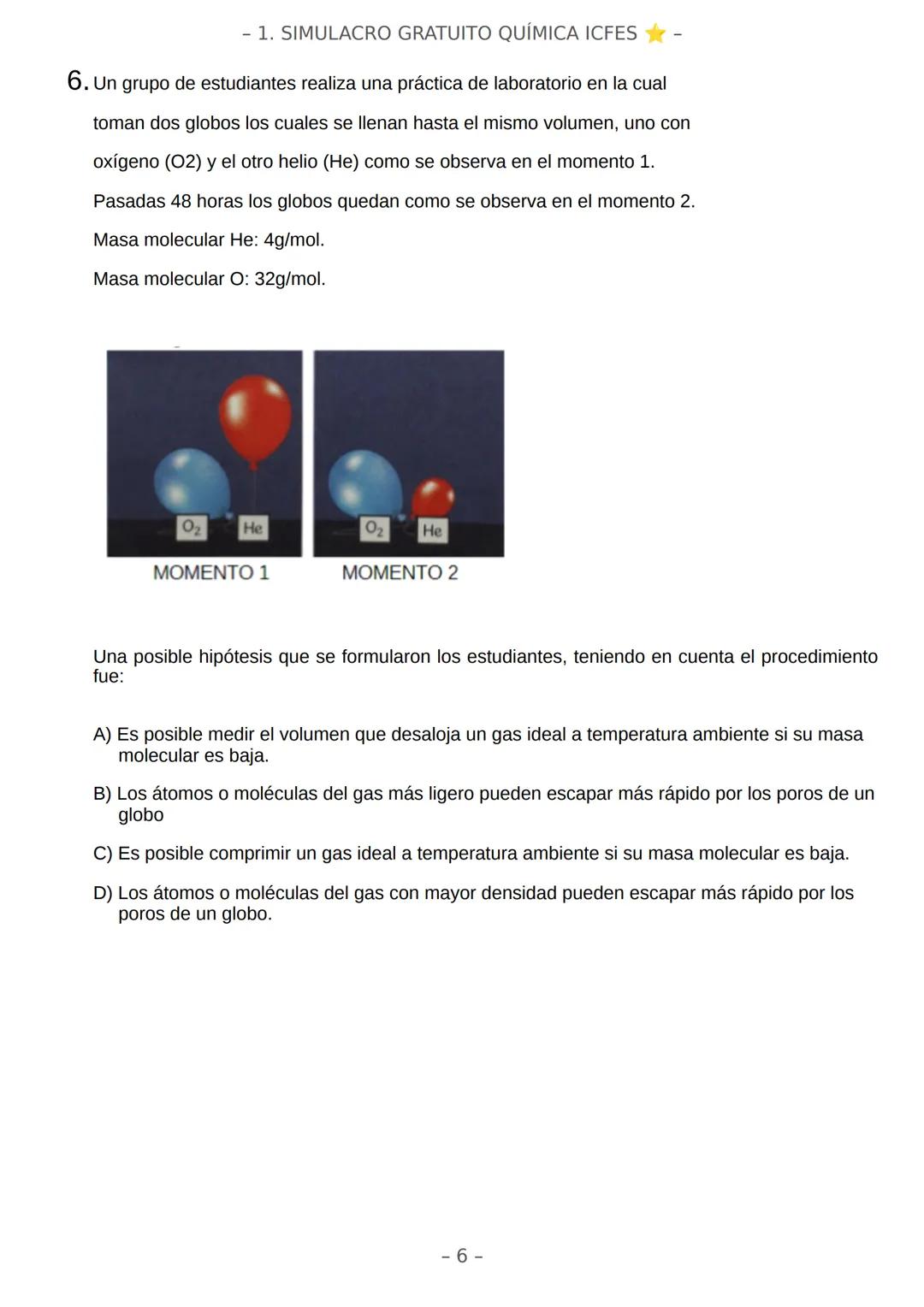 – 1. SIMULACRO GRATUITO QUÍMICA ICFES ⭐ –

6. Un grupo de estudiantes realiza una práctica de laboratorio en la cual toman dos globos los cuales se llenan hasta el mismo volumen, uno con oxígeno (O2) y el otro helio (He) como se observa en el momento 1.

Pasadas 48 horas los globos quedan como se observa en el momento 2.

Masa molecular He: 4g/mol.

Masa molecular O: 32g/mol.

$O_2$ He
MOMENTO 1

$O_2$ He
MOMENTO 2

Una posible hipótesis que se formularon los estudiantes, teniendo en cuenta el procedimiento fue:

A) Es posible medir el volumen que desaloja un gas ideal a temperatura ambiente si su masa molecular es baja.

B) Los átomos o moléculas del gas más ligero pueden escapar más rápido por los poros de un globo

C) Es posible comprimir un gas ideal a temperatura ambiente si su masa molecular es baja.

D) Los átomos o moléculas del gas con mayor densidad pueden escapar más rápido por los poros de un globo.

– 6 –