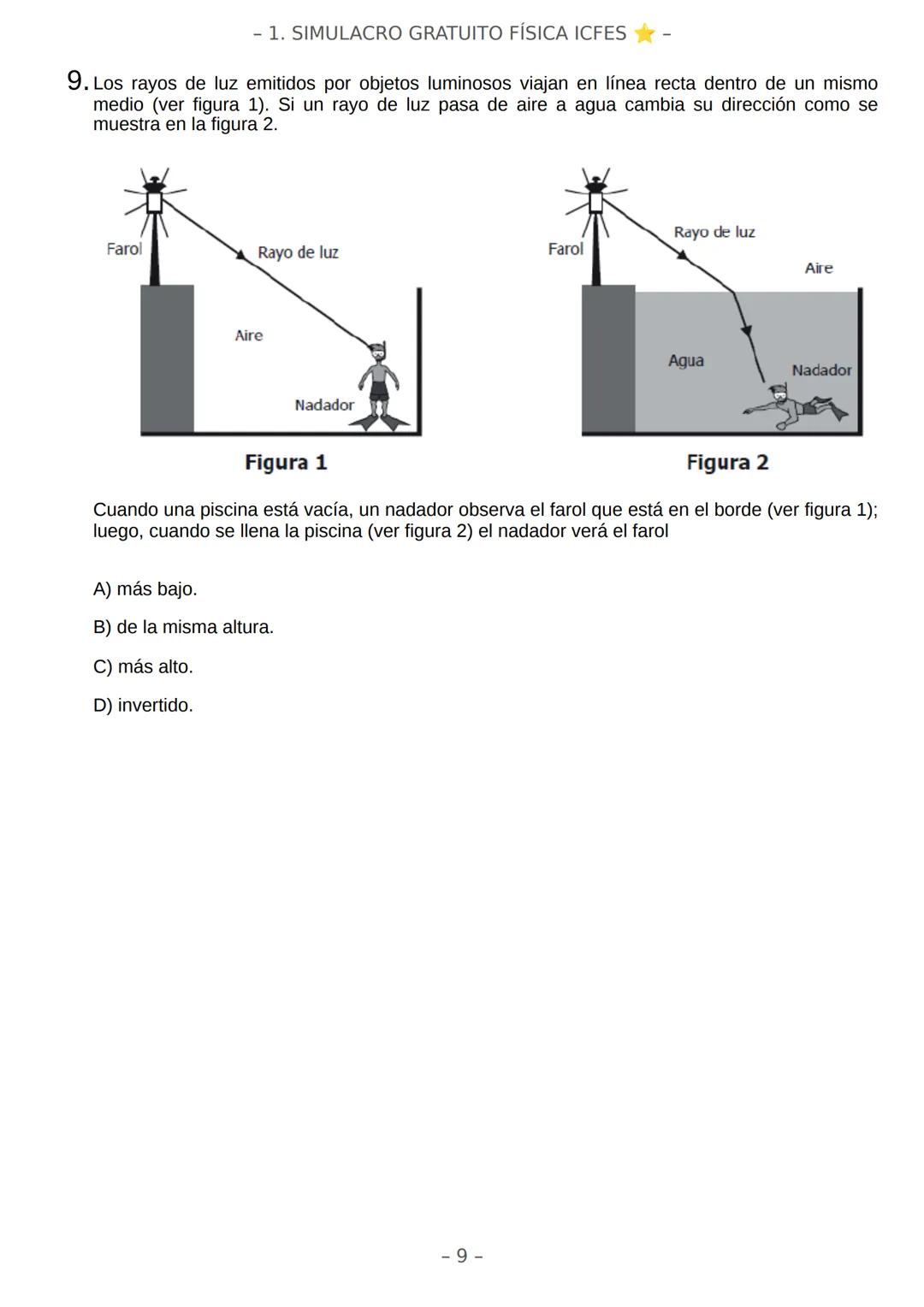 – 1. SIMULACRO GRATUITO FÍSICA ICFES ⭐ –

9. Los rayos de luz emitidos por objetos luminosos viajan en línea recta dentro de un mismo medio (ver figura 1). Si un rayo de luz pasa de aire a agua cambia su dirección como se muestra en la figura 2.

Farol
Rayo de luz
Aire
Nadador
Figura 1

Farol
Rayo de luz
Aire
Agua
Nadador
Figura 2

Cuando una piscina está vacía, un nadador observa el farol que está en el borde (ver figura 1); luego, cuando se llena la piscina (ver figura 2) el nadador verá el farol

A) más bajo.

B) de la misma altura.

C) más alto.

D) invertido.

– 9 –