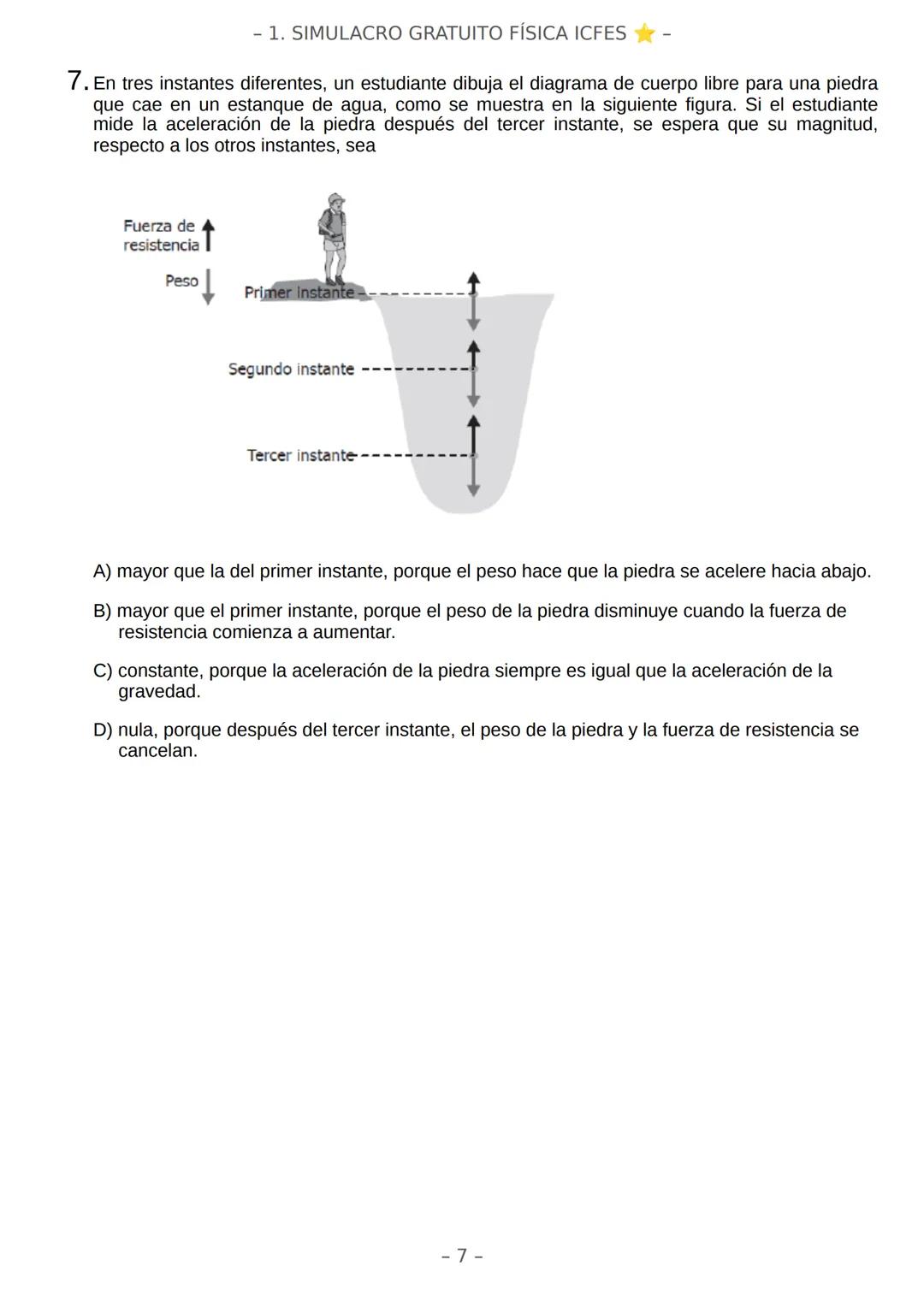 – 1. SIMULACRO GRATUITO FÍSICA ICFES ⭐ –

7. En tres instantes diferentes, un estudiante dibuja el diagrama de cuerpo libre para una piedra que cae en un estanque de agua, como se muestra en la siguiente figura. Si el estudiante mide la aceleración de la piedra después del tercer instante, se espera que su magnitud, respecto a los otros instantes, sea

Fuerza de resistencia

Peso

Primer instante

Segundo instante

Tercer instante

A) mayor que la del primer instante, porque el peso hace que la piedra se acelere hacia abajo.

B) mayor que el primer instante, porque el peso de la piedra disminuye cuando la fuerza de resistencia comienza a aumentar.

C) constante, porque la aceleración de la piedra siempre es igual que la aceleración de la gravedad.

D) nula, porque después del tercer instante, el peso de la piedra y la fuerza de resistencia se cancelan.

– 7 –