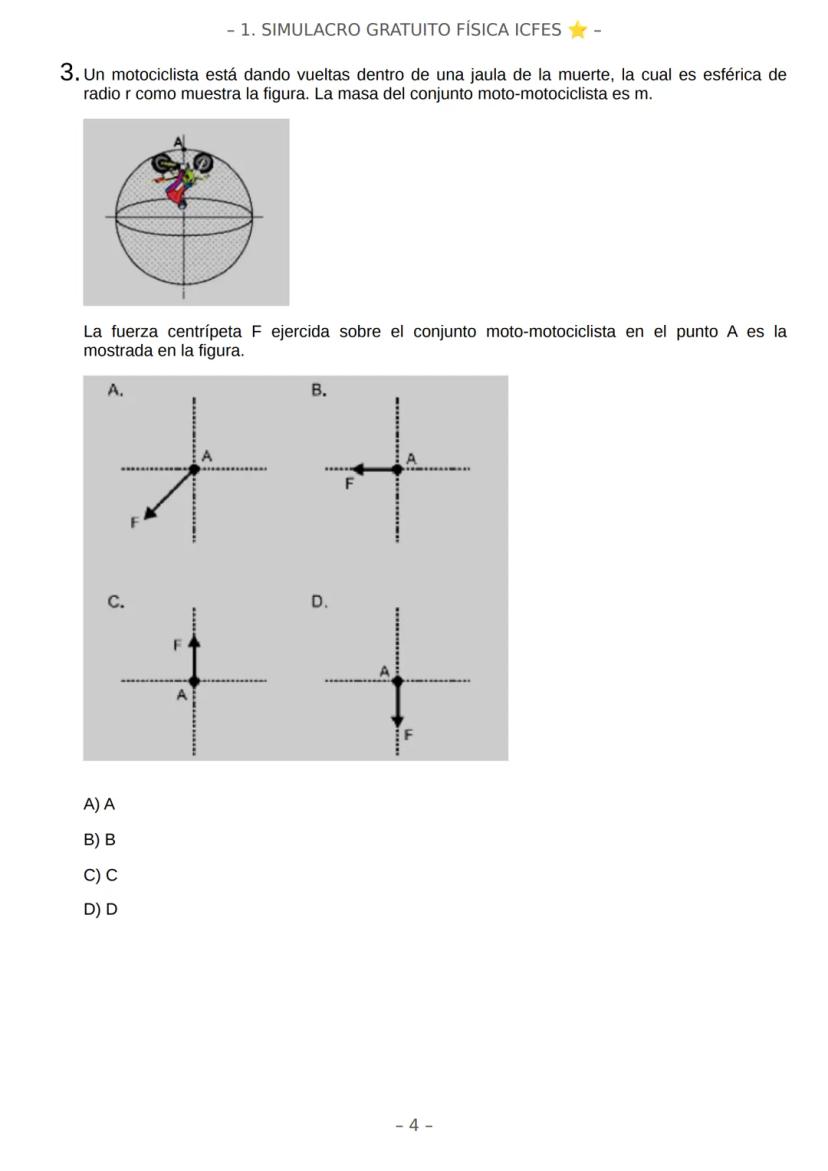 – 1. SIMULACRO GRATUITO FÍSICA ICFES ⭐ –

3. Un motociclista está dando vueltas dentro de una jaula de la muerte, la cual es esférica de radio r como muestra la figura. La masa del conjunto moto-motociclista es m.

A

La fuerza centrípeta F ejercida sobre el conjunto moto-motociclista en el punto A es la mostrada en la figura.

A.

A

F

B.

A

F

C.

F

A

D.

A

F

A) A

B) B

C) C

D) D

– 4 –