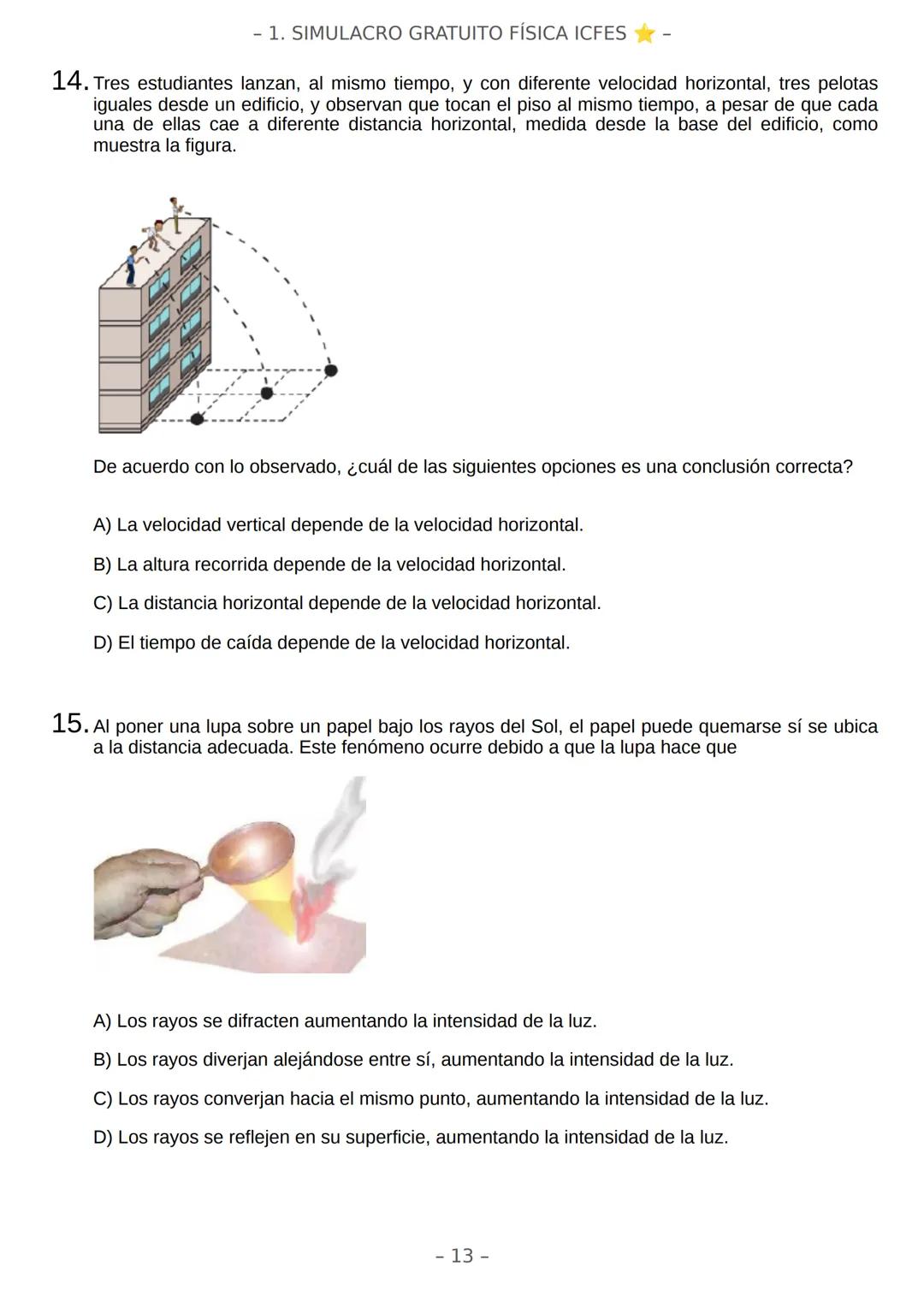 – 1. SIMULACRO GRATUITO FÍSICA ICFES ⭐ –

14. Tres estudiantes lanzan, al mismo tiempo, y con diferente velocidad horizontal, tres pelotas iguales desde un edificio, y observan que tocan el piso al mismo tiempo, a pesar de que cada una de ellas cae a diferente distancia horizontal, medida desde la base del edificio, como muestra la figura.

De acuerdo con lo observado, ¿cuál de las siguientes opciones es una conclusión correcta?

A) La velocidad vertical depende de la velocidad horizontal.

B) La altura recorrida depende de la velocidad horizontal.

C) La distancia horizontal depende de la velocidad horizontal.

D) El tiempo de caída depende de la velocidad horizontal.

15. Al poner una lupa sobre un papel bajo los rayos del Sol, el papel puede quemarse sí se ubica a la distancia adecuada. Este fenómeno ocurre debido a que la lupa hace que

A) Los rayos se difracten aumentando la intensidad de la luz.

B) Los rayos diverjan alejándose entre sí, aumentando la intensidad de la luz.

C) Los rayos converjan hacia el mismo punto, aumentando la intensidad de la luz.

D) Los rayos se reflejen en su superficie, aumentando la intensidad de la luz.

– 13 –