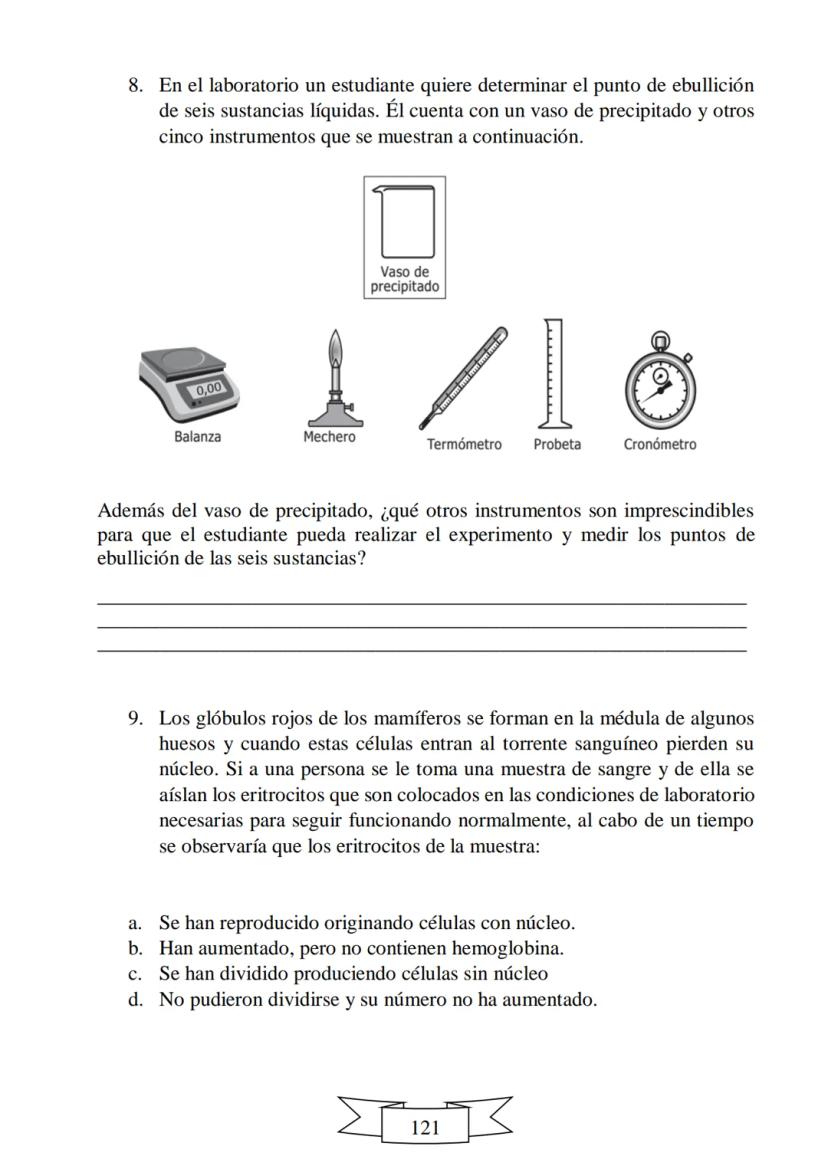 8. En el laboratorio un estudiante quiere determinar el punto de ebullición de seis sustancias líquidas. Él cuenta con un vaso de precipitado y otros cinco instrumentos que se muestran a continuación.

Vaso de precipitado

0,00

Balanza

Mechero

Termómetro

Probeta

Cronómetro

Además del vaso de precipitado, ¿qué otros instrumentos son imprescindibles para que el estudiante pueda realizar el experimento y medir los puntos de ebullición de las seis sustancias?

9. Los glóbulos rojos de los mamíferos se forman en la médula de algunos huesos y cuando estas células entran al torrente sanguíneo pierden su núcleo. Si a una persona se le toma una muestra de sangre y de ella se aíslan los eritrocitos que son colocados en las condiciones de laboratorio necesarias para seguir funcionando normalmente, al cabo de un tiempo se observaría que los eritrocitos de la muestra:

a. Se han reproducido originando células con núcleo.
b. Han aumentado, pero no contienen hemoglobina.
c. Se han dividido produciendo células sin núcleo
d. No pudieron dividirse y su número no ha aumentado.

121