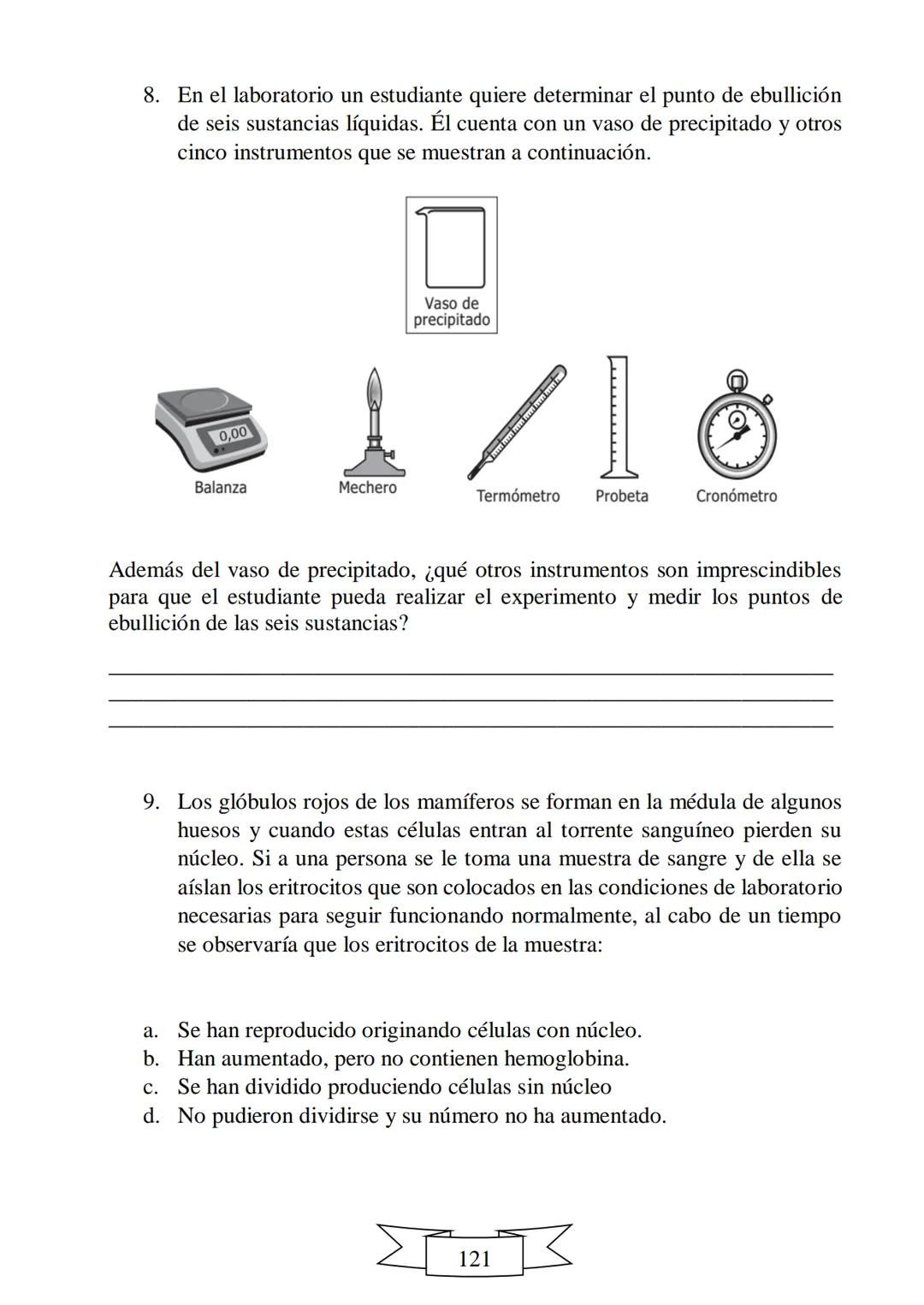 8. En el laboratorio un estudiante quiere determinar el punto de ebullición de seis sustancias líquidas. Él cuenta con un vaso de precipitado y otros cinco instrumentos que se muestran a continuación.

Vaso de precipitado

0,00

Balanza

Mechero

Termómetro

Probeta

Cronómetro

Además del vaso de precipitado, ¿qué otros instrumentos son imprescindibles para que el estudiante pueda realizar el experimento y medir los puntos de ebullición de las seis sustancias?

9. Los glóbulos rojos de los mamíferos se forman en la médula de algunos huesos y cuando estas células entran al torrente sanguíneo pierden su núcleo. Si a una persona se le toma una muestra de sangre y de ella se aíslan los eritrocitos que son colocados en las condiciones de laboratorio necesarias para seguir funcionando normalmente, al cabo de un tiempo se observaría que los eritrocitos de la muestra:

a. Se han reproducido originando células con núcleo.
b. Han aumentado, pero no contienen hemoglobina.
c. Se han dividido produciendo células sin núcleo
d. No pudieron dividirse y su número no ha aumentado.

121