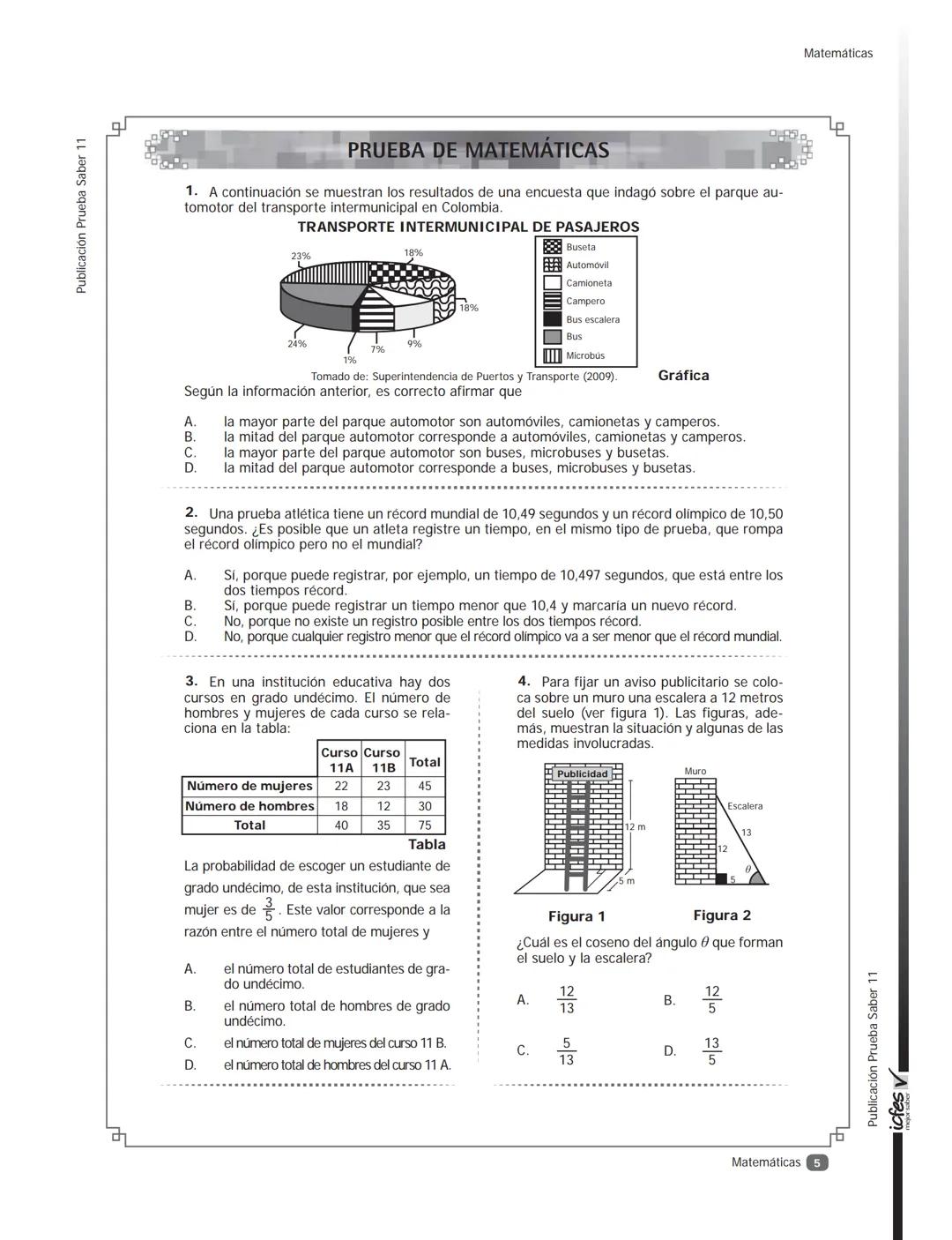 Matemáticas

Publicación Prueba Saber 11

PRUEBA DE MATEMÁTICAS

1. A continuación se muestran los resultados de una encuesta que indagó sobre el parque automotor del transporte intermunicipal en Colombia.

TRANSPORTE INTERMUNICIPAL DE PASAJEROS

23%
18%
18%
24%
7%
9%
1%

Buseta
Automóvil
Camioneta
Campero
Bus escalera
Bus
Microbús

Tomado de: Superintendencia de Puertos y Transporte (2009).

Gráfica

Según la información anterior, es correcto afirmar que

A. la mayor parte del parque automotor son automóviles, camionetas y camperos.
B. la mitad del parque automotor corresponde a automóviles, camionetas y camperos.
C. la mayor parte del parque automotor son buses, microbuses y busetas.
D. la mitad del parque automotor corresponde a buses, microbuses y busetas.

2. Una prueba atlética tiene un récord mundial de 10,49 segundos y un récord olímpico de 10,50 segundos. ¿Es posible que un atleta registre un tiempo, en el mismo tipo de prueba, que rompa el récord olímpico pero no el mundial?

A. Sí, porque puede registrar, por ejemplo, un tiempo de 10,497 segundos, que está entre los dos tiempos récord.
B. Sí, porque puede registrar un tiempo menor que 10,4 y marcaría un nuevo récord.
C. No, porque no existe un registro posible entre los dos tiempos récord.
D. No, porque cualquier registro menor que el récord olímpico va a ser menor que el récord mundial.

3. En una institución educativa hay dos cursos en grado undécimo. El número de hombres y mujeres de cada curso se relaciona en la tabla:

| | Curso 11A | Curso 11B | Total |
|---|---|---|---|
| Número de mujeres | 22 | 23 | 45 |
| Número de hombres | 18 | 12 | 30 |
| Total | 40 | 35 | 75 |

Tabla

La probabilidad de escoger un estudiante de grado undécimo, de esta institución, que sea mujer es de $\frac{3}{5}$. Este valor corresponde a la razón entre el número total de mujeres y

A. el número total de estudiantes de grado undécimo.
B. el número total de hombres de grado undécimo.
C. el número total de mujeres del curso 11 B.
D. el número total de hombres del curso 11 A.

4. Para fijar un aviso publicitario se coloca sobre un muro una escalera a 12 metros del suelo (ver figura 1). Las figuras, además, muestran la situación y algunas de las medidas involucradas.

Publicidad
12 m
5 m
Muro
Escalera
13
12
5
$\theta$

Figura 1
Figura 2

¿Cuál es el coseno del ángulo $\theta$ que forman el suelo y la escalera?

A. $\frac{12}{13}$
B. $\frac{12}{5}$
C. $\frac{5}{13}$
D. $\frac{13}{5}$

Publicación Prueba Saber 11
icfes mejor saber

Matemáticas 5