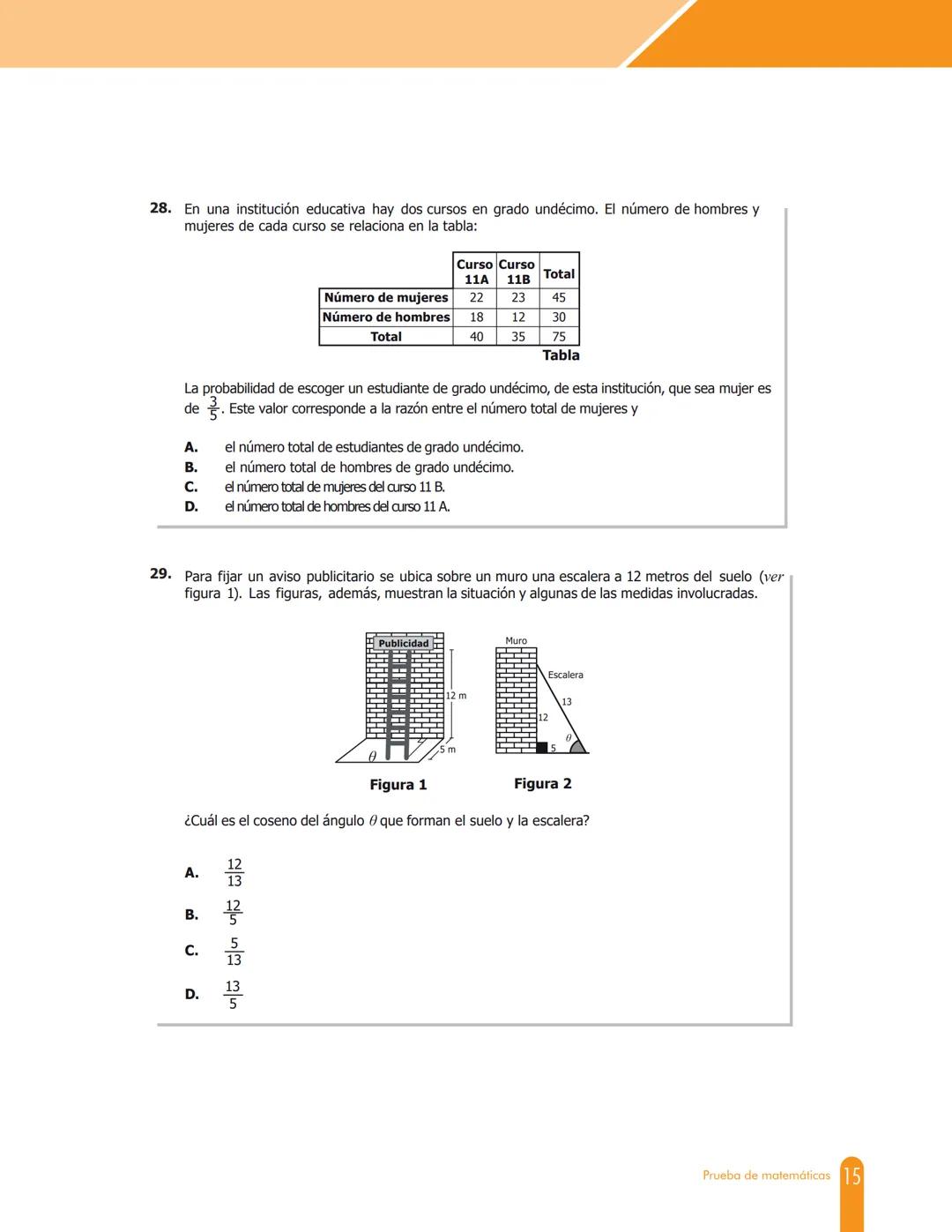 28. En una institución educativa hay dos cursos en grado undécimo. El número de hombres y mujeres de cada curso se relaciona en la tabla:

| | Curso 11A | Curso 11B | Total |
|---|---|---|---|
| Número de mujeres | 22 | 23 | 45 |
| Número de hombres | 18 | 12 | 30 |
| Total | 40 | 35 | 75 |

Tabla

La probabilidad de escoger un estudiante de grado undécimo, de esta institución, que sea mujer es de $\frac{3}{5}$. Este valor corresponde a la razón entre el número total de mujeres y

A. el número total de estudiantes de grado undécimo.
B. el número total de hombres de grado undécimo.
C. el número total de mujeres del curso 11 B.
D. el número total de hombres del curso 11 A.

29. Para fijar un aviso publicitario se ubica sobre un muro una escalera a 12 metros del suelo (ver figura 1). Las figuras, además, muestran la situación y algunas de las medidas involucradas.

Publicidad
12 m
5 m
$\theta$
Figura 1

Muro
Escalera
13
12
5
$\theta$
Figura 2

¿Cuál es el coseno del ángulo $\theta$ que forman el suelo y la escalera?

A. $\frac{12}{13}$

B. $\frac{12}{5}$

C. $\frac{5}{13}$

D. $\frac{13}{5}$

Prueba de matemáticas 15