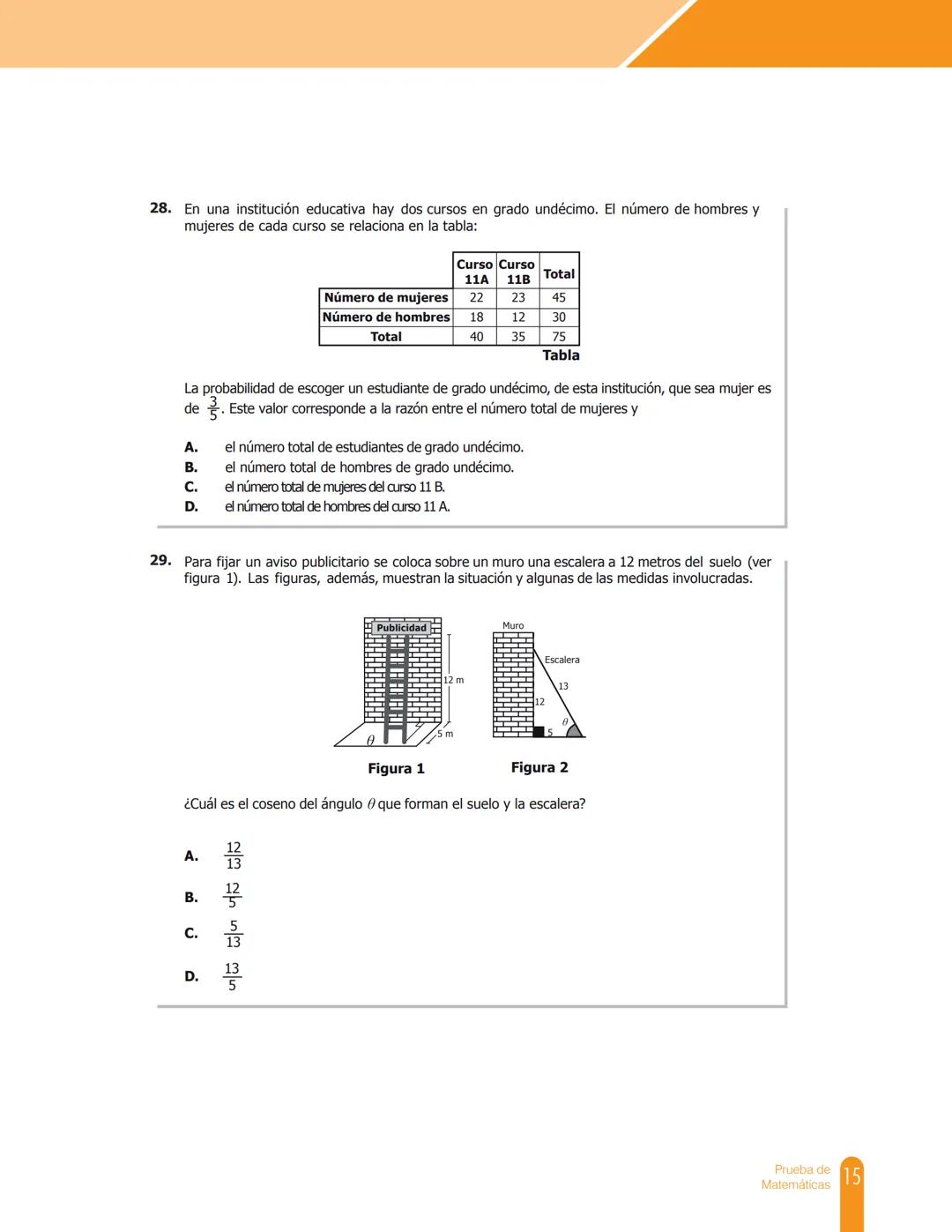 28. En una institución educativa hay dos cursos en grado undécimo. El número de hombres y mujeres de cada curso se relaciona en la tabla:

| | Curso 11A | Curso 11B | Total |
|---|---|---|---|
| Número de mujeres | 22 | 23 | 45 |
| Número de hombres | 18 | 12 | 30 |
| Total | 40 | 35 | 75 |

Tabla

La probabilidad de escoger un estudiante de grado undécimo, de esta institución, que sea mujer es de $\frac{3}{5}$. Este valor corresponde a la razón entre el número total de mujeres y

A. el número total de estudiantes de grado undécimo.
B. el número total de hombres de grado undécimo.
C. el número total de mujeres del curso 11 B.
D. el número total de hombres del curso 11 A.

29. Para fijar un aviso publicitario se coloca sobre un muro una escalera a 12 metros del suelo (ver figura 1). Las figuras, además, muestran la situación y algunas de las medidas involucradas.

Publicidad
12 m
$\theta$
5 m
Figura 1

Muro
Escalera
13
12
5
$\theta$
Figura 2

¿Cuál es el coseno del ángulo $\theta$ que forman el suelo y la escalera?

A. $\frac{12}{13}$
B. $\frac{12}{5}$
C. $\frac{5}{13}$
D. $\frac{13}{5}$

Prueba de Matemáticas 15