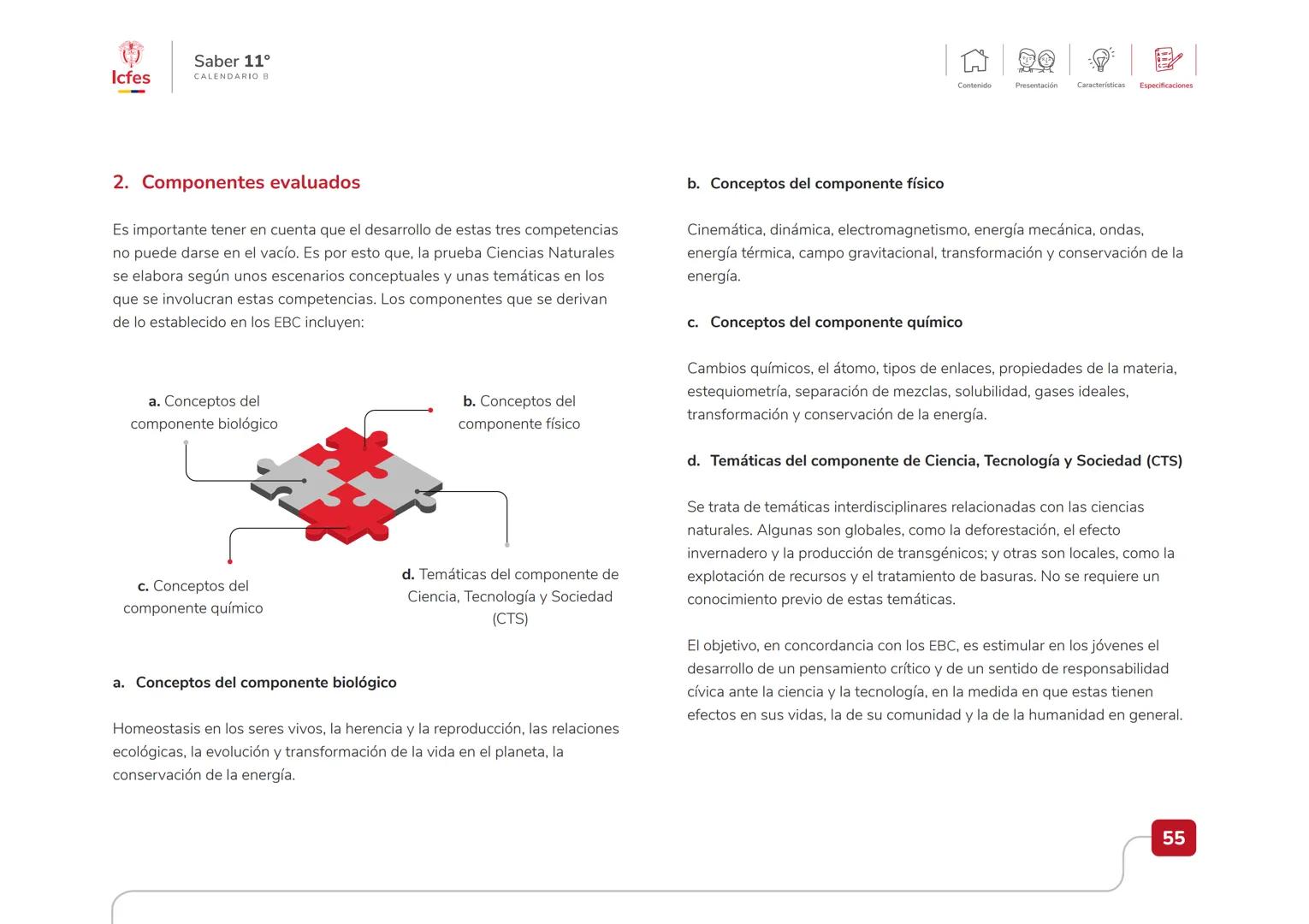 Icfes

Saber 11°
CALENDARIO B

Contenido Presentación Características Especificaciones

2. Componentes evaluados

Es importante tener en cuenta que el desarrollo de estas tres competencias no puede darse en el vacío. Es por esto que, la prueba Ciencias Naturales se elabora según unos escenarios conceptuales y unas temáticas en los que se involucran estas competencias. Los componentes que se derivan de lo establecido en los EBC incluyen:

a. Conceptos del componente biológico

b. Conceptos del componente físico

c. Conceptos del componente químico

d. Temáticas del componente de Ciencia, Tecnología y Sociedad (CTS)

a. Conceptos del componente biológico

Homeostasis en los seres vivos, la herencia y la reproducción, las relaciones ecológicas, la evolución y transformación de la vida en el planeta, la conservación de la energía.

b. Conceptos del componente físico

Cinemática, dinámica, electromagnetismo, energía mecánica, ondas, energía térmica, campo gravitacional, transformación y conservación de la energía.

c. Conceptos del componente químico

Cambios químicos, el átomo, tipos de enlaces, propiedades de la materia, estequiometría, separación de mezclas, solubilidad, gases ideales, transformación y conservación de la energía.

d. Temáticas del componente de Ciencia, Tecnología y Sociedad (CTS)

Se trata de temáticas interdisciplinares relacionadas con las ciencias naturales. Algunas son globales, como la deforestación, el efecto invernadero y la producción de transgénicos; y otras son locales, como la explotación de recursos y el tratamiento de basuras. No se requiere un conocimiento previo de estas temáticas.

El objetivo, en concordancia con los EBC, es estimular en los jóvenes el desarrollo de un pensamiento crítico y de un sentido de responsabilidad cívica ante la ciencia y la tecnología, en la medida en que estas tienen efectos en sus vidas, la de su comunidad y la de la humanidad en general.

55