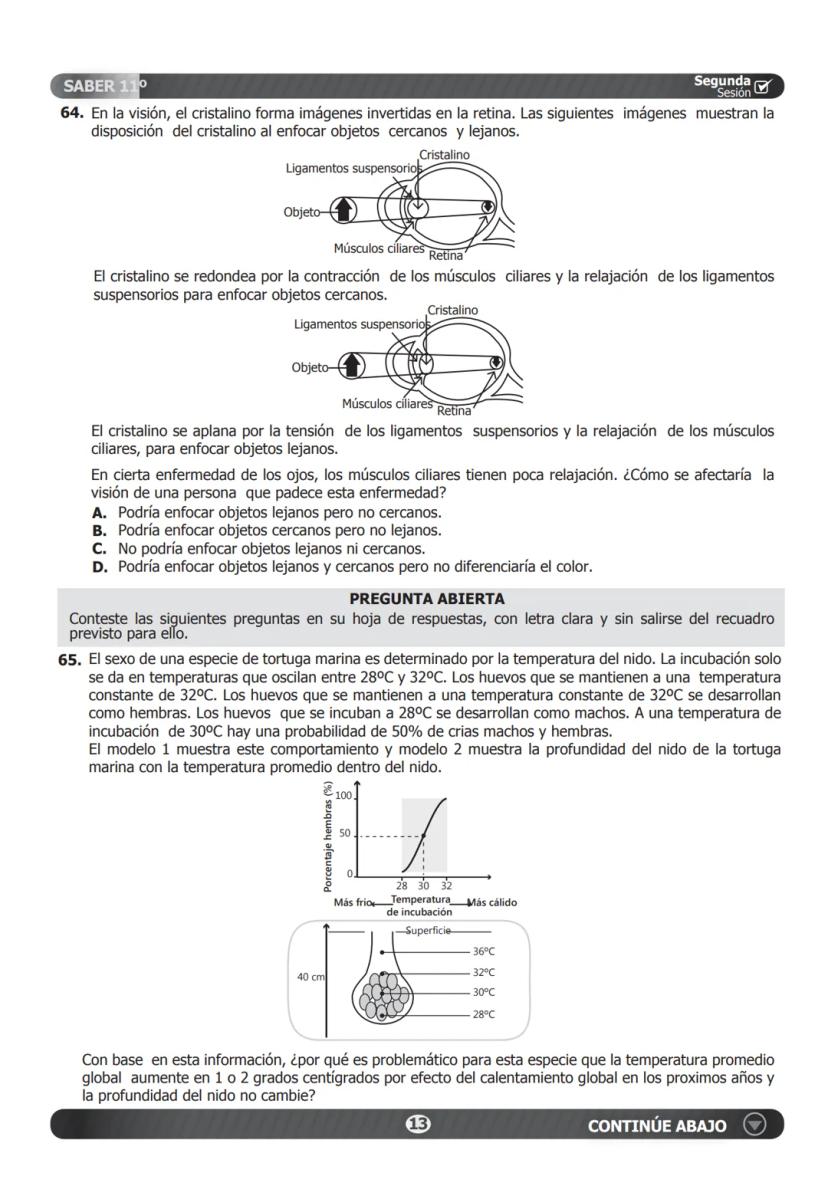 SABER 11º

Segunda Sesión

**64.** En la visión, el cristalino forma imágenes invertidas en la retina. Las siguientes imágenes muestran la disposición del cristalino al enfocar objetos cercanos y lejanos.

Cristalino
Ligamentos suspensorios
Objeto
Músculos ciliares
Retina

El cristalino se redondea por la contracción de los músculos ciliares y la relajación de los ligamentos suspensorios para enfocar objetos cercanos.

Cristalino
Ligamentos suspensorios
Objeto
Músculos ciliares
Retina

El cristalino se aplana por la tensión de los ligamentos suspensorios y la relajación de los músculos ciliares, para enfocar objetos lejanos.

En cierta enfermedad de los ojos, los músculos ciliares tienen poca relajación. ¿Cómo se afectaría la visión de una persona que padece esta enfermedad?

**A.** Podría enfocar objetos lejanos pero no cercanos.
**B.** Podría enfocar objetos cercanos pero no lejanos.
**C.** No podría enfocar objetos lejanos ni cercanos.
**D.** Podría enfocar objetos lejanos y cercanos pero no diferenciaría el color.

**PREGUNTA ABIERTA**
Conteste las siguientes preguntas en su hoja de respuestas, con letra clara y sin salirse del recuadro previsto para ello.

**65.** El sexo de una especie de tortuga marina es determinado por la temperatura del nido. La incubación solo se da en temperaturas que oscilan entre 28ºC y 32ºC. Los huevos que se mantienen a una temperatura constante de 32ºC. Los huevos que se mantienen a una temperatura constante de 32ºC se desarrollan como hembras. Los huevos que se incuban a 28ºC se desarrollan como machos. A una temperatura de incubación de 30ºC hay una probabilidad de 50% de crias machos y hembras.
El modelo 1 muestra este comportamiento y modelo 2 muestra la profundidad del nido de la tortuga marina con la temperatura promedio dentro del nido.

Porcentaje hembras (%)
100
50
0
28 30 32
Más frio
Temperatura de incubación
Más cálido

Superficie
40 cm
36ºC
32ºC
30ºC
28ºC

Con base en esta información, ¿por qué es problemático para esta especie que la temperatura promedio global aumente en 1 o 2 grados centígrados por efecto del calentamiento global en los proximos años y la profundidad del nido no cambie?

13

CONTINÚE ABAJO