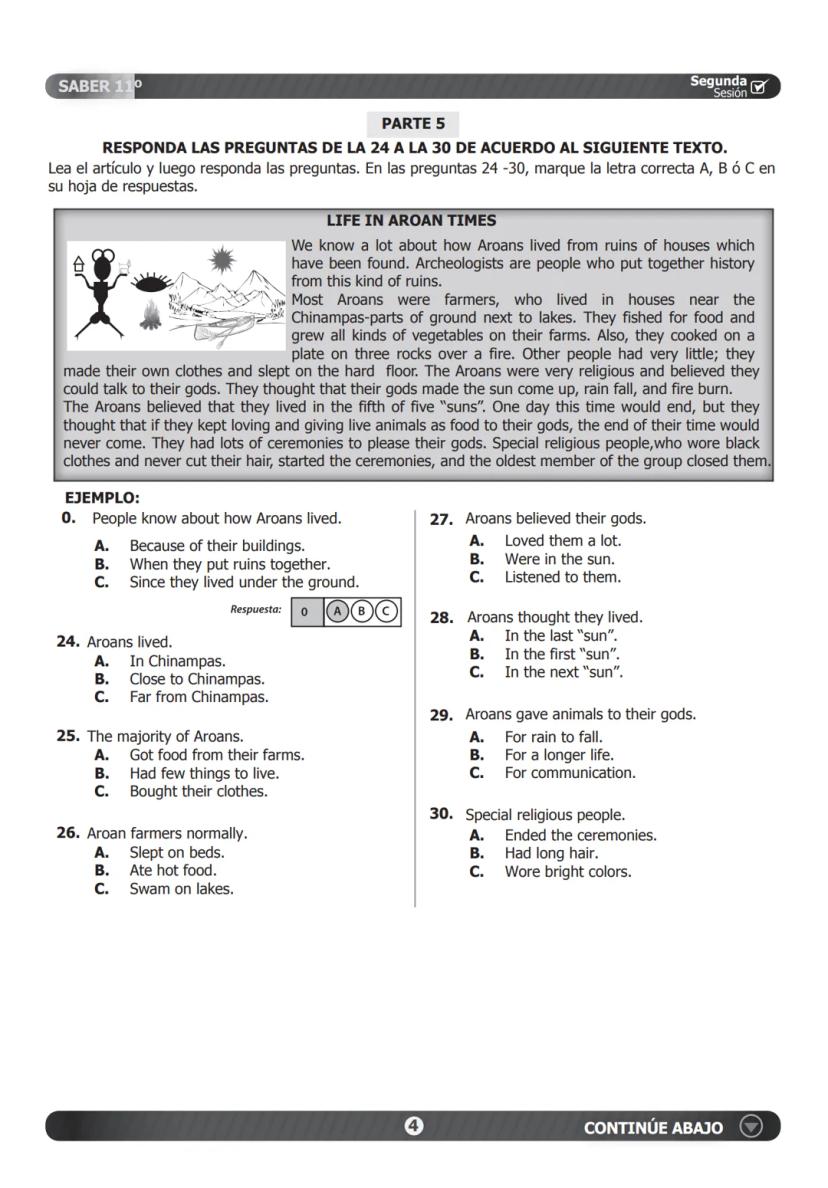 SABER 11º

Segunda Sesión

PARTE 5

RESPONDA LAS PREGUNTAS DE LA 24 A LA 30 DE ACUERDO AL SIGUIENTE TEXTO.

Lea el artículo y luego responda las preguntas. En las preguntas 24 -30, marque la letra correcta A, B ó C en su hoja de respuestas.

LIFE IN AROAN TIMES

We know a lot about how Aroans lived from ruins of houses which have been found. Archeologists are people who put together history from this kind of ruins.

Most Aroans were farmers, who lived in houses near the Chinampas-parts of ground next to lakes. They fished for food and grew all kinds of vegetables on their farms. Also, they cooked on a plate on three rocks over a fire. Other people had very little; they made their own clothes and slept on the hard floor. The Aroans were very religious and believed they could talk to their gods. They thought that their gods made the sun come up, rain fall, and fire burn.

The Aroans believed that they lived in the fifth of five "suns". One day this time would end, but they thought that if they kept loving and giving live animals as food to their gods, the end of their time would never come. They had lots of ceremonies to please their gods. Special religious people,who wore black clothes and never cut their hair, started the ceremonies, and the oldest member of the group closed them.

EJEMPLO:

0. People know about how Aroans lived.
A. Because of their buildings.
B. When they put ruins together.
C. Since they lived under the ground.

Respuesta: 0 A B C

24. Aroans lived.
A. In Chinampas.
B. Close to Chinampas.
C. Far from Chinampas.

25. The majority of Aroans.
A. Got food from their farms.
B. Had few things to live.
C. Bought their clothes.

26. Aroan farmers normally.
A. Slept on beds.
B. Ate hot food.
C. Swam on lakes.

27. Aroans believed their gods.
A. Loved them a lot.
B. Were in the sun.
C. Listened to them.

28. Aroans thought they lived.
A. In the last "sun".
B. In the first "sun".
C. In the next "sun".

29. Aroans gave animals to their gods.
A. For rain to fall.
B. For a longer life.
C. For communication.

30. Special religious people.
A. Ended the ceremonies.
B. Had long hair.
C. Wore bright colors.

4

CONTINÚE ABAJO