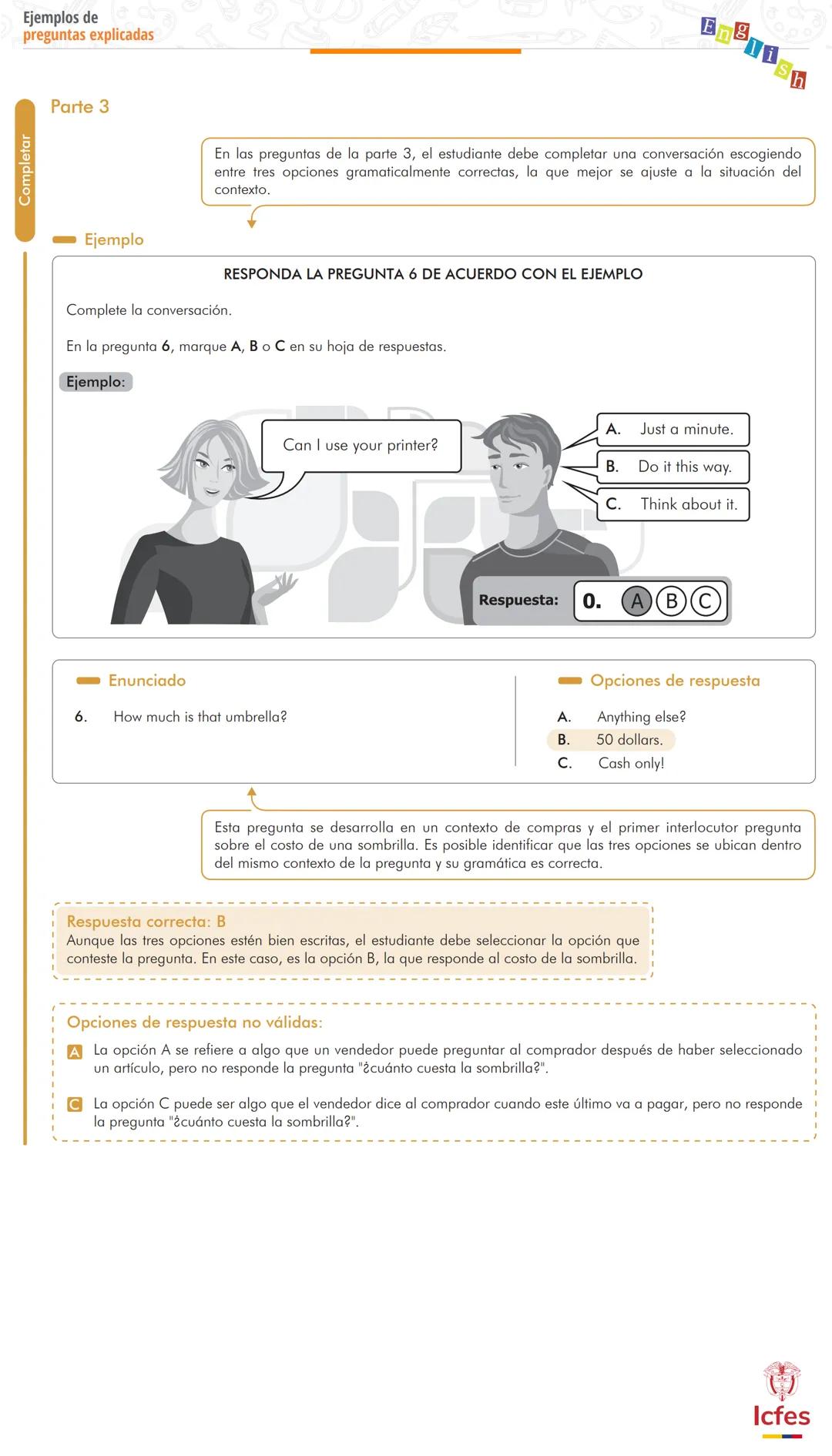 Ejemplos de
preguntas explicadas

English

Completar

Parte 3

En las preguntas de la parte 3, el estudiante debe completar una conversación escogiendo entre tres opciones gramaticalmente correctas, la que mejor se ajuste a la situación del contexto.

Ejemplo

RESPONDA LA PREGUNTA 6 DE ACUERDO CON EL EJEMPLO

Complete la conversación.

En la pregunta 6, marque A, B o C en su hoja de respuestas.

Ejemplo:

Can I use your printer?

A. Just a minute.
B. Do it this way.
C. Think about it.

Respuesta: 0. A B C

Enunciado

6. How much is that umbrella?

Opciones de respuesta

A. Anything else?
B. 50 dollars.
C. Cash only!

Esta pregunta se desarrolla en un contexto de compras y el primer interlocutor pregunta sobre el costo de una sombrilla. Es posible identificar que las tres opciones se ubican dentro del mismo contexto de la pregunta y su gramática es correcta.

Respuesta correcta: B
Aunque las tres opciones estén bien escritas, el estudiante debe seleccionar la opción que conteste la pregunta. En este caso, es la opción B, la que responde al costo de la sombrilla.

Opciones de respuesta no válidas:

A La opción A se refiere a algo que un vendedor puede preguntar al comprador después de haber seleccionado un artículo, pero no responde la pregunta "¿cuánto cuesta la sombrilla?".

C La opción C puede ser algo que el vendedor dice al comprador cuando este último va a pagar, pero no responde la pregunta "¿cuánto cuesta la sombrilla?".

Icfes