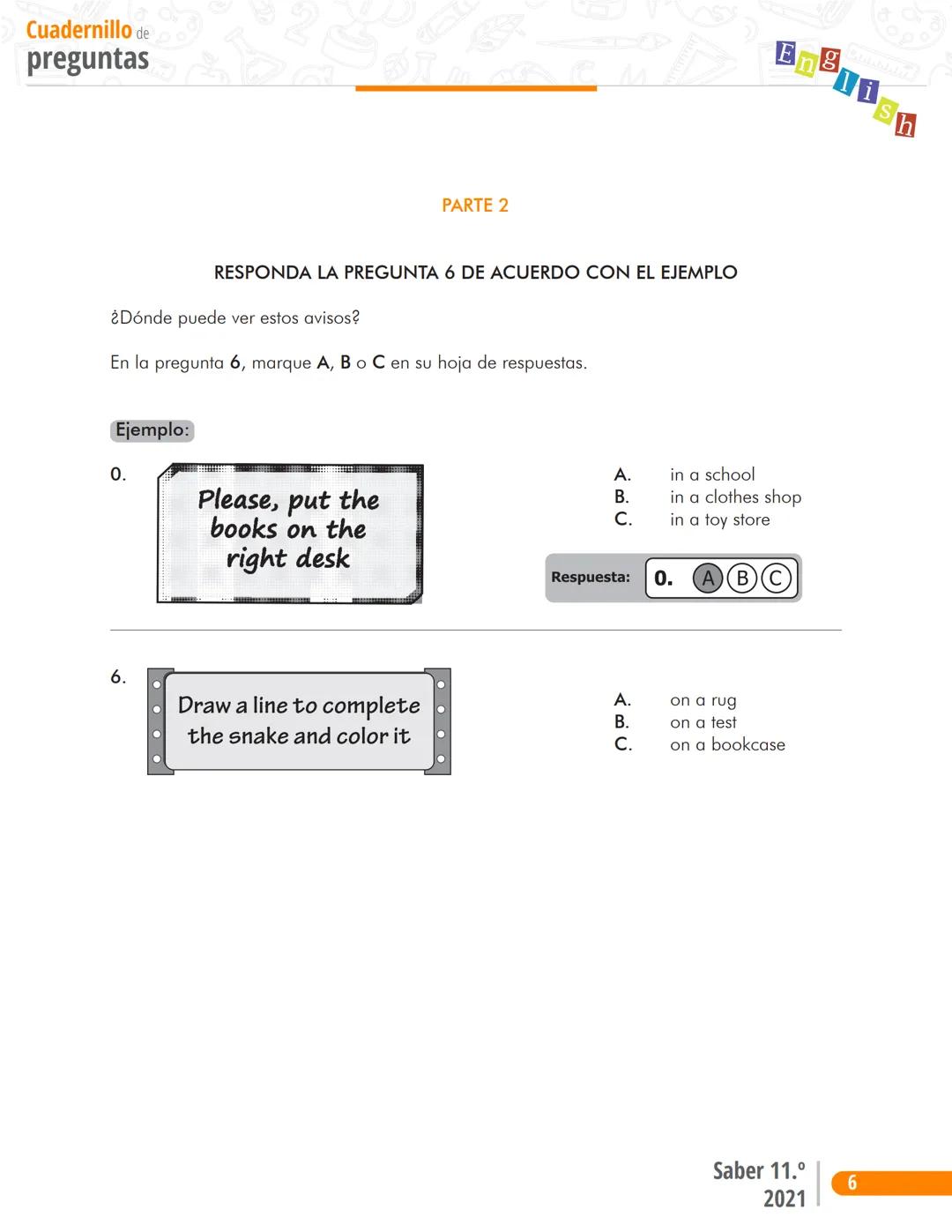 Cuadernillo de
preguntas

English

PARTE 2

RESPONDA LA PREGUNTA 6 DE ACUERDO CON EL EJEMPLO

¿Dónde puede ver estos avisos?

En la pregunta 6, marque A, B o C en su hoja de respuestas.

Ejemplo:

0.

Please, put the books on the right desk

A. in a school
B. in a clothes shop
C. in a toy store

Respuesta: 0. A B C

6.

Draw a line to complete the snake and color it

A. on a rug
B. on a test
C. on a bookcase

Saber 11.º
2021

6