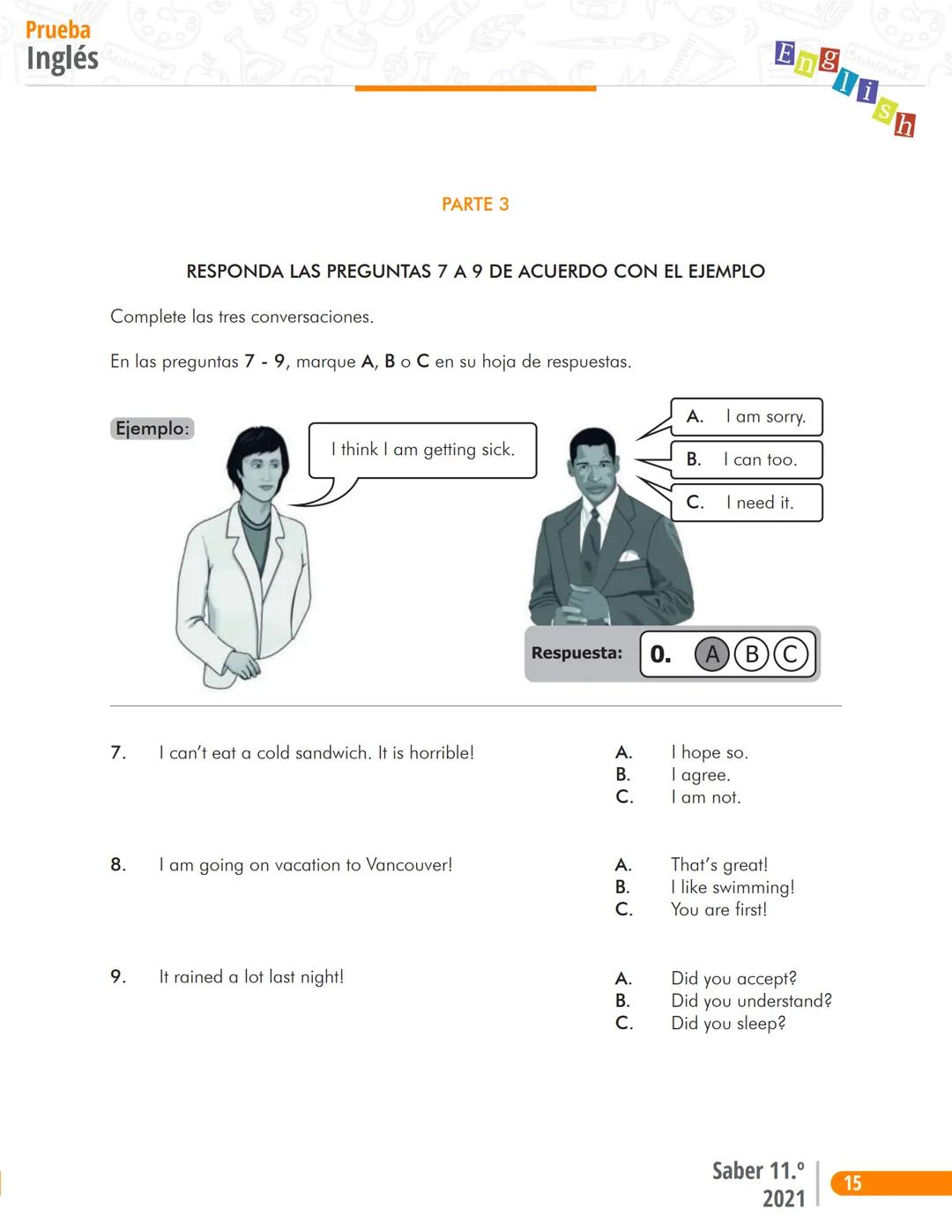 Prueba
Inglés

English

PARTE 3

RESPONDA LAS PREGUNTAS 7 A 9 DE ACUERDO CON EL EJEMPLO

Complete las tres conversaciones.

En las preguntas 7 - 9, marque A, B o C en su hoja de respuestas.

Ejemplo:

I think I am getting sick.

A. I am sorry.
B. I can too.
C. I need it.

Respuesta: 0. A B C

7. I can't eat a cold sandwich. It is horrible!

A. I hope so.
B. I agree.
C. I am not.

8. I am going on vacation to Vancouver!

A. That's great!
B. I like swimming!
C. You are first!

9. It rained a lot last night!

A. Did you accept?
B. Did you understand?
C. Did you sleep?

Saber 11.º
2021

15