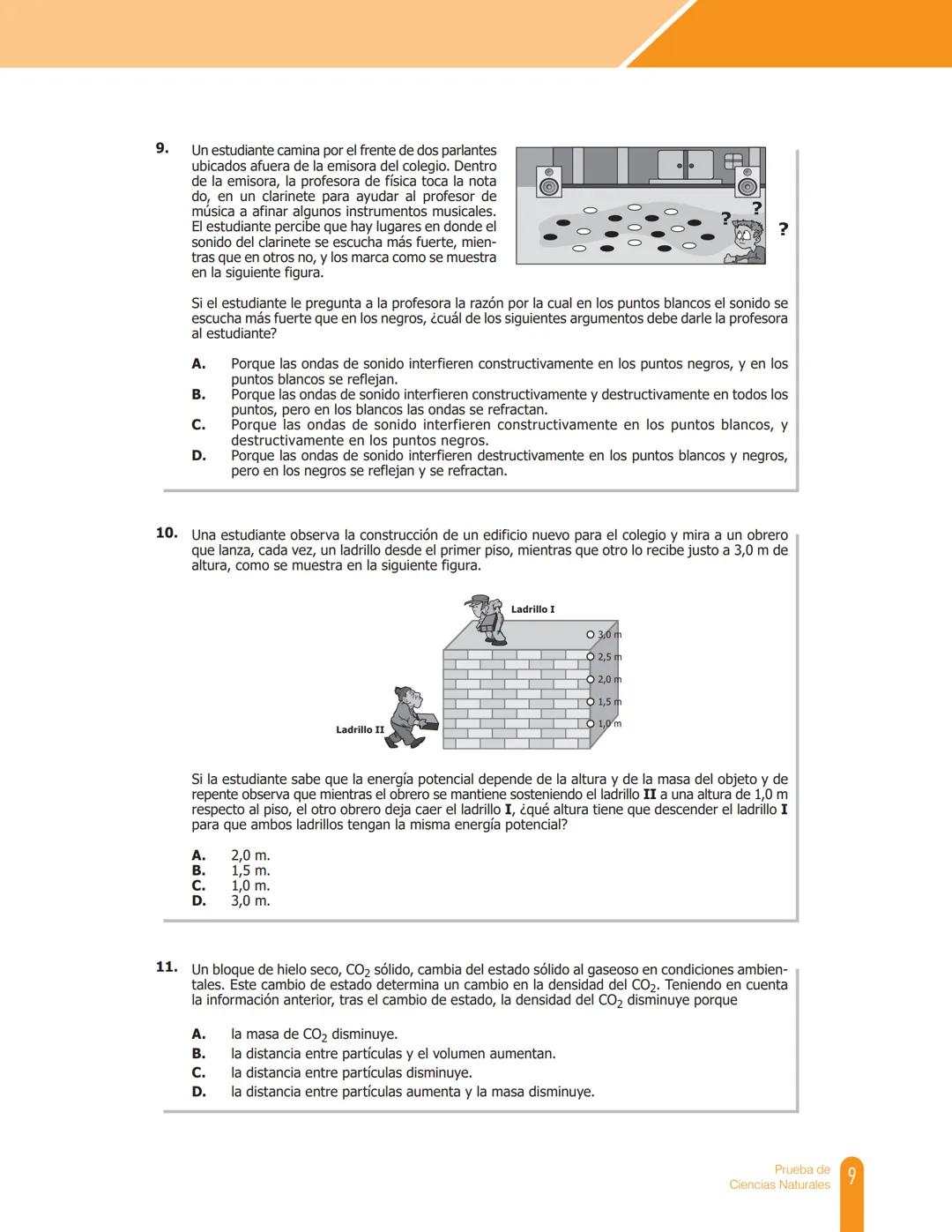 9. Un estudiante camina por el frente de dos parlantes ubicados afuera de la emisora del colegio. Dentro de la emisora, la profesora de física toca la nota do, en un clarinete para ayudar al profesor de música a afinar algunos instrumentos musicales. El estudiante percibe que hay lugares en donde el sonido del clarinete se escucha más fuerte, mientras que en otros no, y los marca como se muestra en la siguiente figura.

? ? ?

Si el estudiante le pregunta a la profesora la razón por la cual en los puntos blancos el sonido se escucha más fuerte que en los negros, ¿cuál de los siguientes argumentos debe darle la profesora al estudiante?

A. Porque las ondas de sonido interfieren constructivamente en los puntos negros, y en los puntos blancos se reflejan.
B. Porque las ondas de sonido interfieren constructivamente y destructivamente en todos los puntos, pero en los blancos las ondas se refractan.
C. Porque las ondas de sonido interfieren constructivamente en los puntos blancos, y destructivamente en los puntos negros.
D. Porque las ondas de sonido interfieren destructivamente en los puntos blancos y negros, pero en los negros se reflejan y se refractan.

10. Una estudiante observa la construcción de un edificio nuevo para el colegio y mira a un obrero que lanza, cada vez, un ladrillo desde el primer piso, mientras que otro lo recibe justo a 3,0 m de altura, como se muestra en la siguiente figura.

Ladrillo I
3,0 m
2,5 m
2,0 m
1,5 m
1,0 m
Ladrillo II

Si la estudiante sabe que la energía potencial depende de la altura y de la masa del objeto y de repente observa que mientras el obrero se mantiene sosteniendo el ladrillo **II** a una altura de 1,0 m respecto al piso, el otro obrero deja caer el ladrillo **I**, ¿qué altura tiene que descender el ladrillo **I** para que ambos ladrillos tengan la misma energía potencial?

A. 2,0 m.
B. 1,5 m.
C. 1,0 m.
D. 3,0 m.

11. Un bloque de hielo seco, $CO_2$ sólido, cambia del estado sólido al gaseoso en condiciones ambientales. Este cambio de estado determina un cambio en la densidad del $CO_2$. Teniendo en cuenta la información anterior, tras el cambio de estado, la densidad del $CO_2$ disminuye porque

A. la masa de $CO_2$ disminuye.
B. la distancia entre partículas y el volumen aumentan.
C. la distancia entre partículas disminuye.
D. la distancia entre partículas aumenta y la masa disminuye.

Prueba de Ciencias Naturales 9