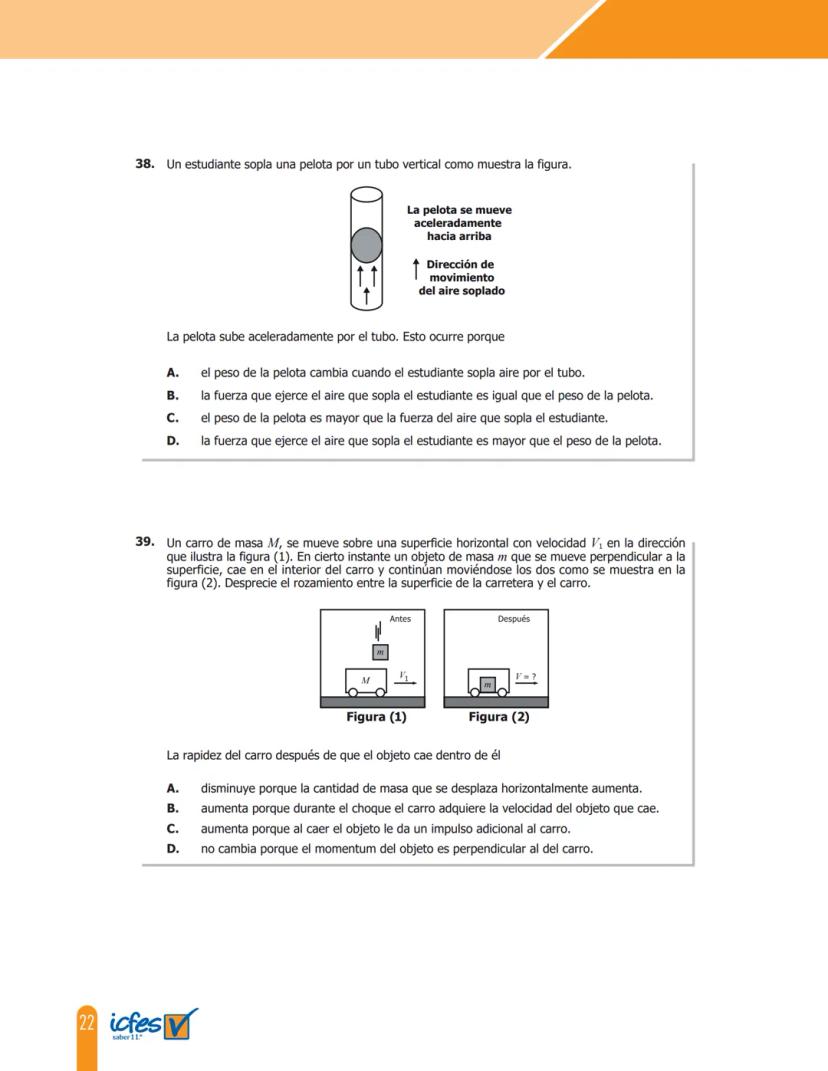 **38.** Un estudiante sopla una pelota por un tubo vertical como muestra la figura.

La pelota se mueve aceleradamente hacia arriba

Dirección de movimiento del aire soplado

La pelota sube aceleradamente por el tubo. Esto ocurre porque

**A.** el peso de la pelota cambia cuando el estudiante sopla aire por el tubo.
**B.** la fuerza que ejerce el aire que sopla el estudiante es igual que el peso de la pelota.
**C.** el peso de la pelota es mayor que la fuerza del aire que sopla el estudiante.
**D.** la fuerza que ejerce el aire que sopla el estudiante es mayor que el peso de la pelota.

**39.** Un carro de masa $M$, se mueve sobre una superficie horizontal con velocidad $V_1$ en la dirección que ilustra la figura (1). En cierto instante un objeto de masa $m$ que se mueve perpendicular a la superficie, cae en el interior del carro y continúan moviéndose los dos como se muestra en la figura (2). Desprecie el rozamiento entre la superficie de la carretera y el carro.

Antes
$m$
$M$
$V_1$
Figura (1)

Después
$m$
$V = ?$
Figura (2)

La rapidez del carro después de que el objeto cae dentro de él

**A.** disminuye porque la cantidad de masa que se desplaza horizontalmente aumenta.
**B.** aumenta porque durante el choque el carro adquiere la velocidad del objeto que cae.
**C.** aumenta porque al caer el objeto le da un impulso adicional al carro.
**D.** no cambia porque el momentum del objeto es perpendicular al del carro.

22 icfes saber 11.°