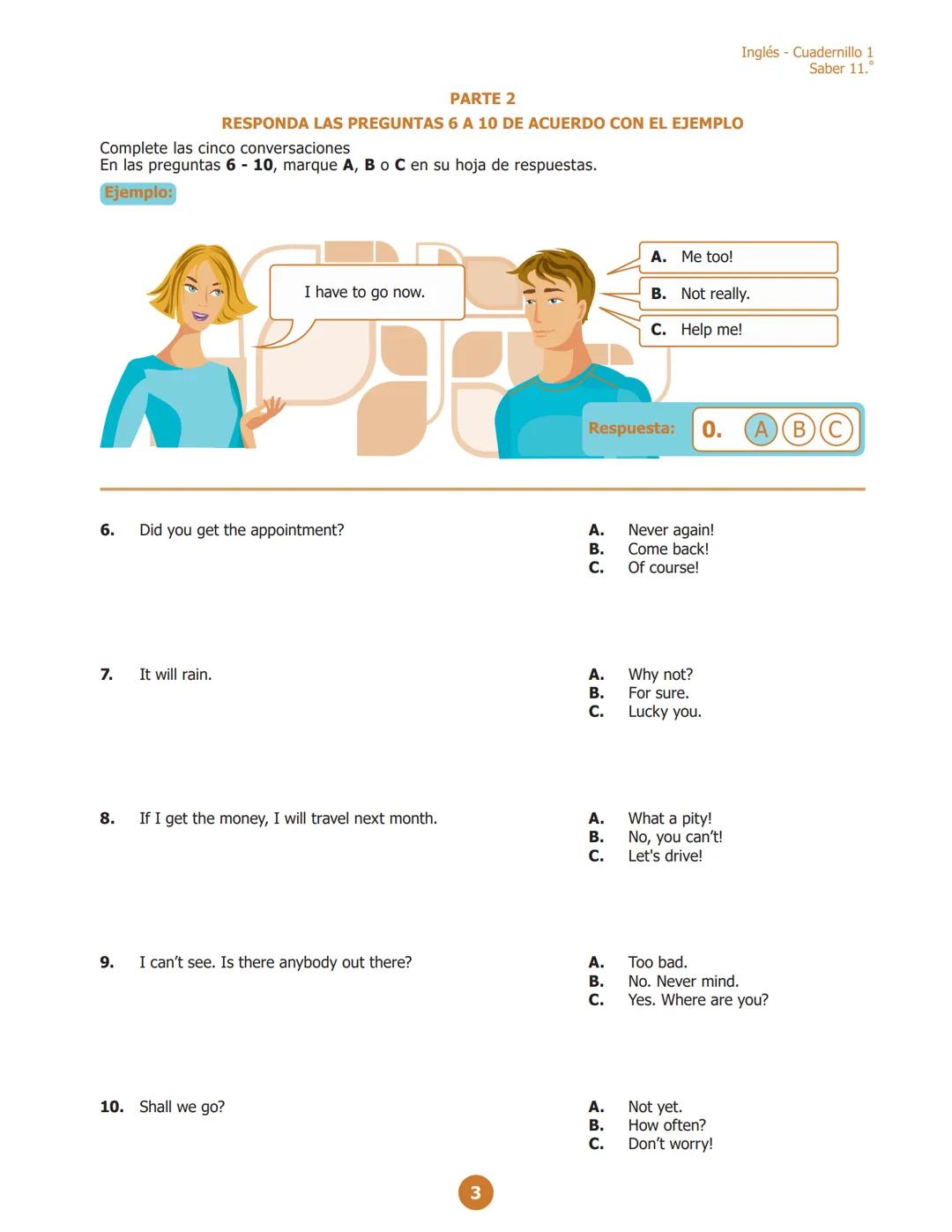 Inglés - Cuadernillo 1
Saber 11.°

PARTE 2

RESPONDA LAS PREGUNTAS 6 A 10 DE ACUERDO CON EL EJEMPLO

Complete las cinco conversaciones
En las preguntas **6 - 10**, marque **A**, **B** o **C** en su hoja de respuestas.

Ejemplo:

I have to go now.

A. Me too!
B. Not really.
C. Help me!

Respuesta: 0. A B C

6. Did you get the appointment?

A. Never again!
B. Come back!
C. Of course!

7. It will rain.

A. Why not?
B. For sure.
C. Lucky you.

8. If I get the money, I will travel next month.

A. What a pity!
B. No, you can't!
C. Let's drive!

9. I can't see. Is there anybody out there?

A. Too bad.
B. No. Never mind.
C. Yes. Where are you?

10. Shall we go?

A. Not yet.
B. How often?
C. Don't worry!

3