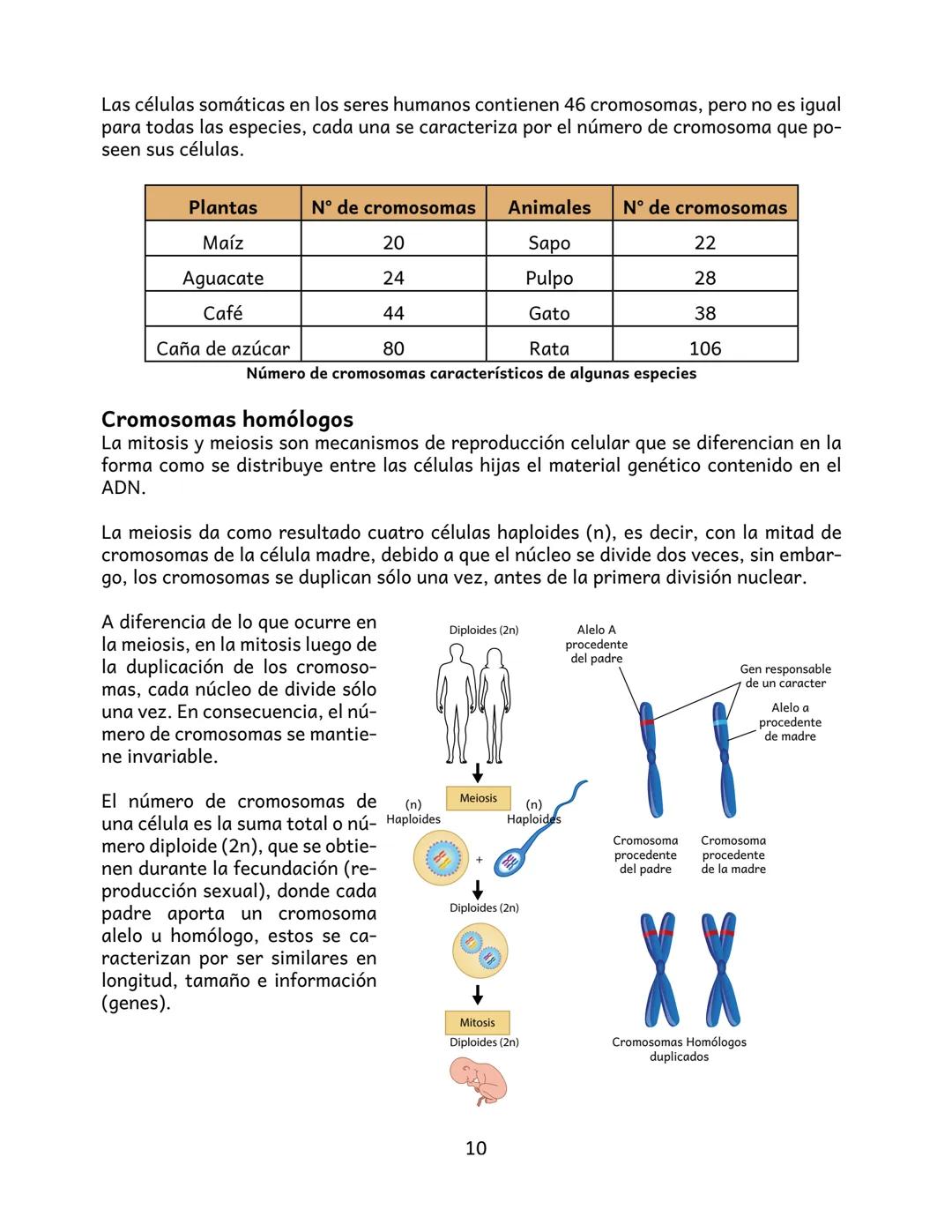 Las células somáticas en los seres humanos contienen 46 cromosomas, pero no es igual para todas las especies, cada una se caracteriza por el número de cromosoma que poseen sus células.

| Plantas | N° de cromosomas | Animales | N° de cromosomas |
|---|---|---|---|
| Maíz | 20 | Sapo | 22 |
| Aguacate | 24 | Pulpo | 28 |
| Café | 44 | Gato | 38 |
| Caña de azúcar | 80 | Rata | 106 |

Número de cromosomas característicos de algunas especies

Cromosomas homólogos
La mitosis y meiosis son mecanismos de reproducción celular que se diferencian en la forma como se distribuye entre las células hijas el material genético contenido en el ADN.

La meiosis da como resultado cuatro células haploides (n), es decir, con la mitad de cromosomas de la célula madre, debido a que el núcleo se divide dos veces, sin embargo, los cromosomas se duplican sólo una vez, antes de la primera división nuclear.

A diferencia de lo que ocurre en la meiosis, en la mitosis luego de la duplicación de los cromosomas, cada núcleo de divide sólo una vez. En consecuencia, el número de cromosomas se mantiene invariable.

El número de cromosomas de una célula es la suma total o número diploide (2n), que se obtienen durante la fecundación (reproducción sexual), donde cada padre aporta un cromosoma alelo u homólogo, estos se caracterizan por ser similares en longitud, tamaño e información (genes).

Diploides (2n)
Meiosis
(n) Haploides
(n) Haploides
+
Diploides (2n)
Mitosis
Diploides (2n)

Alelo A procedente del padre
Gen responsable de un caracter
Alelo a procedente de madre
Cromosoma procedente del padre
Cromosoma procedente de la madre
Cromosomas Homólogos duplicados

10