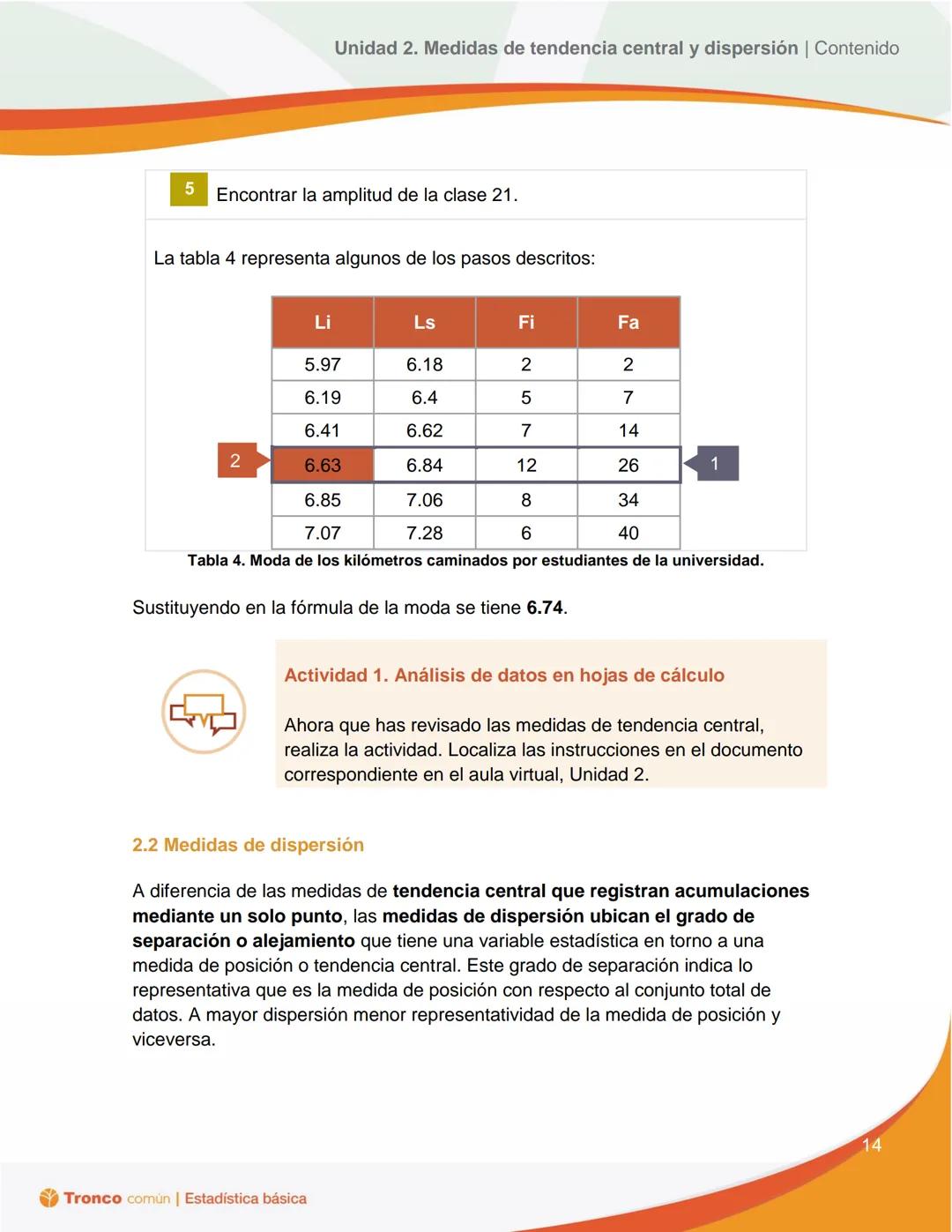 Unidad 2. Medidas de tendencia central y dispersión | Contenido

5 Encontrar la amplitud de la clase 21.

La tabla 4 representa algunos de los pasos descritos:

| Li | Ls | Fi | Fa |
|---|---|---|---|
| 5.97 | 6.18 | 2 | 2 |
| 6.19 | 6.4 | 5 | 7 |
| 6.41 | 6.62 | 7 | 14 |
| 6.63 | 6.84 | 12 | 26 |
| 6.85 | 7.06 | 8 | 34 |
| 7.07 | 7.28 | 6 | 40 |

2

1

Tabla 4. Moda de los kilómetros caminados por estudiantes de la universidad.

Sustituyendo en la fórmula de la moda se tiene 6.74.

Actividad 1. Análisis de datos en hojas de cálculo

Ahora que has revisado las medidas de tendencia central, realiza la actividad. Localiza las instrucciones en el documento correspondiente en el aula virtual, Unidad 2.

2.2 Medidas de dispersión

A diferencia de las medidas de tendencia central que registran acumulaciones mediante un solo punto, las medidas de dispersión ubican el grado de separación o alejamiento que tiene una variable estadística en torno a una medida de posición o tendencia central. Este grado de separación indica lo representativa que es la medida de posición con respecto al conjunto total de datos. A mayor dispersión menor representatividad de la medida de posición y viceversa.

14

Tronco común | Estadística básica