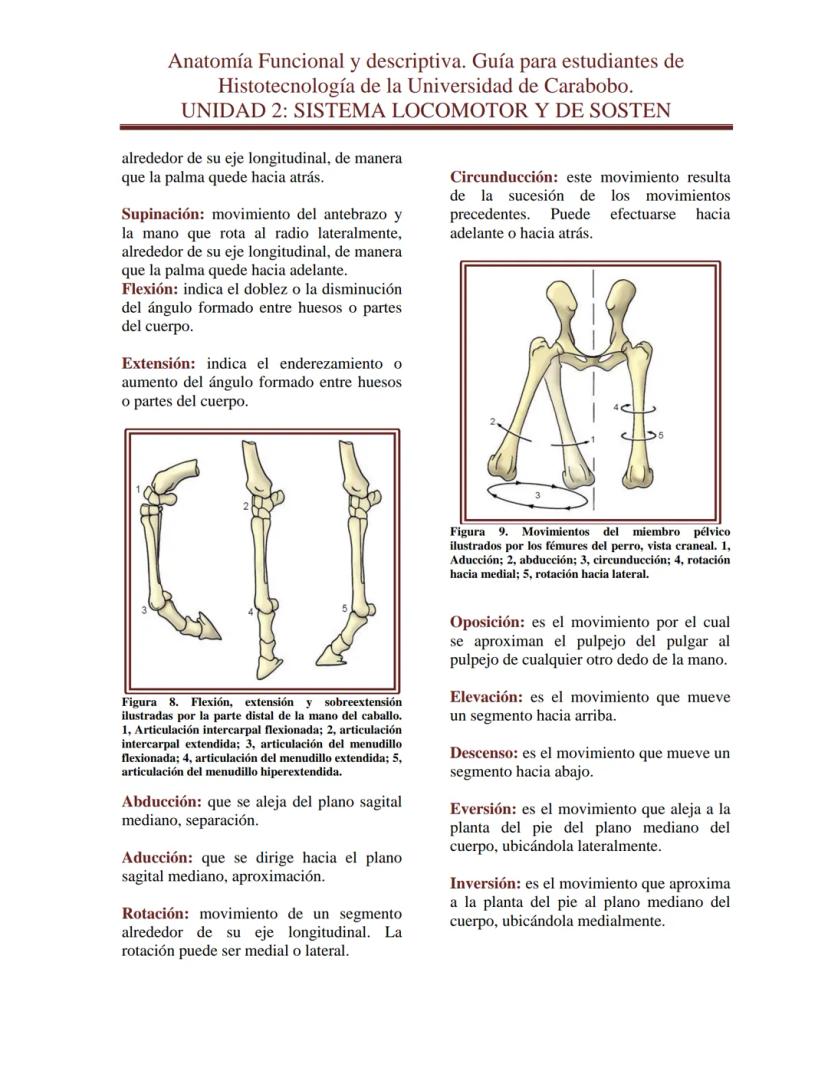 Anatomía Funcional y descriptiva. Guía para estudiantes de Histotecnología de la Universidad de Carabobo.
UNIDAD 2: SISTEMA LOCOMOTOR Y DE SOSTEN

alrededor de su eje longitudinal, de manera que la palma quede hacia atrás.

Supinación: movimiento del antebrazo y la mano que rota al radio lateralmente, alrededor de su eje longitudinal, de manera que la palma quede hacia adelante.
Flexión: indica el doblez o la disminución del ángulo formado entre huesos o partes del cuerpo.

Extensión: indica el enderezamiento o aumento del ángulo formado entre huesos o partes del cuerpo.

1
2
3
4
5

Figura 8. Flexión, extensión y sobreextensión ilustradas por la parte distal de la mano del caballo. 1, Articulación intercarpal flexionada; 2, articulación intercarpal extendida; 3, articulación del menudillo flexionada; 4, articulación del menudillo extendida; 5, articulación del menudillo hiperextendida.

Abducción: que se aleja del plano sagital mediano, separación.

Aducción: que se dirige hacia el plano sagital mediano, aproximación.

Rotación: movimiento de un segmento alrededor de su eje longitudinal. La rotación puede ser medial o lateral.

Circunducción: este movimiento resulta de la sucesión de los movimientos precedentes. Puede efectuarse hacia adelante o hacia atrás.

2
1
4
5
3

Figura 9. Movimientos del miembro pélvico ilustrados por los fémures del perro, vista craneal. 1, Aducción; 2, abducción; 3, circunducción; 4, rotación hacia medial; 5, rotación hacia lateral.

Oposición: es el movimiento por el cual se aproximan el pulpejo del pulgar al pulpejo de cualquier otro dedo de la mano.

Elevación: es el movimiento que mueve un segmento hacia arriba.

Descenso: es el movimiento que mueve un segmento hacia abajo.

Eversión: es el movimiento que aleja a la planta del pie del plano mediano del cuerpo, ubicándola lateralmente.

Inversión: es el movimiento que aproxima a la planta del pie al plano mediano del cuerpo, ubicándola medialmente.