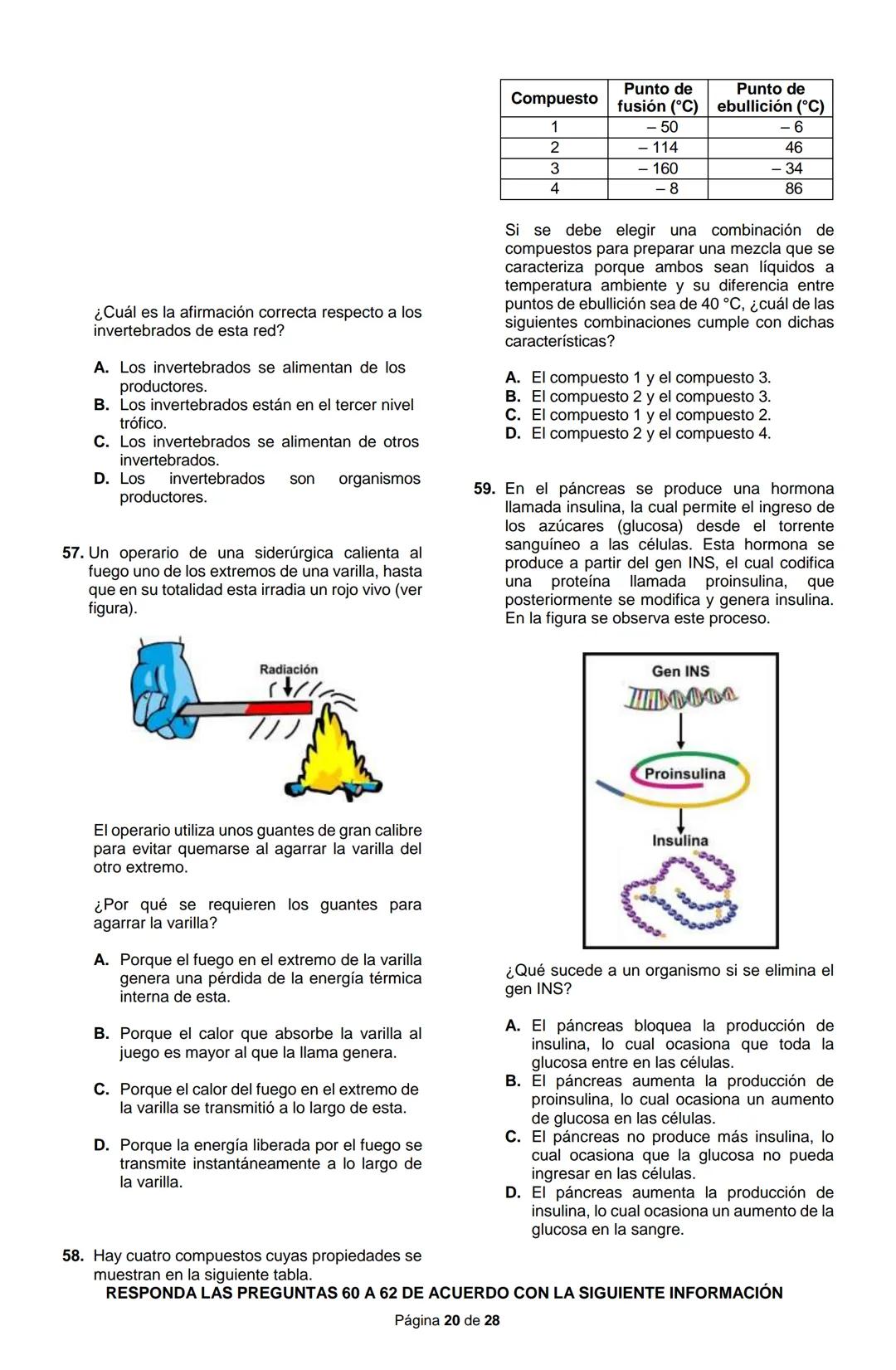 ¿Cuál es la afirmación correcta respecto a los invertebrados de esta red?

A. Los invertebrados se alimentan de los productores.
B. Los invertebrados están en el tercer nivel trófico.
C. Los invertebrados se alimentan de otros invertebrados.
D. Los invertebrados son organismos productores.

57. Un operario de una siderúrgica calienta al fuego uno de los extremos de una varilla, hasta que en su totalidad esta irradia un rojo vivo (ver figura).

Radiación

El operario utiliza unos guantes de gran calibre para evitar quemarse al agarrar la varilla del otro extremo.

¿Por qué se requieren los guantes para agarrar la varilla?

A. Porque el fuego en el extremo de la varilla genera una pérdida de la energía térmica interna de esta.

B. Porque el calor que absorbe la varilla al juego es mayor al que la llama genera.

C. Porque el calor del fuego en el extremo de la varilla se transmitió a lo largo de esta.

D. Porque la energía liberada por el fuego se transmite instantáneamente a lo largo de la varilla.

58. Hay cuatro compuestos cuyas propiedades se muestran en la siguiente tabla.

| Compuesto | Punto de fusión (°C) | Punto de ebullición (°C) |
|---|---|---|
| 1 | – 50 | – 6 |
| 2 | – 114 | 46 |
| 3 | – 160 | – 34 |
| 4 | – 8 | 86 |

Si se debe elegir una combinación de compuestos para preparar una mezcla que se caracteriza porque ambos sean líquidos a temperatura ambiente y su diferencia entre puntos de ebullición sea de 40 °C, ¿cuál de las siguientes combinaciones cumple con dichas características?

A. El compuesto 1 y el compuesto 3.
B. El compuesto 2 y el compuesto 3.
C. El compuesto 1 y el compuesto 2.
D. El compuesto 2 y el compuesto 4.

59. En el páncreas se produce una hormona llamada insulina, la cual permite el ingreso de los azúcares (glucosa) desde el torrente sanguíneo a las células. Esta hormona se produce a partir del gen INS, el cual codifica una proteína llamada proinsulina, que posteriormente se modifica y genera insulina. En la figura se observa este proceso.

Gen INS
Proinsulina
Insulina

¿Qué sucede a un organismo si se elimina el gen INS?

A. El páncreas bloquea la producción de insulina, lo cual ocasiona que toda la glucosa entre en las células.
B. El páncreas aumenta la producción de proinsulina, lo cual ocasiona un aumento de glucosa en las células.
C. El páncreas no produce más insulina, lo cual ocasiona que la glucosa no pueda ingresar en las células.
D. El páncreas aumenta la producción de insulina, lo cual ocasiona un aumento de la glucosa en la sangre.

RESPONDA LAS PREGUNTAS 60 A 62 DE ACUERDO CON LA SIGUIENTE INFORMACIÓN

Página 20 de 28