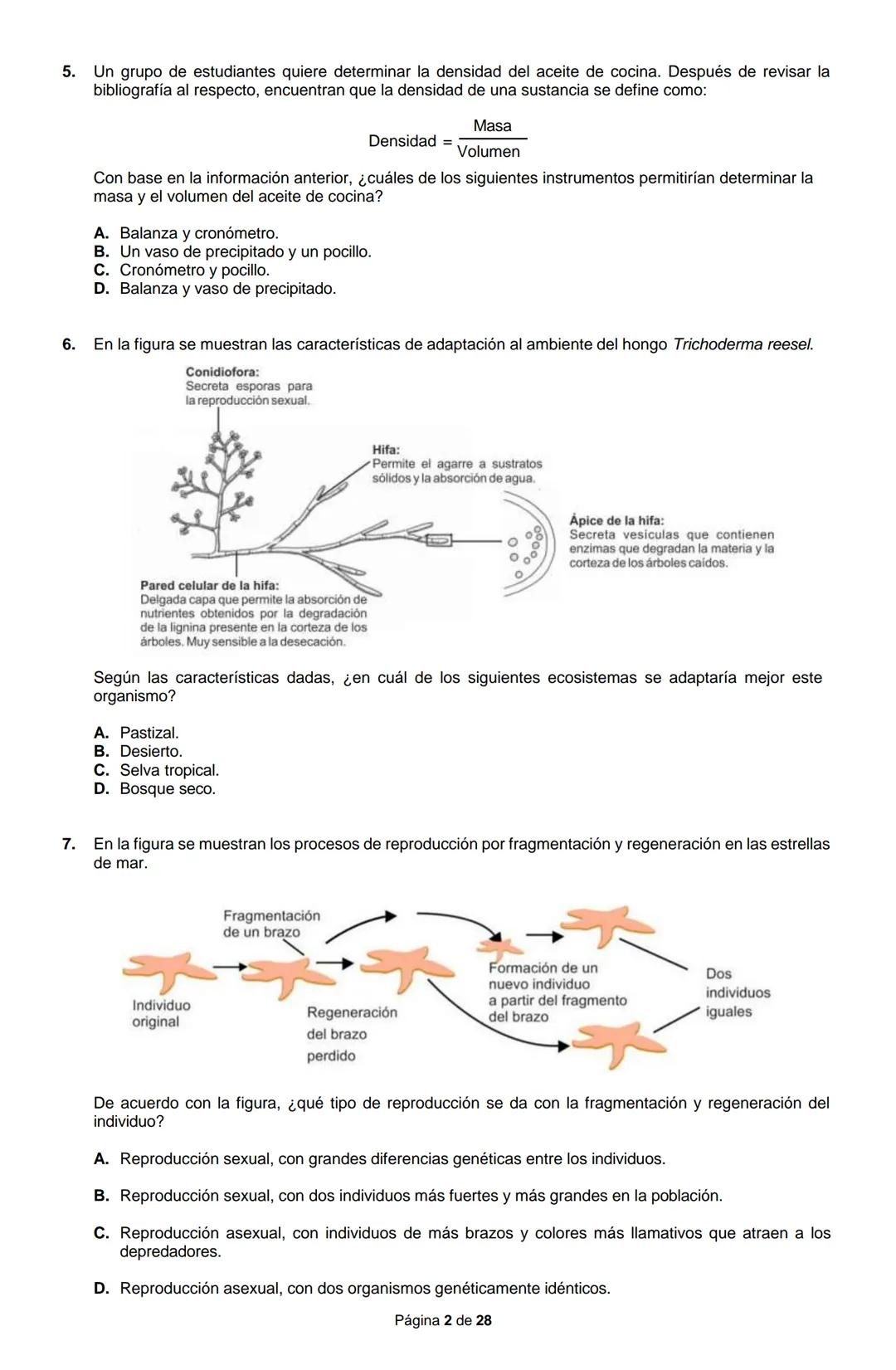 5. Un grupo de estudiantes quiere determinar la densidad del aceite de cocina. Después de revisar la bibliografía al respecto, encuentran que la densidad de una sustancia se define como:

$\text{Densidad} = \frac{\text{Masa}}{\text{Volumen}}$

Con base en la información anterior, ¿cuáles de los siguientes instrumentos permitirían determinar la masa y el volumen del aceite de cocina?

A. Balanza y cronómetro.
B. Un vaso de precipitado y un pocillo.
C. Cronómetro y pocillo.
D. Balanza y vaso de precipitado.

6. En la figura se muestran las características de adaptación al ambiente del hongo Trichoderma reesel.

Conidiofora:
Secreta esporas para la reproducción sexual.

Hifa:
Permite el agarre a sustratos sólidos y la absorción de agua.

Ápice de la hifa:
Secreta vesículas que contienen enzimas que degradan la materia y la corteza de los árboles caídos.

Pared celular de la hifa:
Delgada capa que permite la absorción de nutrientes obtenidos por la degradación de la lignina presente en la corteza de los árboles. Muy sensible a la desecación.

Según las características dadas, ¿en cuál de los siguientes ecosistemas se adaptaría mejor este organismo?

A. Pastizal.
B. Desierto.
C. Selva tropical.
D. Bosque seco.

7. En la figura se muestran los procesos de reproducción por fragmentación y regeneración en las estrellas de mar.

Fragmentación de un brazo

Individuo original

Regeneración del brazo perdido

Formación de un nuevo individuo a partir del fragmento del brazo

Dos individuos iguales

De acuerdo con la figura, ¿qué tipo de reproducción se da con la fragmentación y regeneración del individuo?

A. Reproducción sexual, con grandes diferencias genéticas entre los individuos.

B. Reproducción sexual, con dos individuos más fuertes y más grandes en la población.

C. Reproducción asexual, con individuos de más brazos y colores más llamativos que atraen a los depredadores.

D. Reproducción asexual, con dos organismos genéticamente idénticos.

Página 2 de 28