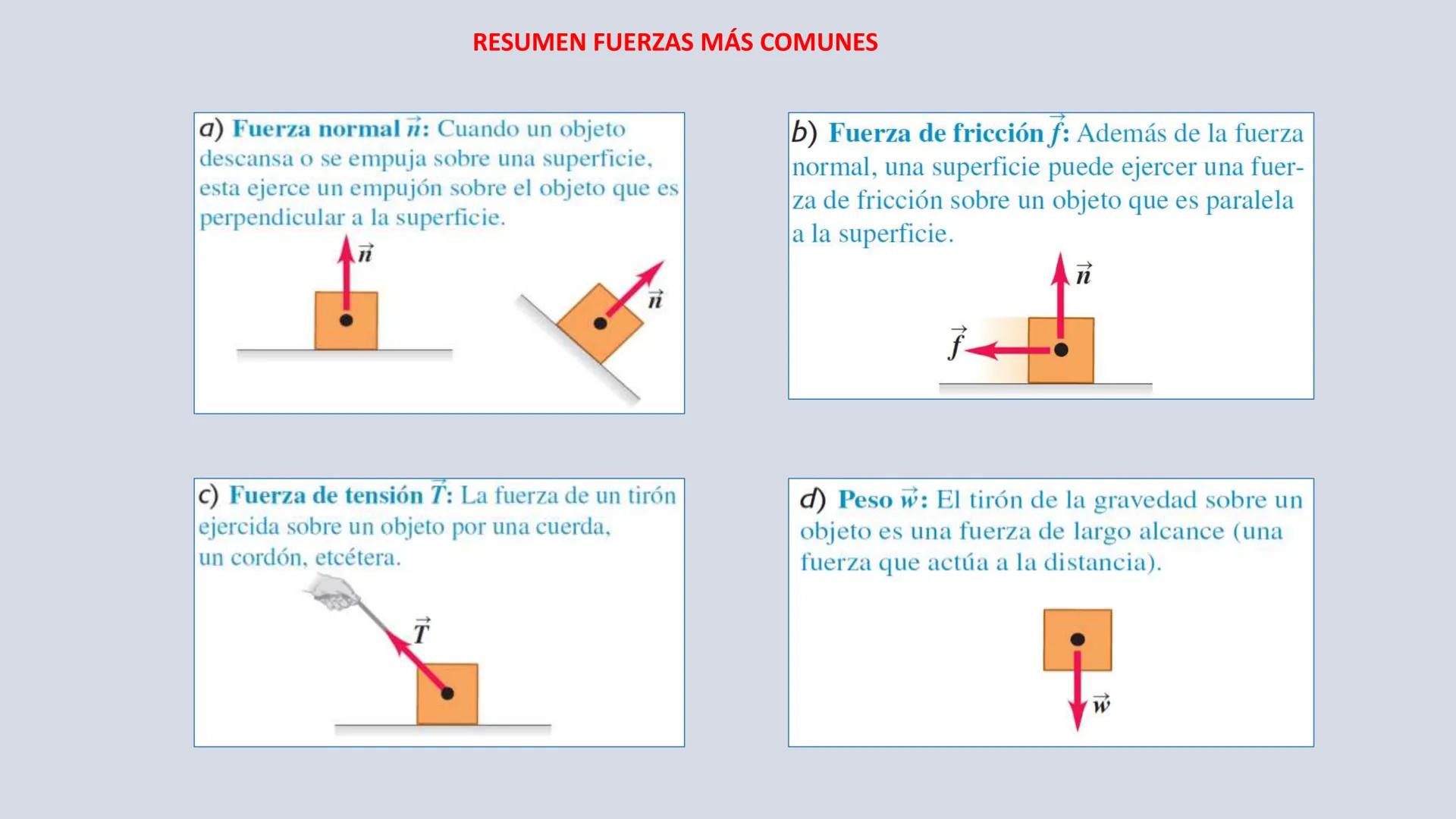 RESUMEN FUERZAS MÁS COMUNES

a) Fuerza normal $\vec{n}$: Cuando un objeto descansa o se empuja sobre una superficie, esta ejerce un empujón sobre el objeto que es perpendicular a la superficie.

$\vec{n}$

$\vec{n}$

b) Fuerza de fricción $\vec{f}$: Además de la fuerza normal, una superficie puede ejercer una fuerza de fricción sobre un objeto que es paralela a la superficie.

$\vec{n}$

$\vec{f}$

c) Fuerza de tensión $\vec{T}$: La fuerza de un tirón ejercida sobre un objeto por una cuerda, un cordón, etcétera.

$\vec{T}$

d) Peso $\vec{w}$: El tirón de la gravedad sobre un objeto es una fuerza de largo alcance (una fuerza que actúa a la distancia).

$\vec{w}$