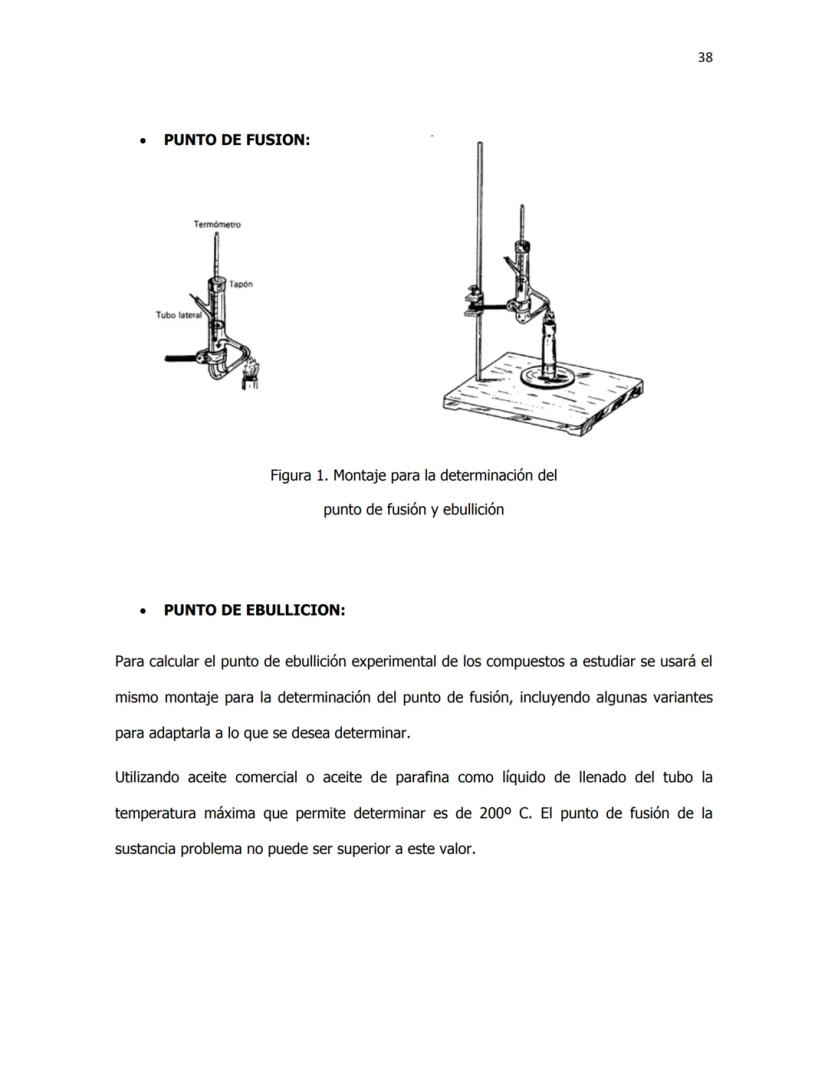 38

• **PUNTO DE FUSION:**

Termómetro

Tapón

Tubo lateral

Figura 1. Montaje para la determinación del punto de fusión y ebullición

• **PUNTO DE EBULLICION:**

Para calcular el punto de ebullición experimental de los compuestos a estudiar se usará el mismo montaje para la determinación del punto de fusión, incluyendo algunas variantes para adaptarla a lo que se desea determinar.

Utilizando aceite comercial o aceite de parafina como líquido de llenado del tubo la temperatura máxima que permite determinar es de 200º C. El punto de fusión de la sustancia problema no puede ser superior a este valor.