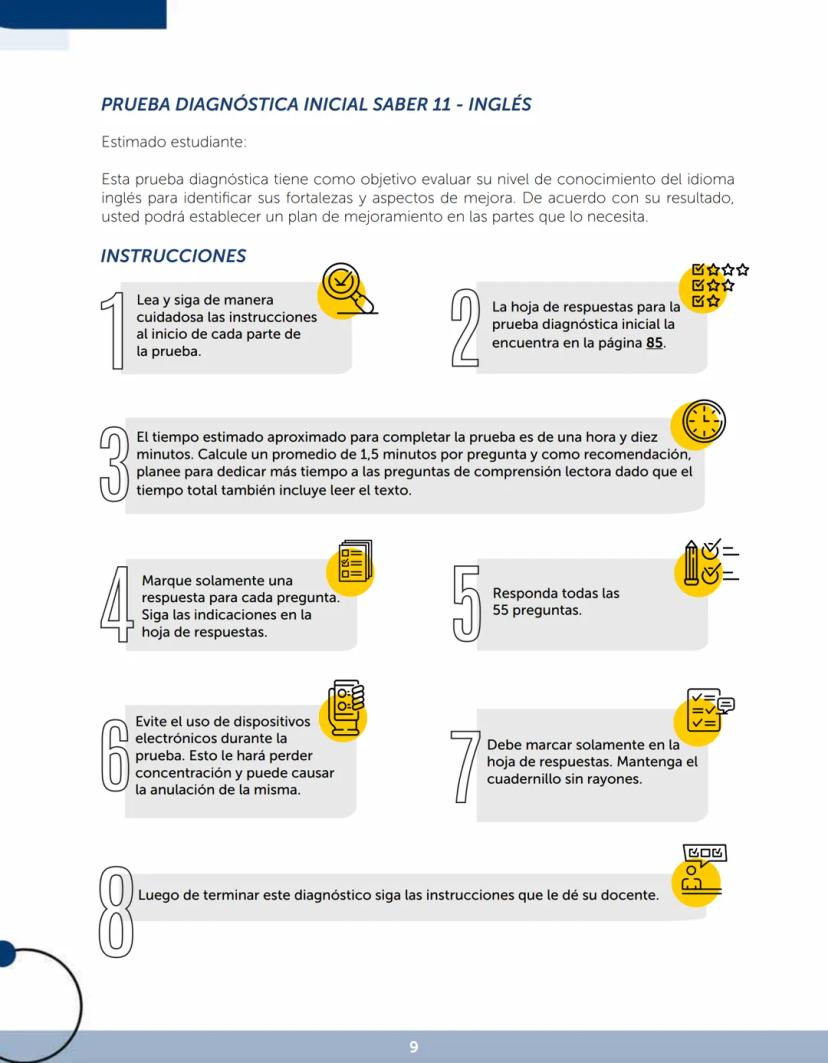 PRUEBA DIAGNÓSTICA INICIAL SABER 11 - INGLÉS

Estimado estudiante:

Esta prueba diagnóstica tiene como objetivo evaluar su nivel de conocimiento del idioma inglés para identificar sus fortalezas y aspectos de mejora. De acuerdo con su resultado, usted podrá establecer un plan de mejoramiento en las partes que lo necesita.

INSTRUCCIONES

1 Lea y siga de manera cuidadosa las instrucciones al inicio de cada parte de la prueba.

2 La hoja de respuestas para la prueba diagnóstica inicial la encuentra en la página 85.

3 El tiempo estimado aproximado para completar la prueba es de una hora y diez minutos. Calcule un promedio de 1,5 minutos por pregunta y como recomendación, planee para dedicar más tiempo a las preguntas de comprensión lectora dado que el tiempo total también incluye leer el texto.

4 Marque solamente una respuesta para cada pregunta. Siga las indicaciones en la hoja de respuestas.

5 Responda todas las 55 preguntas.

6 Evite el uso de dispositivos electrónicos durante la prueba. Esto le hará perder concentración y puede causar la anulación de la misma.

7 Debe marcar solamente en la hoja de respuestas. Mantenga el cuadernillo sin rayones.

8 Luego de terminar este diagnóstico siga las instrucciones que le dé su docente.

9