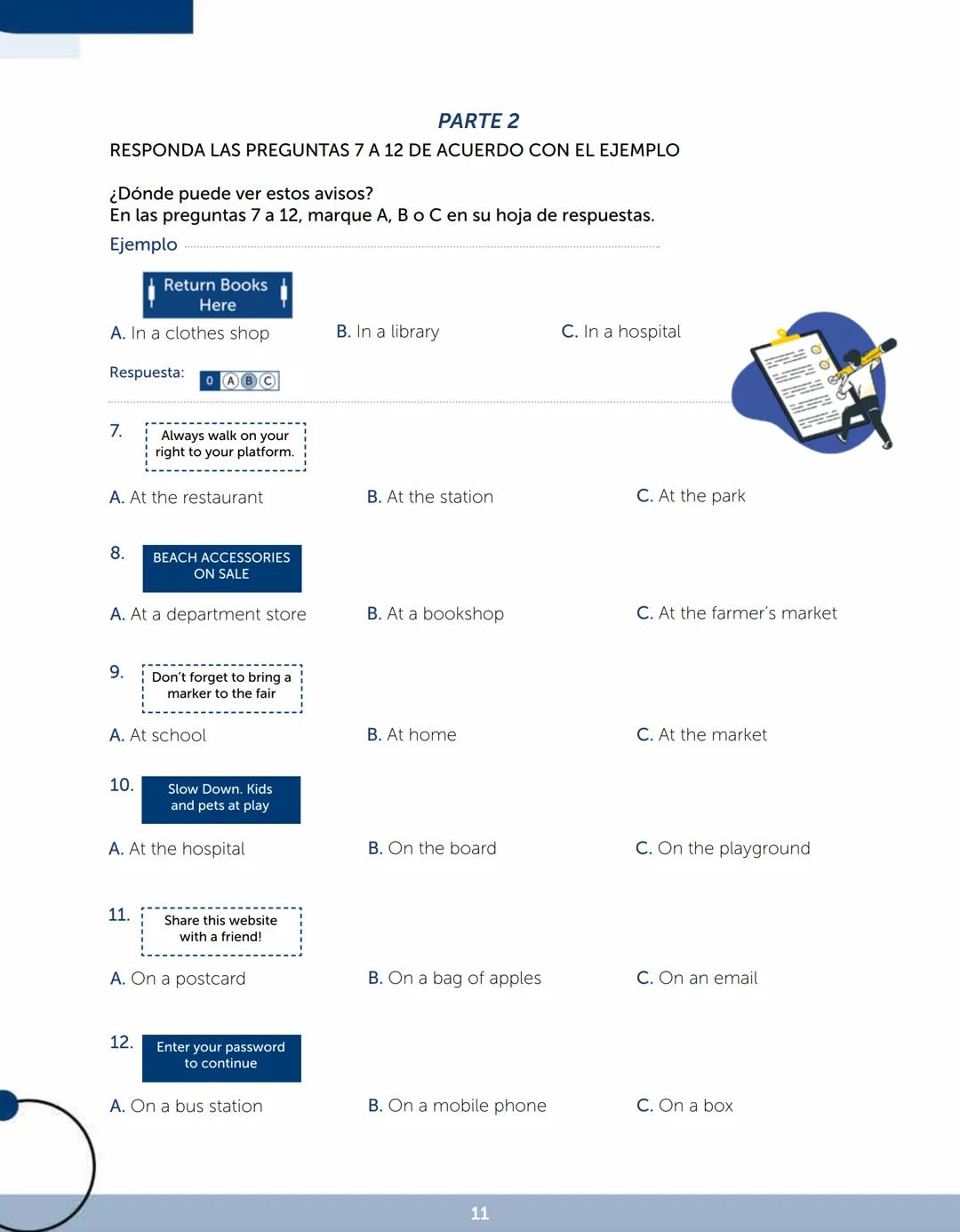 PARTE 2

RESPONDA LAS PREGUNTAS 7 A 12 DE ACUERDO CON EL EJEMPLO

¿Dónde puede ver estos avisos?
En las preguntas 7 a 12, marque A, B o C en su hoja de respuestas.

Ejemplo

Return Books Here

A. In a clothes shop B. In a library C. In a hospital

Respuesta: 0 A B C

7. Always walk on your right to your platform.

A. At the restaurant B. At the station C. At the park

8. BEACH ACCESSORIES ON SALE

A. At a department store B. At a bookshop C. At the farmer's market

9. Don't forget to bring a marker to the fair

A. At school B. At home C. At the market

10. Slow Down. Kids and pets at play

A. At the hospital B. On the board C. On the playground

11. Share this website with a friend!

A. On a postcard B. On a bag of apples C. On an email

12. Enter your password to continue

A. On a bus station B. On a mobile phone C. On a box

11