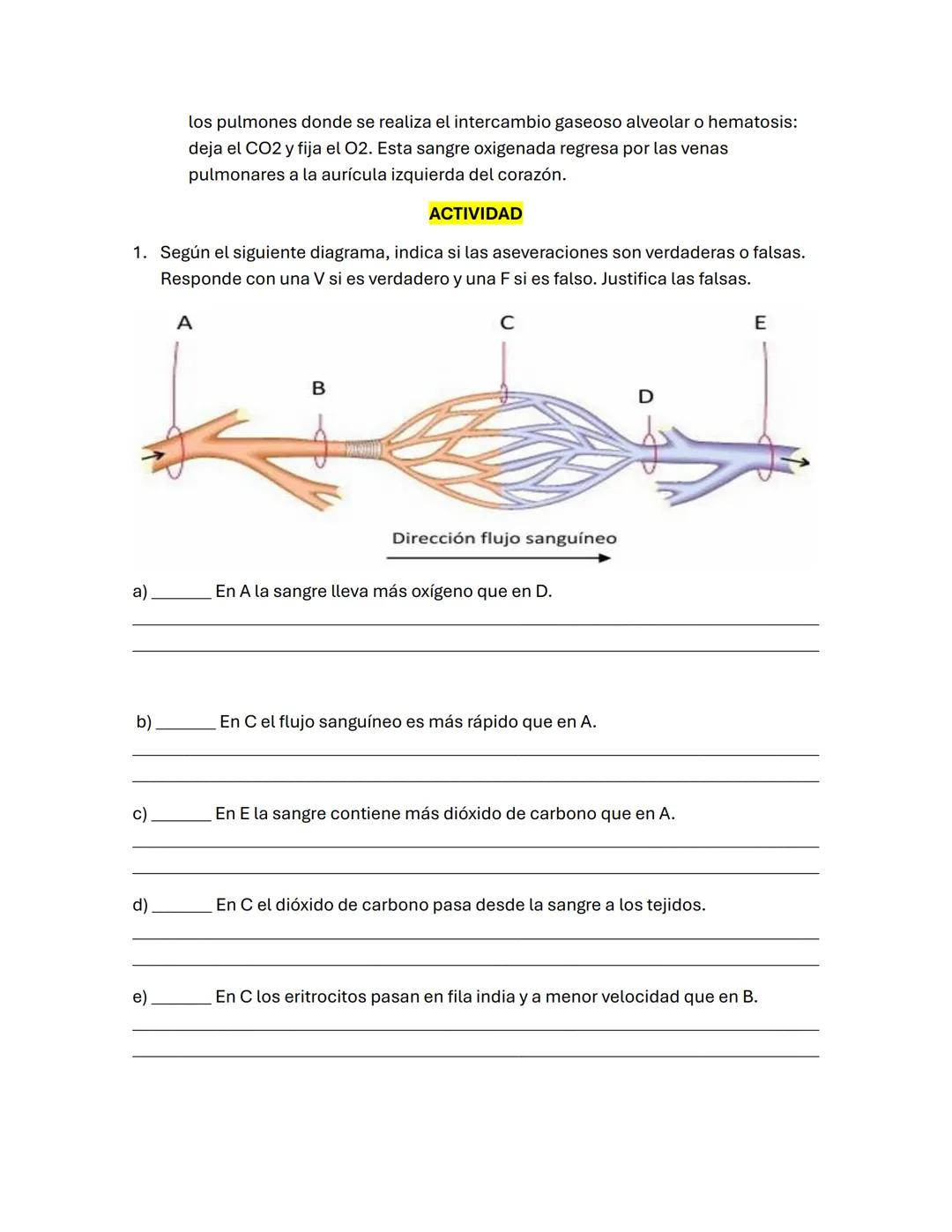 los pulmones donde se realiza el intercambio gaseoso alveolar o hematosis: deja el CO2 y fija el O2. Esta sangre oxigenada regresa por las venas pulmonares a la aurícula izquierda del corazón.

ACTIVIDAD

1. Según el siguiente diagrama, indica si las aseveraciones son verdaderas o falsas. Responde con una V si es verdadero y una F si es falso. Justifica las falsas.

A

B

C

D

E

Dirección flujo sanguíneo

a) _______ En A la sangre lleva más oxígeno que en D.

b) _______ En C el flujo sanguíneo es más rápido que en A.

c) _______ En E la sangre contiene más dióxido de carbono que en A.

d) _______ En C el dióxido de carbono pasa desde la sangre a los tejidos.

e) _______ En C los eritrocitos pasan en fila india y a menor velocidad que en B.