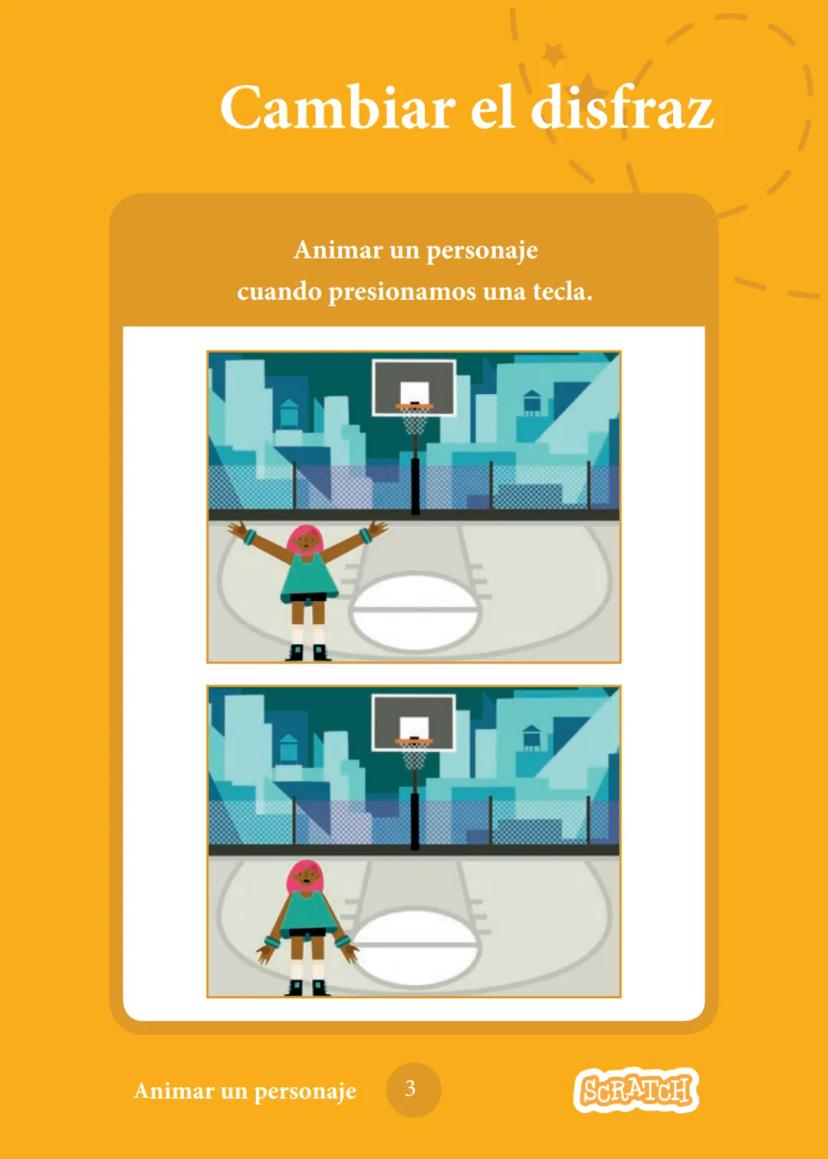 Cambiar el disfraz

Animar un personaje cuando presionamos una tecla.

Animar un personaje

3

SCRATCH