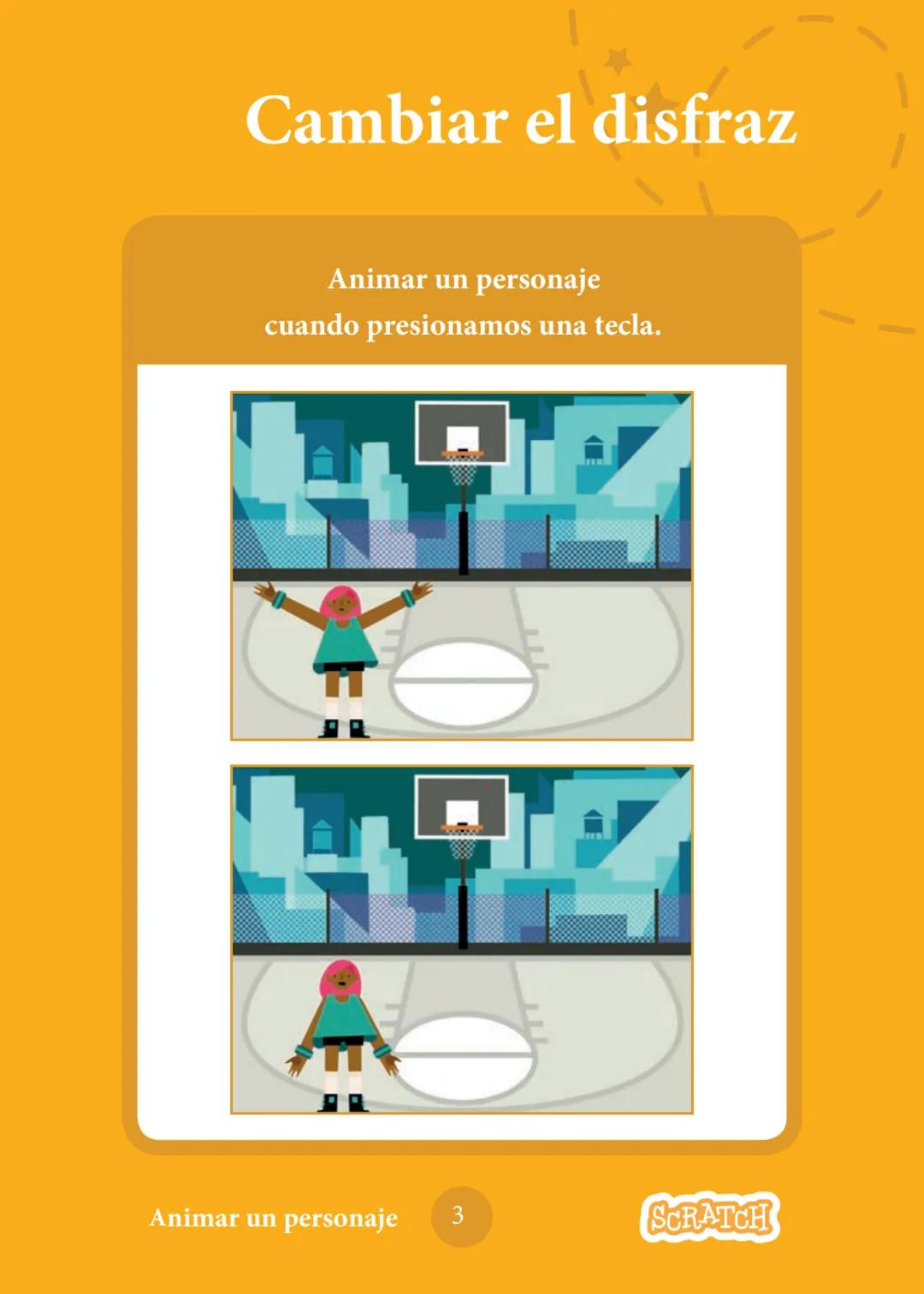 Cambiar el disfraz

Animar un personaje cuando presionamos una tecla.

Animar un personaje

3

SCRATCH