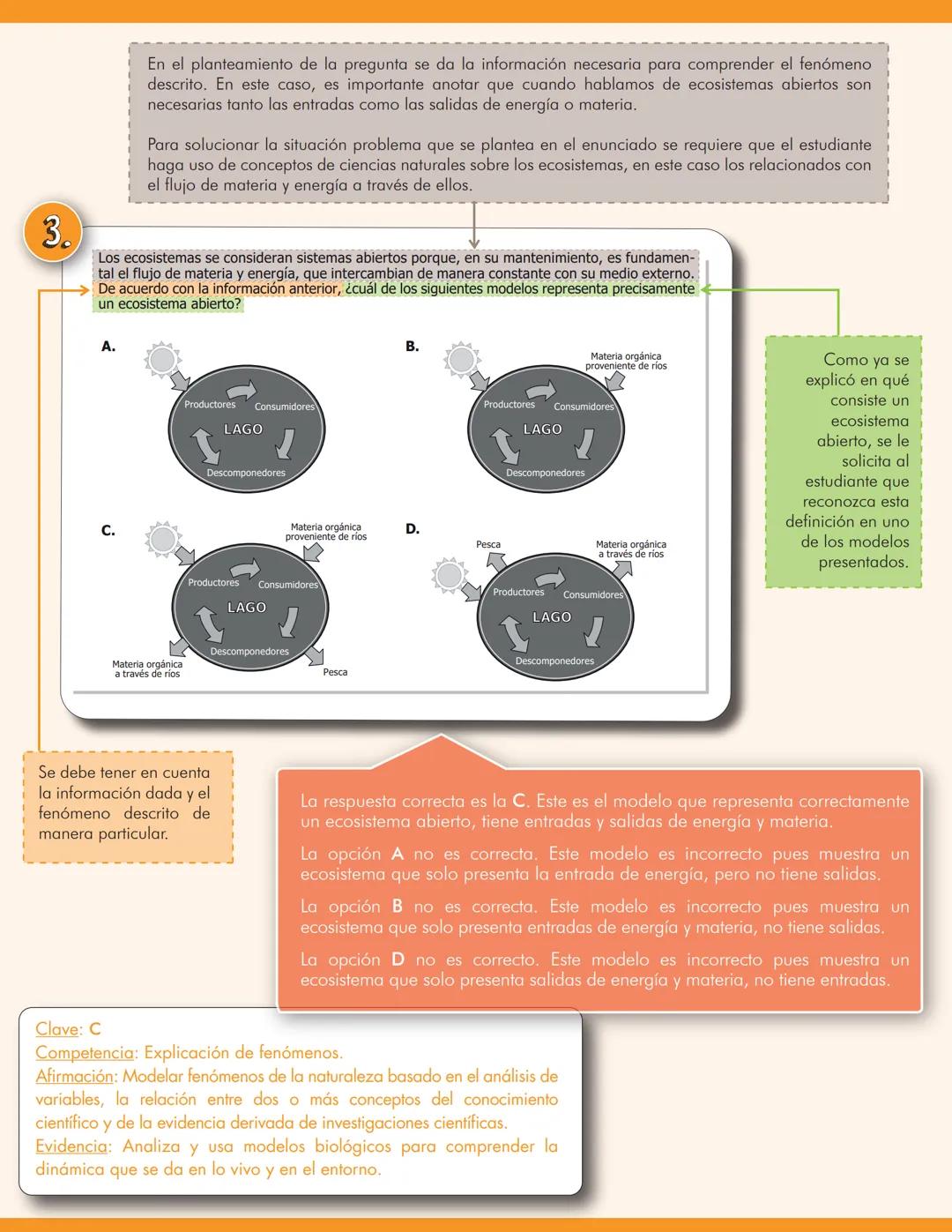 En el planteamiento de la pregunta se da la información necesaria para comprender el fenómeno descrito. En este caso, es importante anotar que cuando hablamos de ecosistemas abiertos son necesarias tanto las entradas como las salidas de energía o materia.

Para solucionar la situación problema que se plantea en el enunciado se requiere que el estudiante haga uso de conceptos de ciencias naturales sobre los ecosistemas, en este caso los relacionados con el flujo de materia y energía a través de ellos.

3.

Los ecosistemas se consideran sistemas abiertos porque, en su mantenimiento, es fundamental el flujo de materia y energía, que intercambian de manera constante con su medio externo. De acuerdo con la información anterior, ¿cuál de los siguientes modelos representa precisamente un ecosistema abierto?

A.
Productores
Consumidores
LAGO
Descomponedores

B.
Materia orgánica proveniente de ríos
Productores
Consumidores
LAGO
Descomponedores

C.
Materia orgánica proveniente de ríos
Productores
Consumidores
LAGO
Descomponedores
Materia orgánica a través de ríos
Pesca

D.
Pesca
Materia orgánica a través de ríos
Productores
Consumidores
LAGO
Descomponedores

Como ya se explicó en qué consiste un ecosistema abierto, se le solicita al estudiante que reconozca esta definición en uno de los modelos presentados.

Se debe tener en cuenta la información dada y el fenómeno descrito de manera particular.

La respuesta correcta es la C. Este es el modelo que representa correctamente un ecosistema abierto, tiene entradas y salidas de energía y materia.

La opción A no es correcta. Este modelo es incorrecto pues muestra un ecosistema que solo presenta la entrada de energía, pero no tiene salidas.

La opción B no es correcta. Este modelo es incorrecto pues muestra un ecosistema que solo presenta entradas de energía y materia, no tiene salidas.

La opción D no es correcto. Este modelo es incorrecto pues muestra un ecosistema que solo presenta salidas de energía y materia, no tiene entradas.

Clave: C
Competencia: Explicación de fenómenos.
Afirmación: Modelar fenómenos de la naturaleza basado en el análisis de variables, la relación entre dos o más conceptos del conocimiento científico y de la evidencia derivada de investigaciones científicas.
Evidencia: Analiza y usa modelos biológicos para comprender la dinámica que se da en lo vivo y en el entorno.